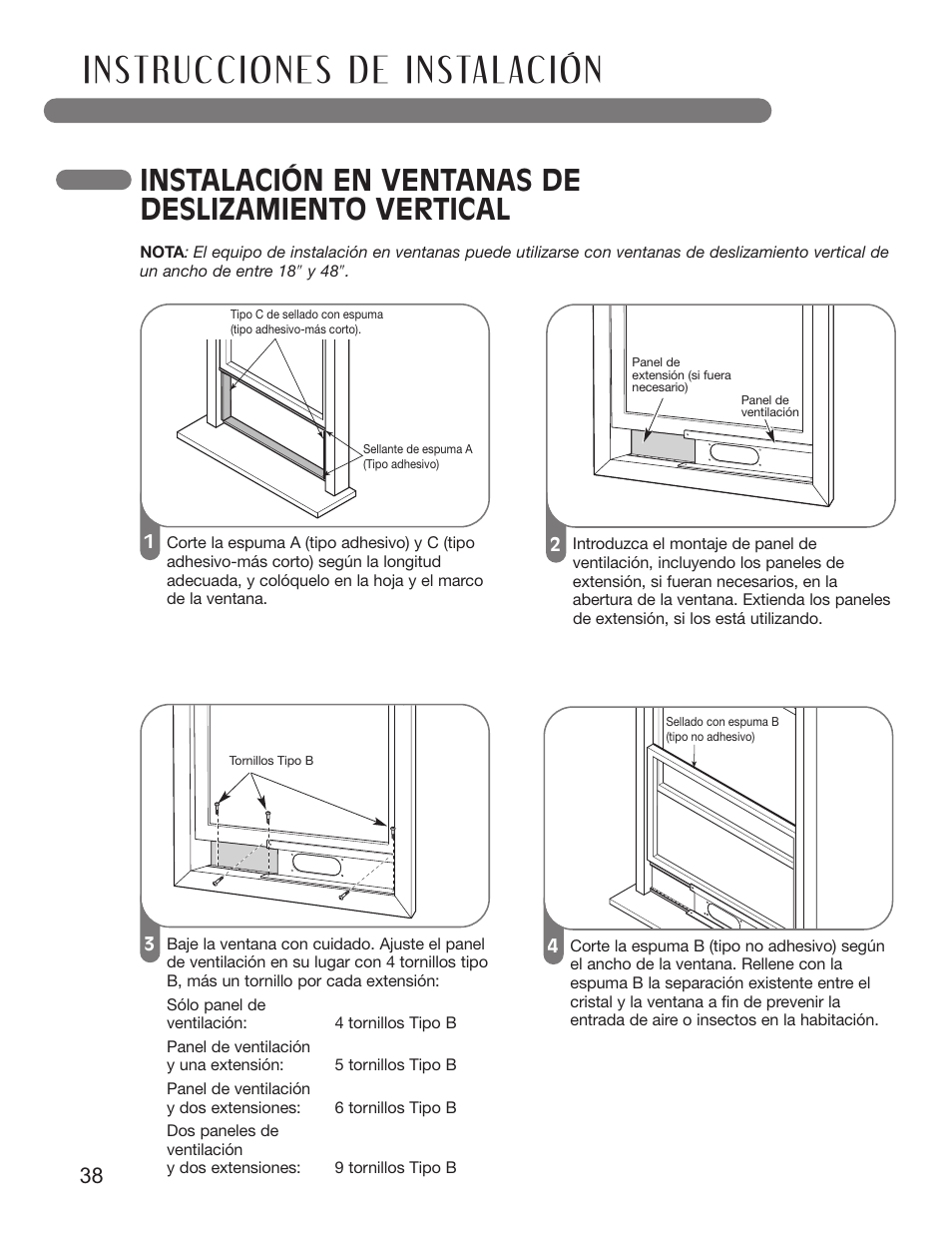 INSTRUCCIONES DE INSTALACIÓN

INSTALACIÓN EN VENTANAS DE DESLIZAMIENTO VERTICAL

NOTA: El equipo de instalación en ventanas puede utilizarse con ventanas de deslizamiento vertical de un ancho de entre 18" y 48".

Tipo C de sellado con espuma (tipo adhesivo-más corto).

Sellante de espuma A (Tipo adhesivo)

1 Corte la espuma A (tipo adhesivo) y C (tipo adhesivo-más corto) según la longitud adecuada, y colóquelo en la hoja y el marco de la ventana.

Panel de extensión (si fuera necesario)

Panel de ventilación

2 Introduzca el montaje de panel de ventilación, incluyendo los paneles de extensión, si fueran necesarios, en la abertura de la ventana. Extienda los paneles de extensión, si los está utilizando.

Tornillos Tipo B

3 Baje la ventana con cuidado. Ajuste el panel de ventilación en su lugar con 4 tornillos tipo B, más un tornillo por cada extensión:

| | |
|---|---|
| Sólo panel de ventilación: | 4 tornillos Tipo B |
| Panel de ventilación y una extensión: | 5 tornillos Tipo B |
| Panel de ventilación y dos extensiones: | 6 tornillos Tipo B |
| Dos paneles de ventilación y dos extensiones: | 9 tornillos Tipo B |

Sellado con espuma B (tipo no adhesivo)

4 Corte la espuma B (tipo no adhesivo) según el ancho de la ventana. Rellene con la espuma B la separación existente entre el cristal y la ventana a fin de prevenir la entrada de aire o insectos en la habitación.

38