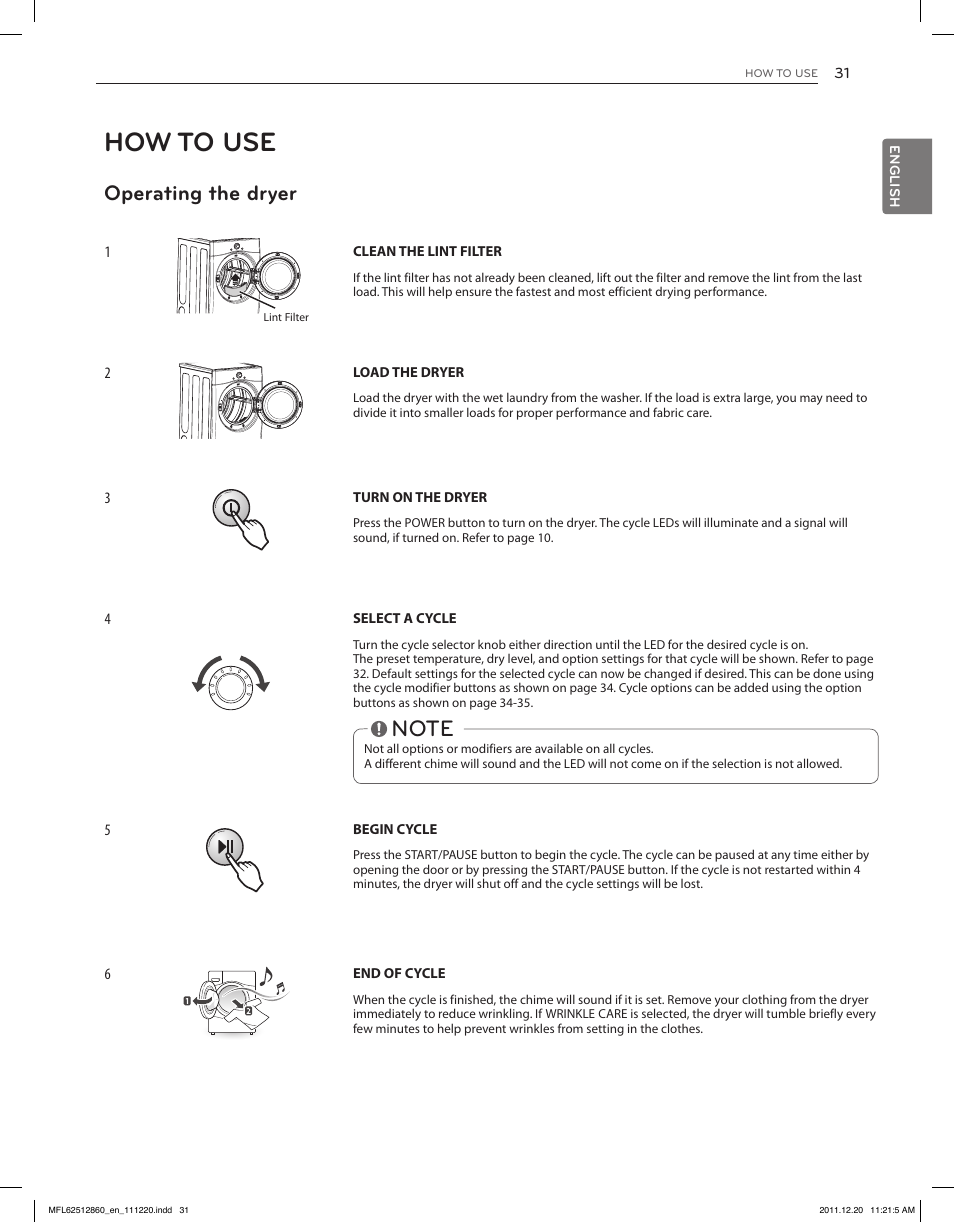 HOW TO USE 31

ENGLISH

HOW TO USE

Operating the dryer

1

Lint Filter

CLEAN THE LINT FILTER

If the lint filter has not already been cleaned, lift out the filter and remove the lint from the last load. This will help ensure the fastest and most efficient drying performance.

2

LOAD THE DRYER

Load the dryer with the wet laundry from the washer. If the load is extra large, you may need to divide it into smaller loads for proper performance and fabric care.

3

TURN ON THE DRYER

Press the POWER button to turn on the dryer. The cycle LEDs will illuminate and a signal will sound, if turned on. Refer to page 10.

4

SELECT A CYCLE

Turn the cycle selector knob either direction until the LED for the desired cycle is on.
The preset temperature, dry level, and option settings for that cycle will be shown. Refer to page 32. Default settings for the selected cycle can now be changed if desired. This can be done using the cycle modifier buttons as shown on page 34. Cycle options can be added using the option buttons as shown on page 34-35.

NOTE

Not all options or modifiers are available on all cycles.
A different chime will sound and the LED will not come on if the selection is not allowed.

5

BEGIN CYCLE

Press the START/PAUSE button to begin the cycle. The cycle can be paused at any time either by opening the door or by pressing the START/PAUSE button. If the cycle is not restarted within 4 minutes, the dryer will shut off and the cycle settings will be lost.

6

1

2

END OF CYCLE

When the cycle is finished, the chime will sound if it is set. Remove your clothing from the dryer immediately to reduce wrinkling. If WRINKLE CARE is selected, the dryer will tumble briefly every few minutes to help prevent wrinkles from setting in the clothes.

MFL62512860_en_111220.indd 31

2011.12.20 11:21:5 AM