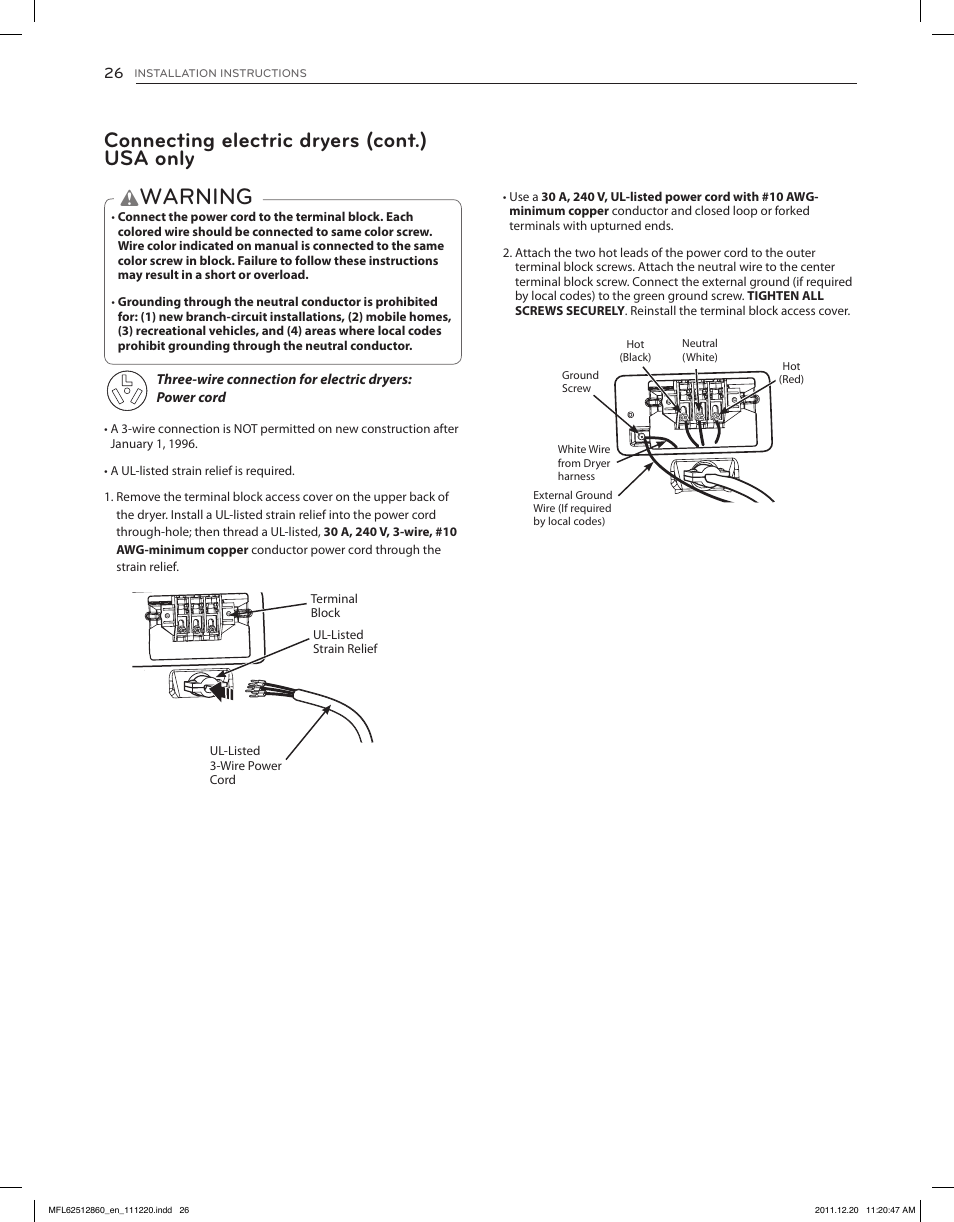 26 INSTALLATION INSTRUCTIONS

Connecting electric dryers (cont.) USA only

WARNING

• Connect the power cord to the terminal block. Each colored wire should be connected to same color screw. Wire color indicated on manual is connected to the same color screw in block. Failure to follow these instructions may result in a short or overload.

• Grounding through the neutral conductor is prohibited for: (1) new branch-circuit installations, (2) mobile homes, (3) recreational vehicles, and (4) areas where local codes prohibit grounding through the neutral conductor.

Three-wire connection for electric dryers: Power cord

• A 3-wire connection is NOT permitted on new construction after January 1, 1996.

• A UL-listed strain relief is required.

1. Remove the terminal block access cover on the upper back of the dryer. Install a UL-listed strain relief into the power cord through-hole; then thread a UL-listed, 30 A, 240 V, 3-wire, #10 AWG-minimum copper conductor power cord through the strain relief.

Terminal Block

UL-Listed Strain Relief

UL-Listed 3-Wire Power Cord

• Use a 30 A, 240 V, UL-listed power cord with #10 AWG-minimum copper conductor and closed loop or forked terminals with upturned ends.

2. Attach the two hot leads of the power cord to the outer terminal block screws. Attach the neutral wire to the center terminal block screw. Connect the external ground (if required by local codes) to the green ground screw. TIGHTEN ALL SCREWS SECURELY. Reinstall the terminal block access cover.

Hot (Black)

Neutral (White)

Hot (Red)

Ground Screw

White Wire from Dryer harness

External Ground Wire (If required by local codes)

MFL62512860_en_111220.indd 26

2011.12.20 11:20:47 AM