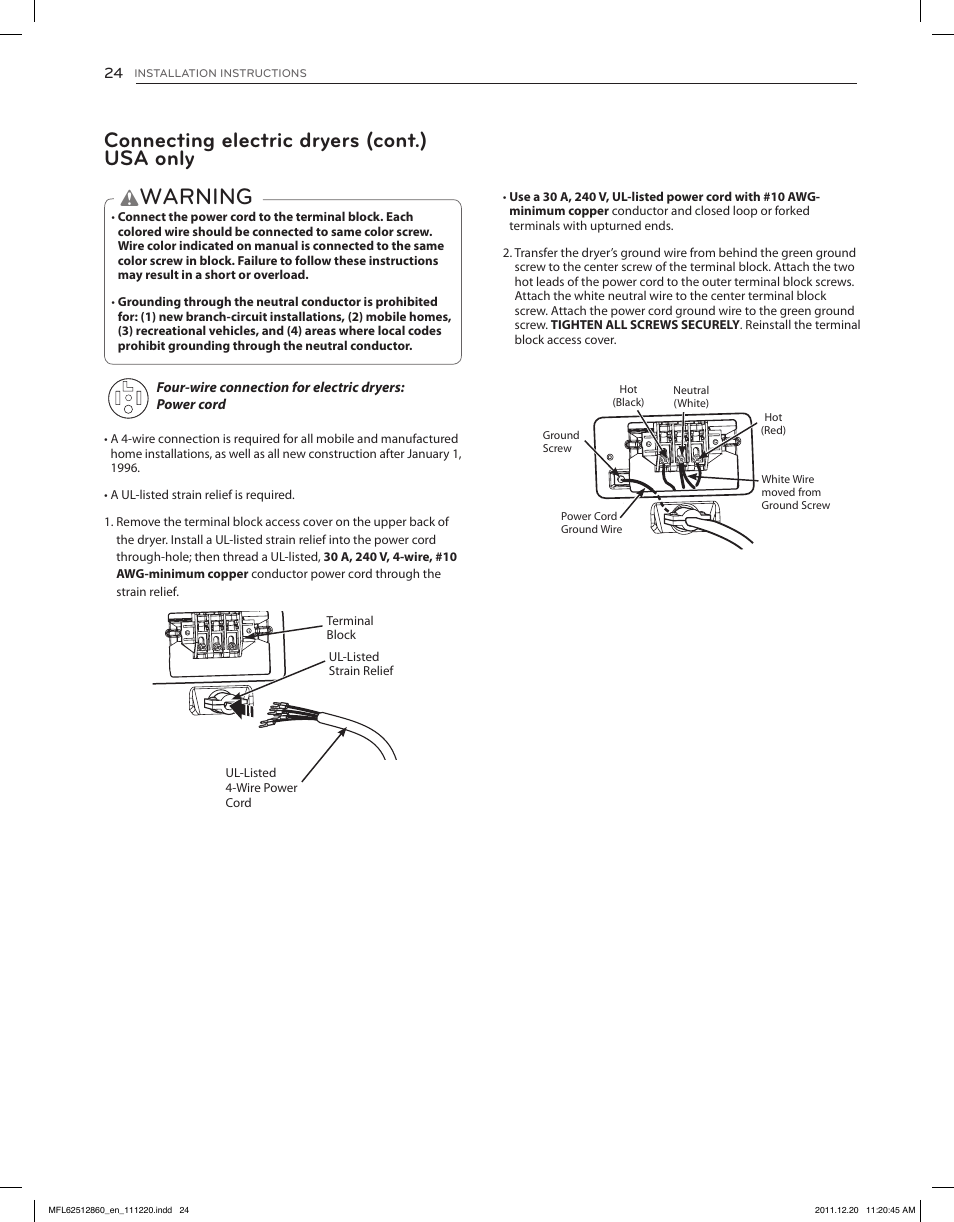 24 INSTALLATION INSTRUCTIONS

Connecting electric dryers (cont.) USA only

WARNING

• Connect the power cord to the terminal block. Each colored wire should be connected to same color screw. Wire color indicated on manual is connected to the same color screw in block. Failure to follow these instructions may result in a short or overload.

• Grounding through the neutral conductor is prohibited for: (1) new branch-circuit installations, (2) mobile homes, (3) recreational vehicles, and (4) areas where local codes prohibit grounding through the neutral conductor.

Four-wire connection for electric dryers: Power cord

• A 4-wire connection is required for all mobile and manufactured home installations, as well as all new construction after January 1, 1996.

• A UL-listed strain relief is required.

1. Remove the terminal block access cover on the upper back of the dryer. Install a UL-listed strain relief into the power cord through-hole; then thread a UL-listed, 30 A, 240 V, 4-wire, #10 AWG-minimum copper conductor power cord through the strain relief.

Terminal Block

UL-Listed Strain Relief

UL-Listed 4-Wire Power Cord

• Use a 30 A, 240 V, UL-listed power cord with #10 AWG-minimum copper conductor and closed loop or forked terminals with upturned ends.

2. Transfer the dryer's ground wire from behind the green ground screw to the center screw of the terminal block. Attach the two hot leads of the power cord to the outer terminal block screws. Attach the white neutral wire to the center terminal block screw. Attach the power cord ground wire to the green ground screw. TIGHTEN ALL SCREWS SECURELY. Reinstall the terminal block access cover.

Hot (Black)

Neutral (White)

Hot (Red)

Ground Screw

White Wire moved from Ground Screw

Power Cord Ground Wire

MFL62512860_en_111220.indd 24

2011.12.20 11:20:45 AM