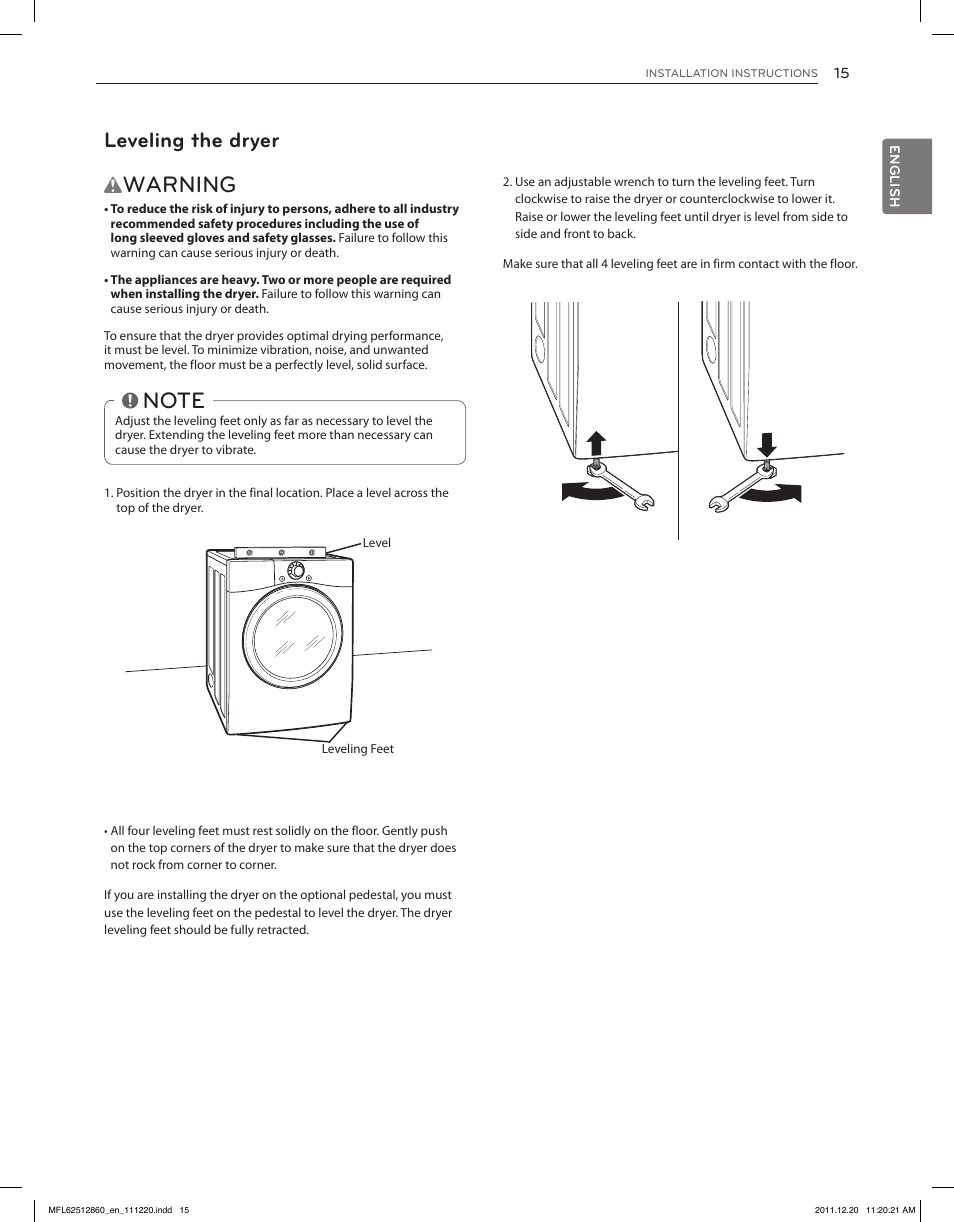 INSTALLATION INSTRUCTIONS 15

ENGLISH

Leveling the dryer

WARNING

• To reduce the risk of injury to persons, adhere to all industry recommended safety procedures including the use of long sleeved gloves and safety glasses. Failure to follow this warning can cause serious injury or death.

• The appliances are heavy. Two or more people are required when installing the dryer. Failure to follow this warning can cause serious injury or death.

To ensure that the dryer provides optimal drying performance, it must be level. To minimize vibration, noise, and unwanted movement, the floor must be a perfectly level, solid surface.

NOTE

Adjust the leveling feet only as far as necessary to level the dryer. Extending the leveling feet more than necessary can cause the dryer to vibrate.

1. Position the dryer in the final location. Place a level across the top of the dryer.

Level

Leveling Feet

• All four leveling feet must rest solidly on the floor. Gently push on the top corners of the dryer to make sure that the dryer does not rock from corner to corner.

If you are installing the dryer on the optional pedestal, you must use the leveling feet on the pedestal to level the dryer. The dryer leveling feet should be fully retracted.

2. Use an adjustable wrench to turn the leveling feet. Turn clockwise to raise the dryer or counterclockwise to lower it. Raise or lower the leveling feet until dryer is level from side to side and front to back.

Make sure that all 4 leveling feet are in firm contact with the floor.

MFL62512860_en_111220.indd 15

2011.12.20 11:20:21 AM