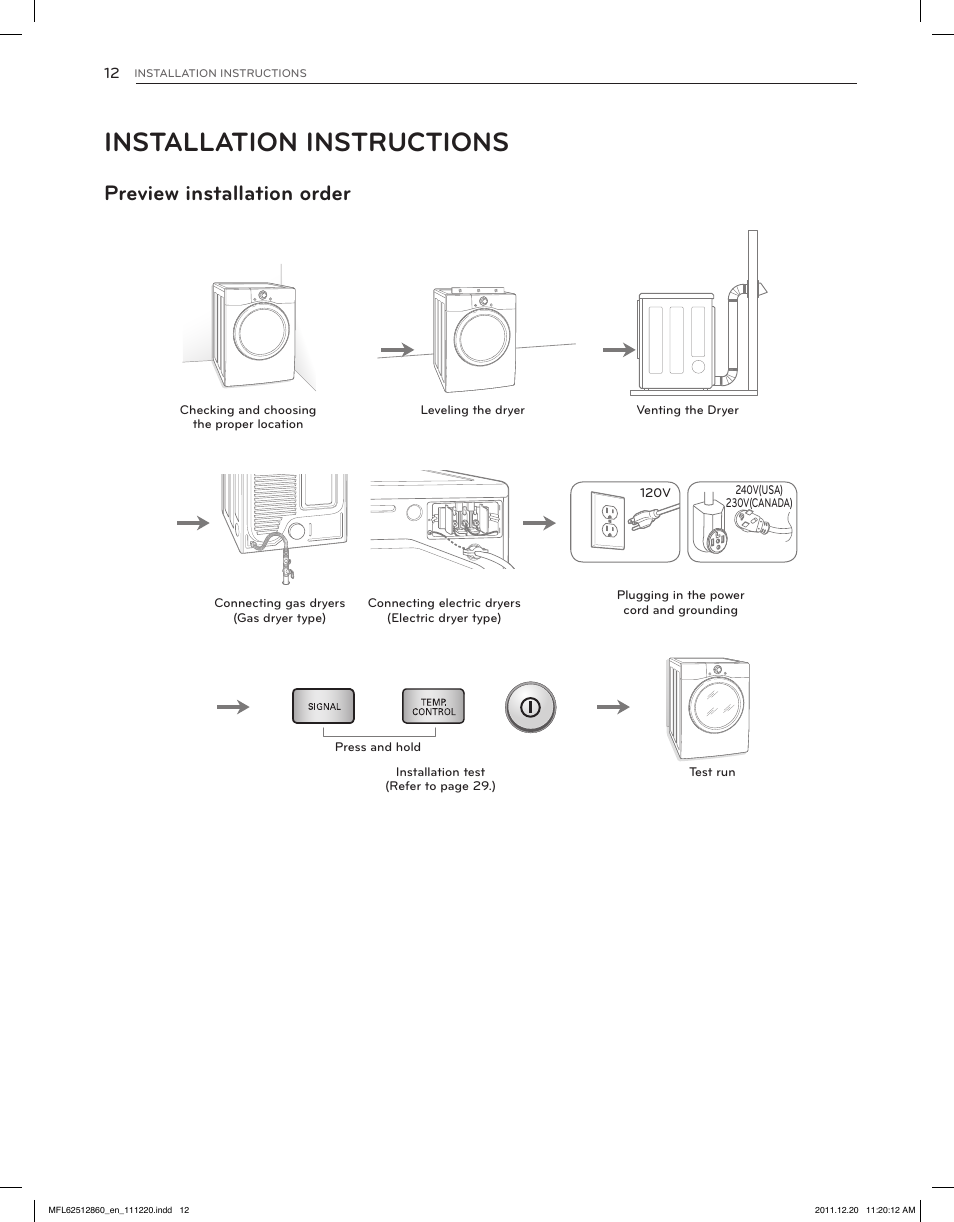 12 INSTALLATION INSTRUCTIONS

INSTALLATION INSTRUCTIONS

Preview installation order

Checking and choosing the proper location

Leveling the dryer

Venting the Dryer

Connecting gas dryers (Gas dryer type)

Connecting electric dryers (Electric dryer type)

120V

240V(USA) 230V(CANADA)

Plugging in the power cord and grounding

SIGNAL

TEMP. CONTROL

Press and hold

Installation test (Refer to page 29.)

Test run

MFL62512860_en_111220.indd 12

2011.12.20 11:20:12 AM