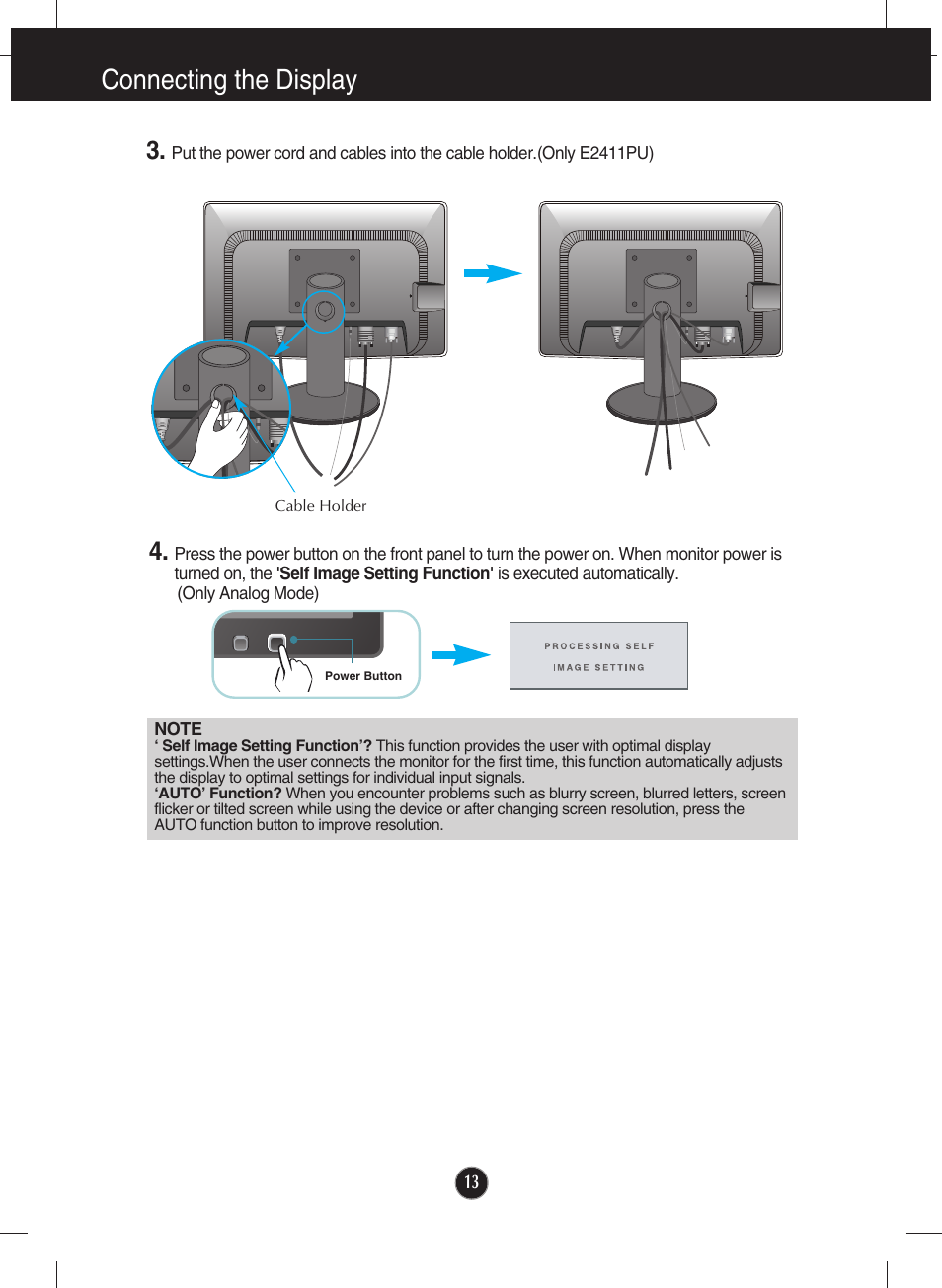 Connecting the Display

3. Put the power cord and cables into the cable holder.(Only E2411PU)

Cable Holder

4. Press the power button on the front panel to turn the power on. When monitor power is turned on, the 'Self Image Setting Function' is executed automatically. (Only Analog Mode)

Power Button

PROCESSING SELF
IMAGE SETTING

NOTE
‘ Self Image Setting Function’? This function provides the user with optimal display settings.When the user connects the monitor for the first time, this function automatically adjusts the display to optimal settings for individual input signals.
‘AUTO’ Function? When you encounter problems such as blurry screen, blurred letters, screen flicker or tilted screen while using the device or after changing screen resolution, press the AUTO function button to improve resolution.

13