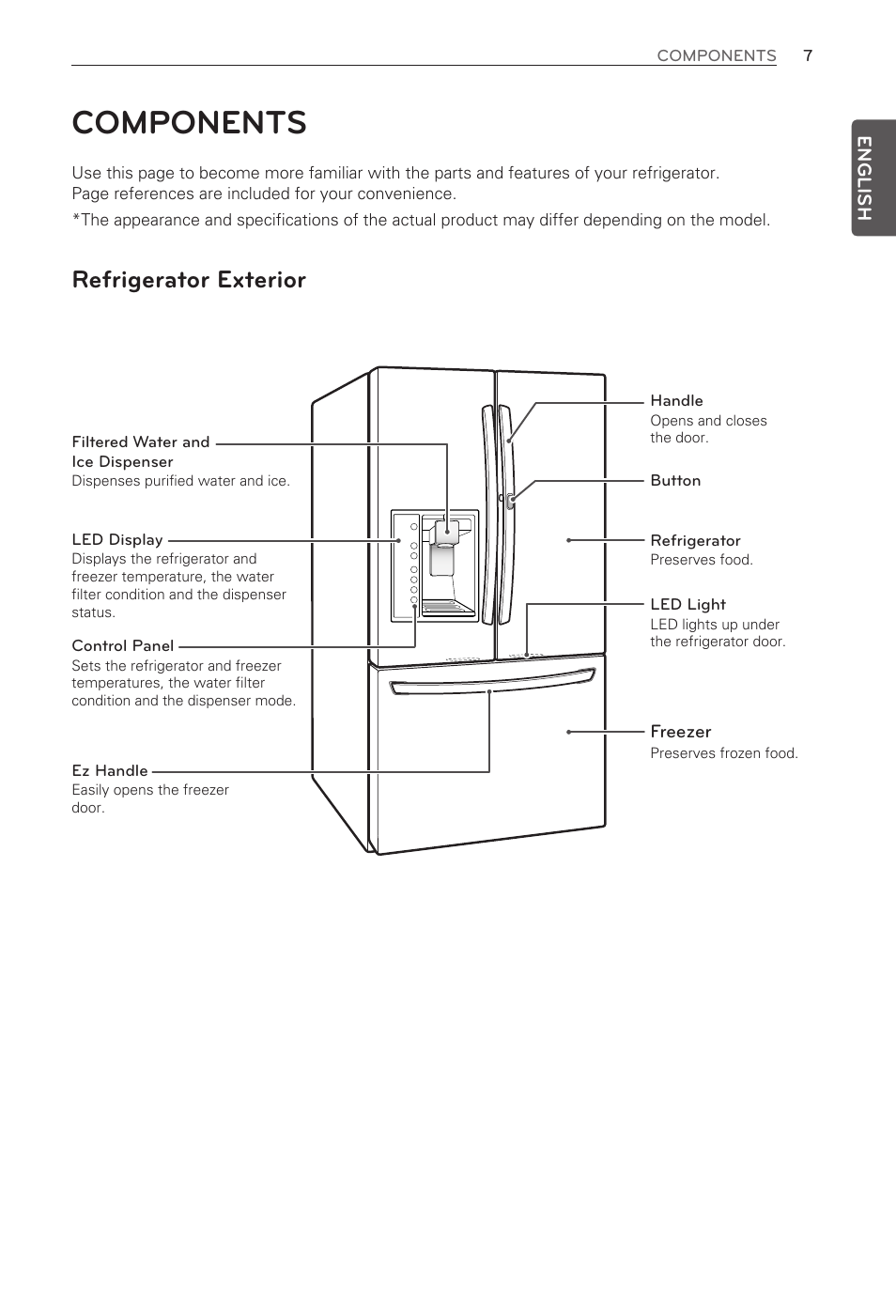 COMPONENTS 7

ENGLISH

COMPONENTS

Use this page to become more familiar with the parts and features of your refrigerator. Page references are included for your convenience.

*The appearance and specifications of the actual product may differ depending on the model.

Refrigerator Exterior

Filtered Water and Ice Dispenser
Dispenses purified water and ice.

LED Display
Displays the refrigerator and freezer temperature, the water filter condition and the dispenser status.

Control Panel
Sets the refrigerator and freezer temperatures, the water filter condition and the dispenser mode.

Ez Handle
Easily opens the freezer door.

Handle
Opens and closes the door.

Button

Refrigerator
Preserves food.

LED Light
LED lights up under the refrigerator door.

Freezer
Preserves frozen food.