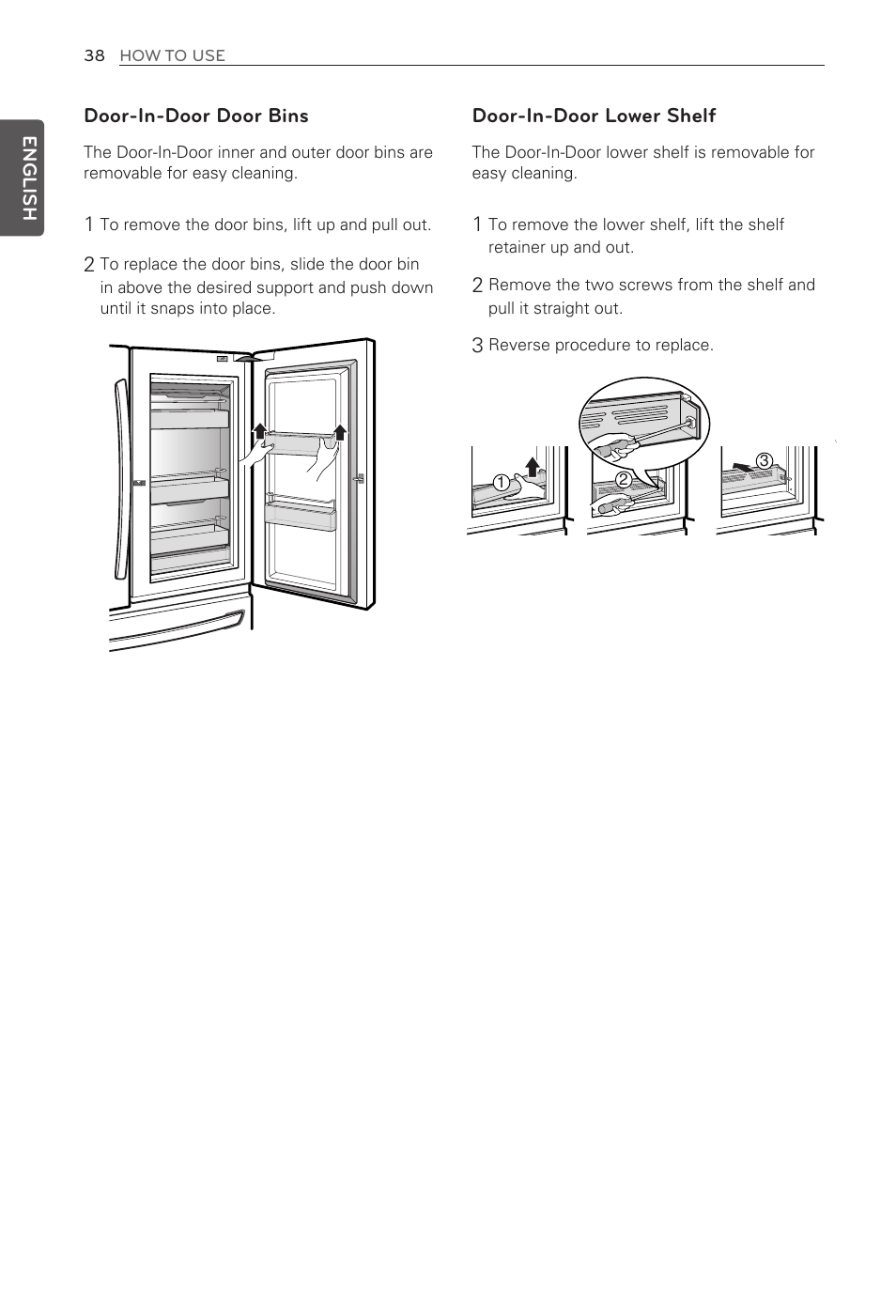 38 HOW TO USE

ENGLISH

Door-In-Door Door Bins

The Door-In-Door inner and outer door bins are removable for easy cleaning.

1 To remove the door bins, lift up and pull out.

2 To replace the door bins, slide the door bin in above the desired support and push down until it snaps into place.

Door-In-Door Lower Shelf

The Door-In-Door lower shelf is removable for easy cleaning.

1 To remove the lower shelf, lift the shelf retainer up and out.

2 Remove the two screws from the shelf and pull it straight out.

3 Reverse procedure to replace.

1

2

3