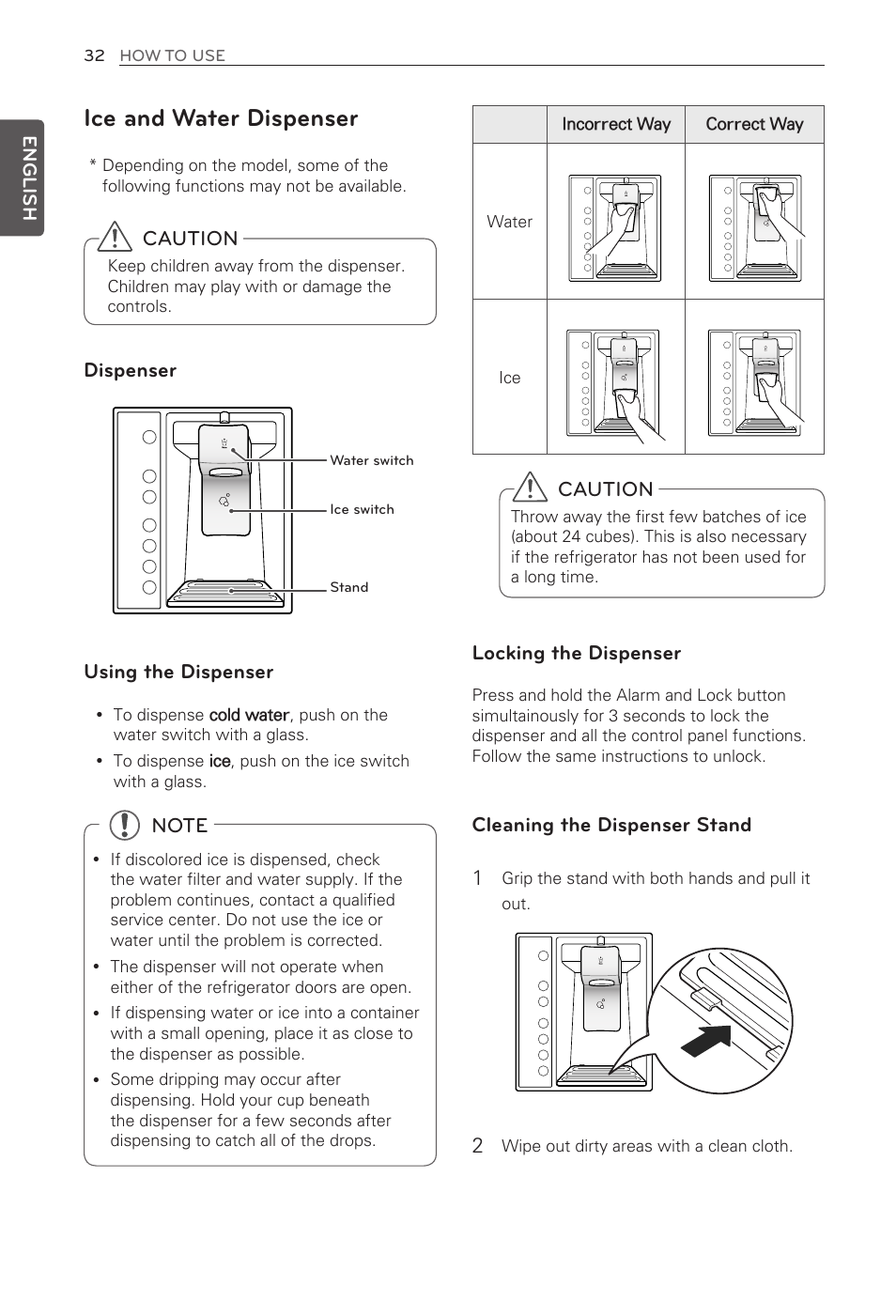 32 HOW TO USE

ENGLISH

Ice and Water Dispenser

* Depending on the model, some of the following functions may not be available.

CAUTION
Keep children away from the dispenser. Children may play with or damage the controls.

Dispenser

Water switch
Ice switch
Stand

Using the Dispenser

• To dispense cold water, push on the water switch with a glass.
• To dispense ice, push on the ice switch with a glass.

NOTE
• If discolored ice is dispensed, check the water filter and water supply. If the problem continues, contact a qualified service center. Do not use the ice or water until the problem is corrected.
• The dispenser will not operate when either of the refrigerator doors are open.
• If dispensing water or ice into a container with a small opening, place it as close to the dispenser as possible.
• Some dripping may occur after dispensing. Hold your cup beneath the dispenser for a few seconds after dispensing to catch all of the drops.

| | Incorrect Way | Correct Way |
|---|---|---|
| Water | | |
| Ice | | |

CAUTION
Throw away the first few batches of ice (about 24 cubes). This is also necessary if the refrigerator has not been used for a long time.

Locking the Dispenser

Press and hold the Alarm and Lock button simultainously for 3 seconds to lock the dispenser and all the control panel functions. Follow the same instructions to unlock.

Cleaning the Dispenser Stand

1 Grip the stand with both hands and pull it out.

2 Wipe out dirty areas with a clean cloth.