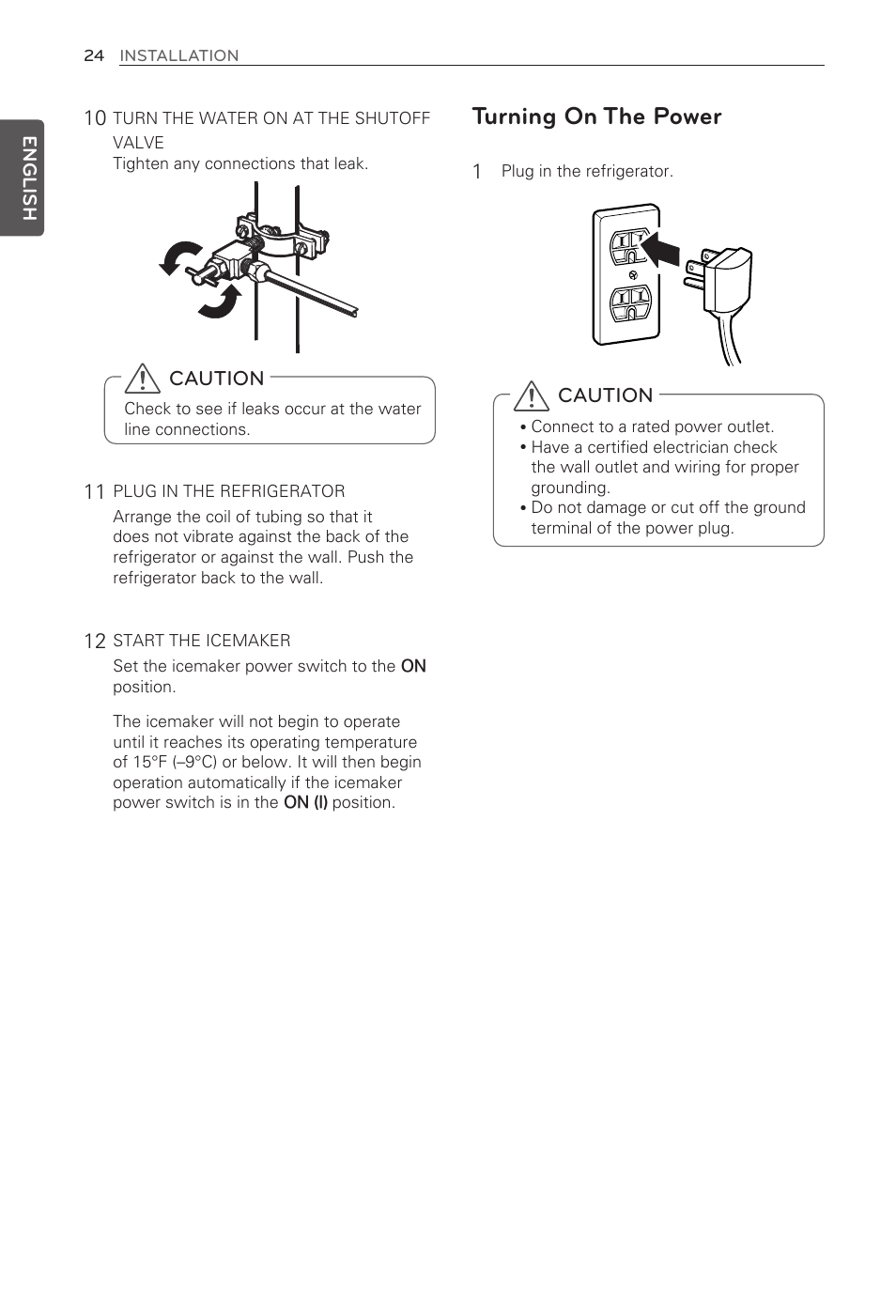 24 INSTALLATION

ENGLISH

10 TURN THE WATER ON AT THE SHUTOFF VALVE
Tighten any connections that leak.

CAUTION
Check to see if leaks occur at the water line connections.

11 PLUG IN THE REFRIGERATOR
Arrange the coil of tubing so that it does not vibrate against the back of the refrigerator or against the wall. Push the refrigerator back to the wall.

12 START THE ICEMAKER
Set the icemaker power switch to the ON position.

The icemaker will not begin to operate until it reaches its operating temperature of 15°F (–9°C) or below. It will then begin operation automatically if the icemaker power switch is in the ON (I) position.

Turning On The Power

1 Plug in the refrigerator.

CAUTION
• Connect to a rated power outlet.
• Have a certified electrician check the wall outlet and wiring for proper grounding.
• Do not damage or cut off the ground terminal of the power plug.