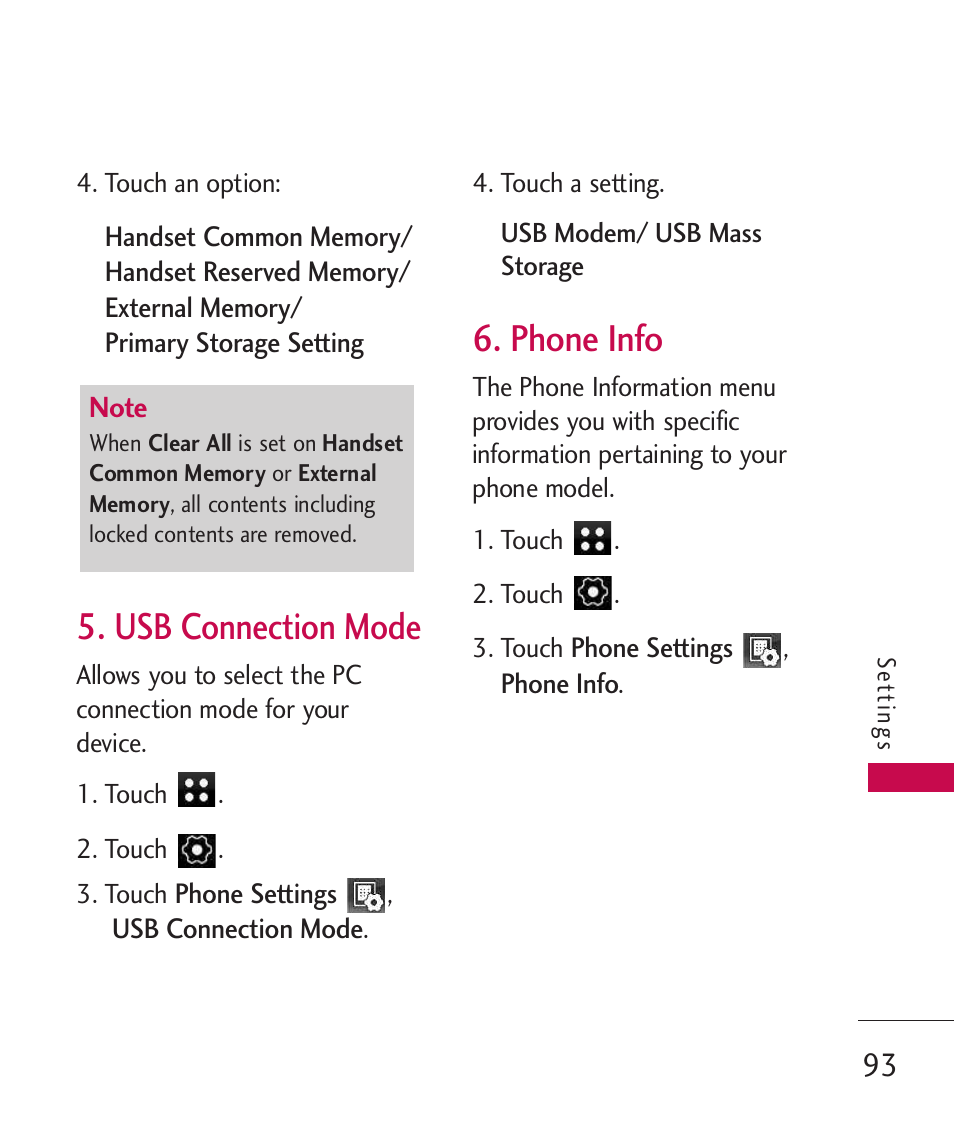 4. Touch an option:

Handset Common Memory/ Handset Reserved Memory/ External Memory/ Primary Storage Setting

Note

When Clear All is set on Handset Common Memory or External Memory, all contents including locked contents are removed.

5. USB Connection Mode

Allows you to select the PC connection mode for your device.

1. Touch .

2. Touch .

3. Touch Phone Settings , USB Connection Mode.

4. Touch a setting.

USB Modem/ USB Mass Storage

6. Phone Info

The Phone Information menu provides you with specific information pertaining to your phone model.

1. Touch .

2. Touch .

3. Touch Phone Settings , Phone Info.

Settings

93