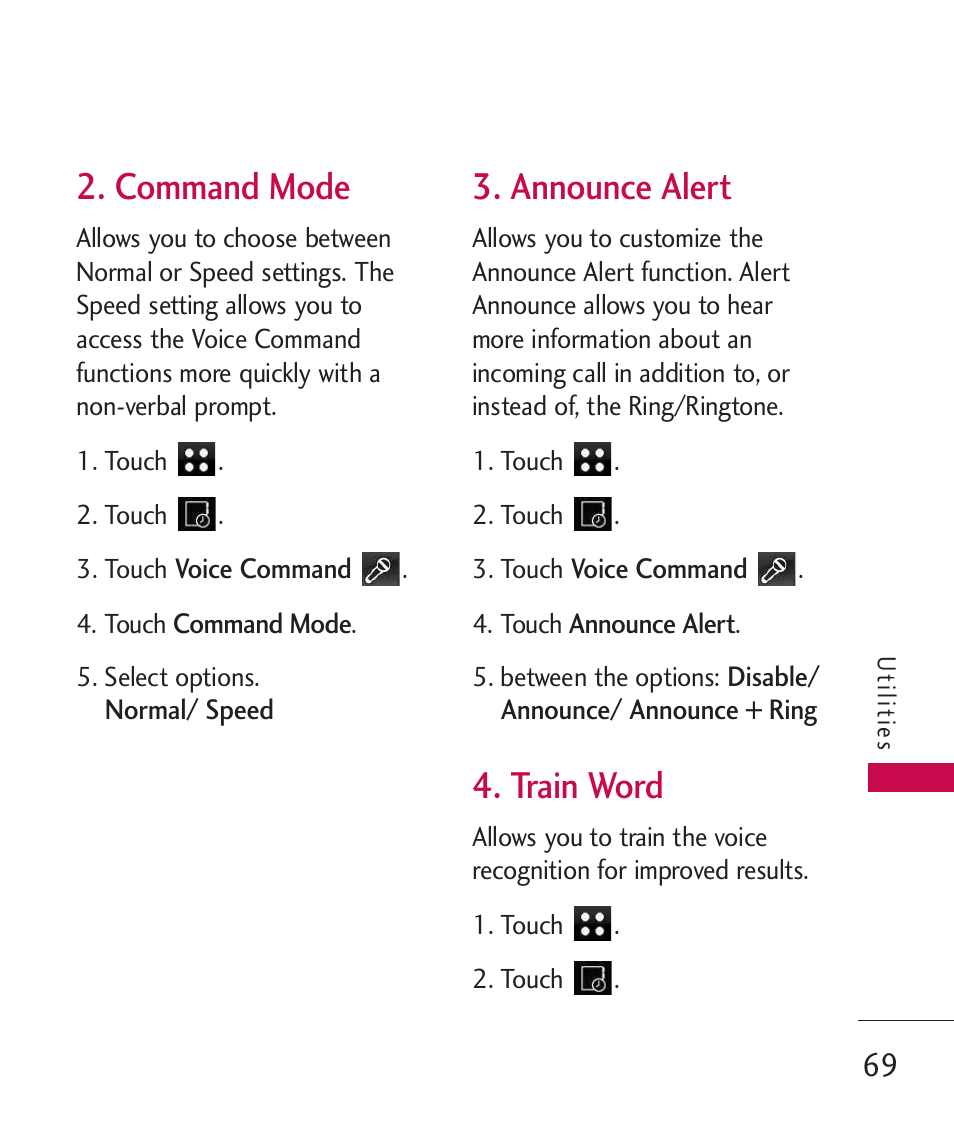 2. Command Mode

Allows you to choose between Normal or Speed settings. The Speed setting allows you to access the Voice Command functions more quickly with a non-verbal prompt.

1. Touch .

2. Touch .

3. Touch Voice Command .

4. Touch Command Mode.

5. Select options.
Normal/ Speed

3. Announce Alert

Allows you to customize the Announce Alert function. Alert Announce allows you to hear more information about an incoming call in addition to, or instead of, the Ring/Ringtone.

1. Touch .

2. Touch .

3. Touch Voice Command .

4. Touch Announce Alert.

5. between the options: Disable/ Announce/ Announce + Ring

4. Train Word

Allows you to train the voice recognition for improved results.

1. Touch .

2. Touch .

Utilities

69