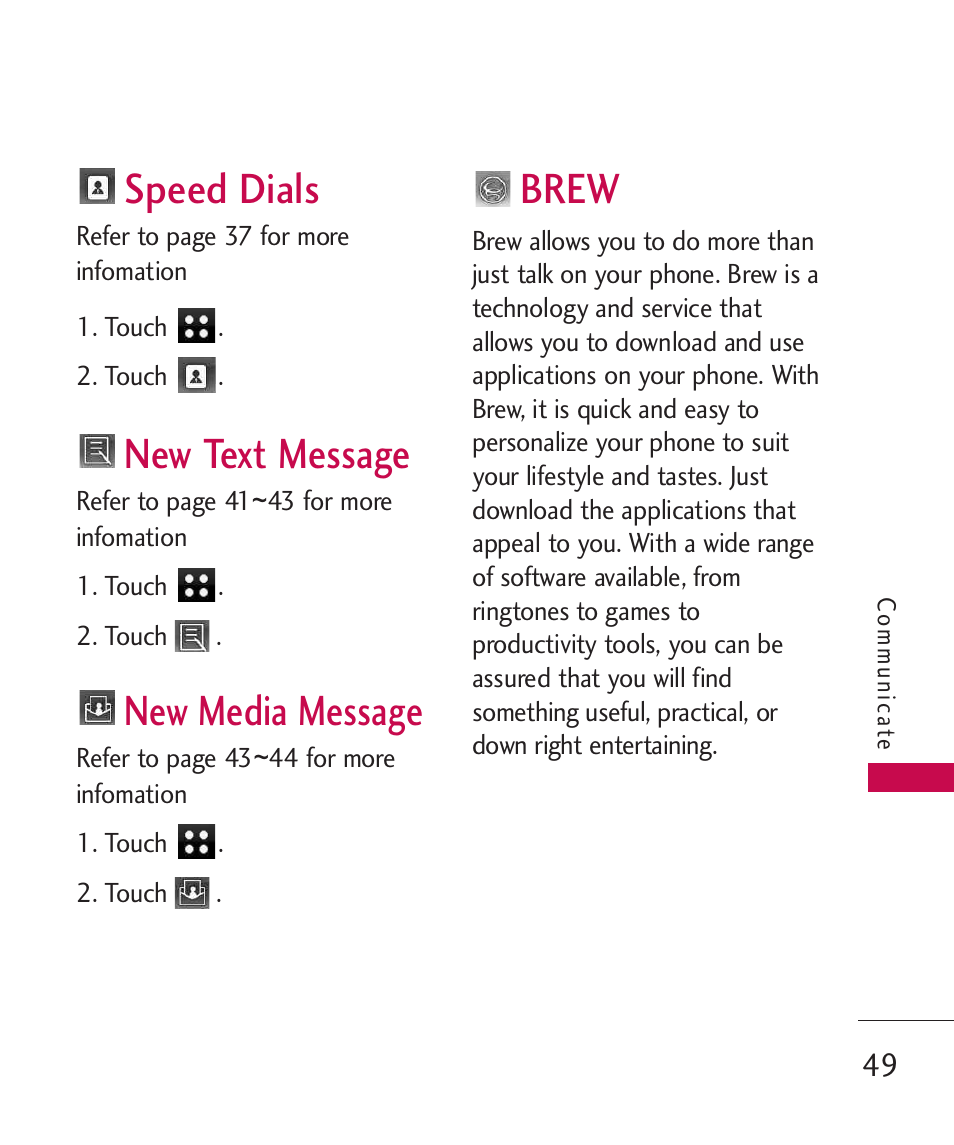 Speed Dials

Refer to page 37 for more infomation

1. Touch .

2. Touch .

New Text Message

Refer to page 41~43 for more infomation

1. Touch .

2. Touch .

New Media Message

Refer to page 43~44 for more infomation

1. Touch .

2. Touch .

BREW

Brew allows you to do more than just talk on your phone. Brew is a technology and service that allows you to download and use applications on your phone. With Brew, it is quick and easy to personalize your phone to suit your lifestyle and tastes. Just download the applications that appeal to you. With a wide range of software available, from ringtones to games to productivity tools, you can be assured that you will find something useful, practical, or down right entertaining.

Communicate

49