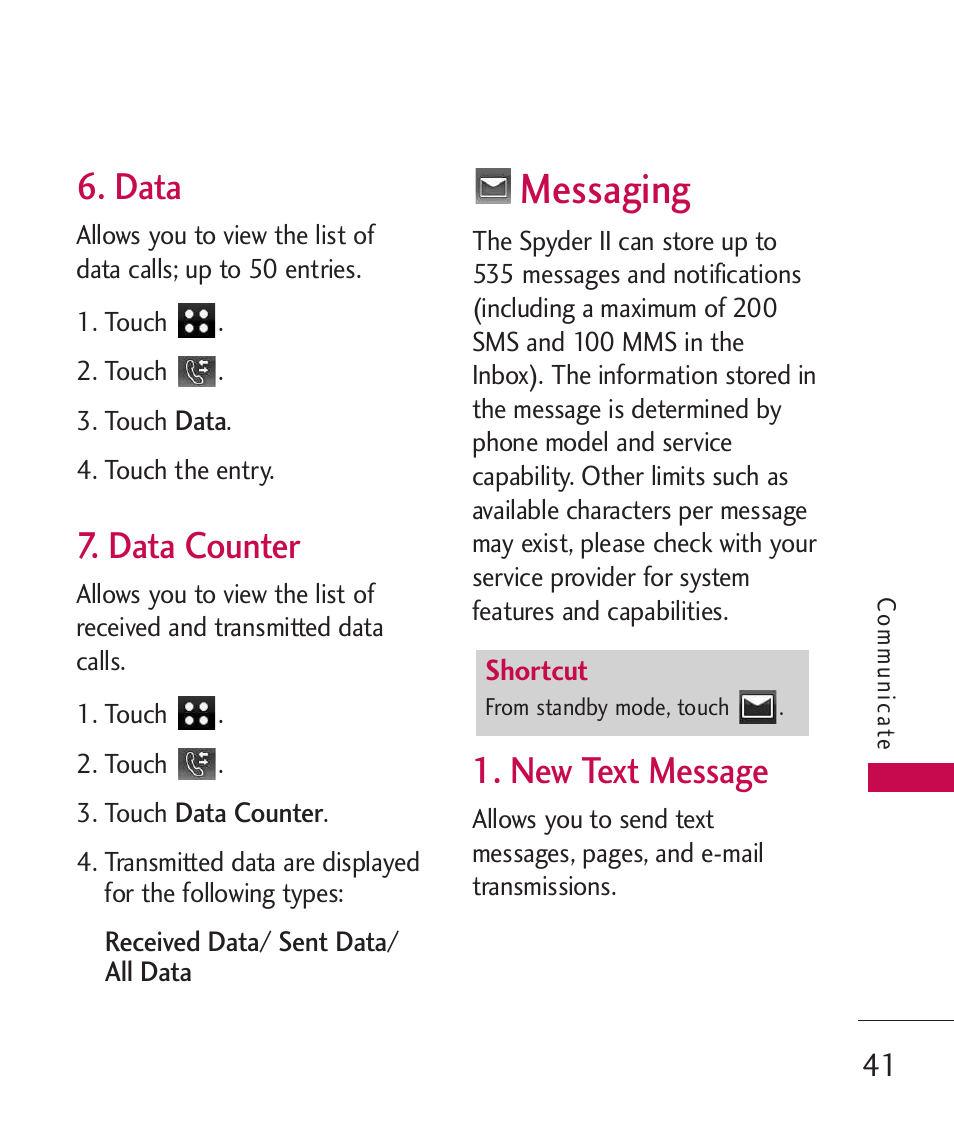 6. Data

Allows you to view the list of data calls; up to 50 entries.

1. Touch .

2. Touch .

3. Touch Data.

4. Touch the entry.

7. Data Counter

Allows you to view the list of received and transmitted data calls.

1. Touch .

2. Touch .

3. Touch Data Counter.

4. Transmitted data are displayed for the following types:

Received Data/ Sent Data/ All Data

Messaging

The Spyder II can store up to 535 messages and notifications (including a maximum of 200 SMS and 100 MMS in the Inbox). The information stored in the message is determined by phone model and service capability. Other limits such as available characters per message may exist, please check with your service provider for system features and capabilities.

Shortcut
From standby mode, touch .

1. New Text Message

Allows you to send text messages, pages, and e-mail transmissions.

Communicate

41