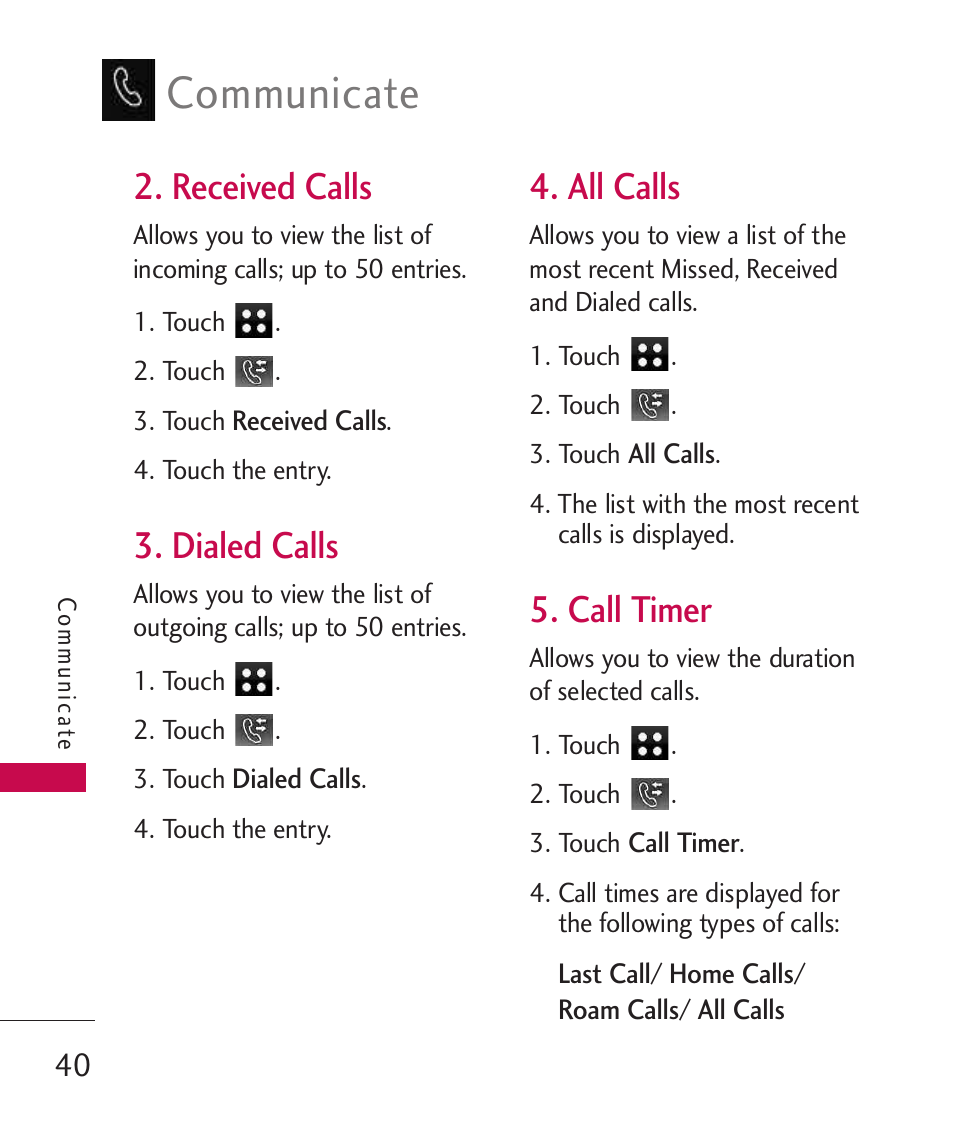 Communicate

2. Received Calls

Allows you to view the list of incoming calls; up to 50 entries.

1. Touch .

2. Touch .

3. Touch Received Calls.

4. Touch the entry.

3. Dialed Calls

Allows you to view the list of outgoing calls; up to 50 entries.

1. Touch .

2. Touch .

3. Touch Dialed Calls.

4. Touch the entry.

4. All Calls

Allows you to view a list of the most recent Missed, Received and Dialed calls.

1. Touch .

2. Touch .

3. Touch All Calls.

4. The list with the most recent calls is displayed.

5. Call Timer

Allows you to view the duration of selected calls.

1. Touch .

2. Touch .

3. Touch Call Timer.

4. Call times are displayed for the following types of calls:

Last Call/ Home Calls/ Roam Calls/ All Calls

Communicate

40