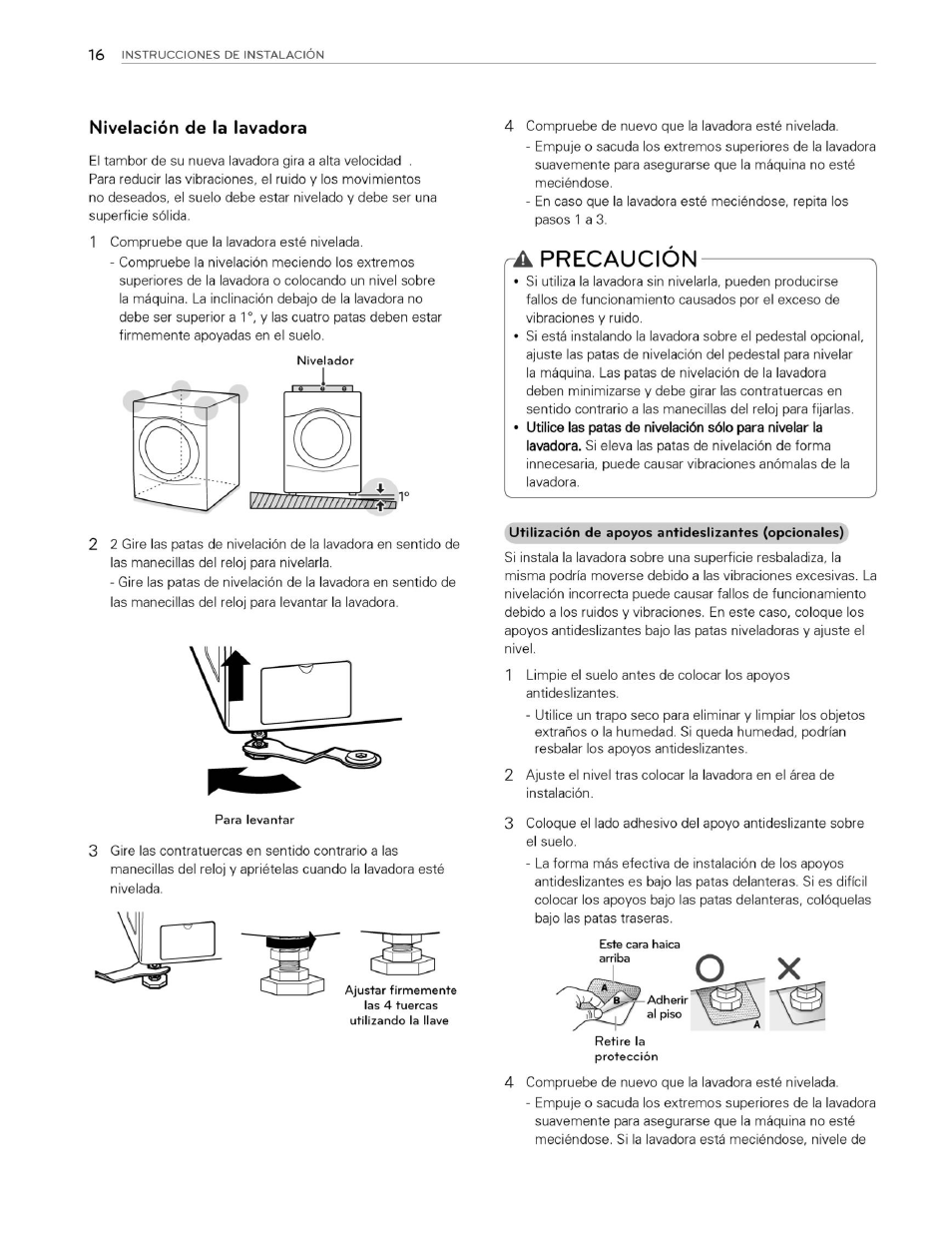 16 INSTRUCCIONES DE INSTALACIÓN

Nivelación de la lavadora

El tambor de su nueva lavadora gira a alta velocidad . Para reducir las vibraciones, el ruido y los movimientos no deseados, el suelo debe estar nivelado y debe ser una superficie sólida.

1 Compruebe que la lavadora esté nivelada.
- Compruebe la nivelación meciendo los extremos superiores de la lavadora o colocando un nivel sobre la máquina. La inclinación debajo de la lavadora no debe ser superior a 1°, y las cuatro patas deben estar firmemente apoyadas en el suelo.

Nivelador

1°

2 2 Gire las patas de nivelación de la lavadora en sentido de las manecillas del reloj para nivelarla.
- Gire las patas de nivelación de la lavadora en sentido de las manecillas del reloj para levantar la lavadora.

Para levantar

3 Gire las contratuercas en sentido contrario a las manecillas del reloj y apriételas cuando la lavadora esté nivelada.

Ajustar firmemente las 4 tuercas utilizando la llave

4 Compruebe de nuevo que la lavadora esté nivelada.
- Empuje o sacuda los extremos superiores de la lavadora suavemente para asegurarse que la máquina no esté meciéndose.
- En caso que la lavadora esté meciéndose, repita los pasos 1 a 3.

PRECAUCIÓN
• Si utiliza la lavadora sin nivelarla, pueden producirse fallos de funcionamiento causados por el exceso de vibraciones y ruido.
• Si está instalando la lavadora sobre el pedestal opcional, ajuste las patas de nivelación del pedestal para nivelar la máquina. Las patas de nivelación de la lavadora deben minimizarse y debe girar las contratuercas en sentido contrario a las manecillas del reloj para fijarlas.
• Utilice las patas de nivelación sólo para nivelar la lavadora. Si eleva las patas de nivelación de forma innecesaria, puede causar vibraciones anómalas de la lavadora.

Utilización de apoyos antideslizantes (opcionales)

Si instala la lavadora sobre una superficie resbaladiza, la misma podría moverse debido a las vibraciones excesivas. La nivelación incorrecta puede causar fallos de funcionamiento debido a los ruidos y vibraciones. En este caso, coloque los apoyos antideslizantes bajo las patas niveladoras y ajuste el nivel.

1 Limpie el suelo antes de colocar los apoyos antideslizantes.
- Utilice un trapo seco para eliminar y limpiar los objetos extraños o la humedad. Si queda humedad, podrían resbalar los apoyos antideslizantes.

2 Ajuste el nivel tras colocar la lavadora en el área de instalación.

3 Coloque el lado adhesivo del apoyo antideslizante sobre el suelo.
- La forma más efectiva de instalación de los apoyos antideslizantes es bajo las patas delanteras. Si es difícil colocar los apoyos bajo las patas delanteras, colóquelas bajo las patas traseras.

Este cara haica arriba
A
B
Adherir al piso
Retire la protección
A

4 Compruebe de nuevo que la lavadora esté nivelada.
- Empuje o sacuda los extremos superiores de la lavadora suavemente para asegurarse que la máquina no esté meciéndose. Si la lavadora está meciéndose, nivele de