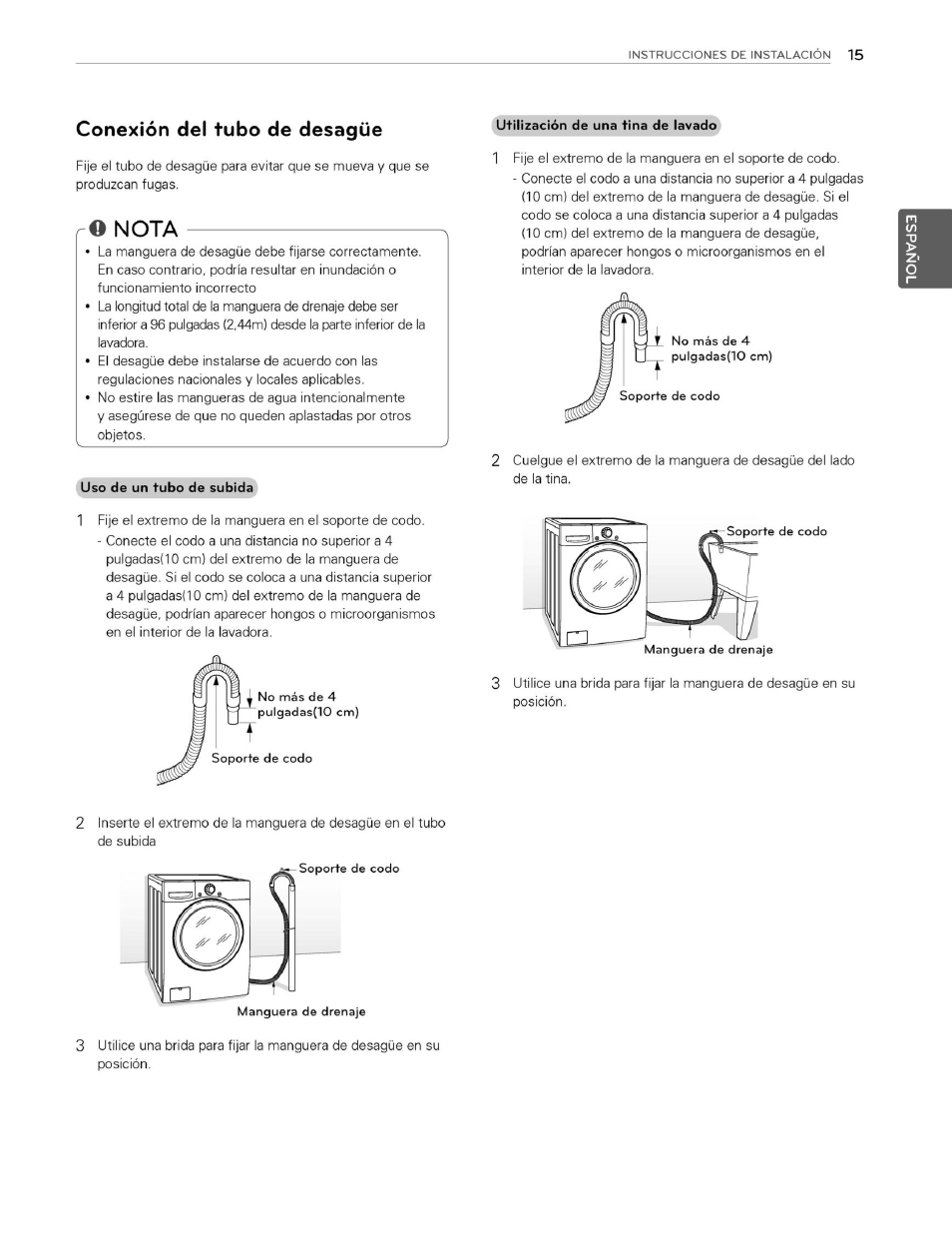 INSTRUCCIONES DE INSTALACIÓN 15

Conexión del tubo de desagüe

Fije el tubo de desagüe para evitar que se mueva y que se produzcan fugas.

NOTA

• La manguera de desagüe debe fijarse correctamente. En caso contrario, podría resultar en inundación o funcionamiento incorrecto
• La longitud total de la manguera de drenaje debe ser inferior a 96 pulgadas (2,44m) desde la parte inferior de la lavadora.
• El desagüe debe instalarse de acuerdo con las regulaciones nacionales y locales aplicables.
• No estire las mangueras de agua intencionalmente y asegúrese de que no queden aplastadas por otros objetos.

Uso de un tubo de subida

1 Fije el extremo de la manguera en el soporte de codo.
- Conecte el codo a una distancia no superior a 4 pulgadas(10 cm) del extremo de la manguera de desagüe. Si el codo se coloca a una distancia superior a 4 pulgadas(10 cm) del extremo de la manguera de desagüe, podrían aparecer hongos o microorganismos en el interior de la lavadora.

No más de 4 pulgadas(10 cm)
Soporte de codo

2 Inserte el extremo de la manguera de desagüe en el tubo de subida

Soporte de codo
Manguera de drenaje

3 Utilice una brida para fijar la manguera de desagüe en su posición.

Utilización de una tina de lavado

1 Fije el extremo de la manguera en el soporte de codo.
- Conecte el codo a una distancia no superior a 4 pulgadas (10 cm) del extremo de la manguera de desagüe. Si el codo se coloca a una distancia superior a 4 pulgadas (10 cm) del extremo de la manguera de desagüe, podrían aparecer hongos o microorganismos en el interior de la lavadora.

No más de 4 pulgadas(10 cm)
Soporte de codo

2 Cuelgue el extremo de la manguera de desagüe del lado de la tina.

Soporte de codo
Manguera de drenaje

3 Utilice una brida para fijar la manguera de desagüe en su posición.

ESPAÑOL