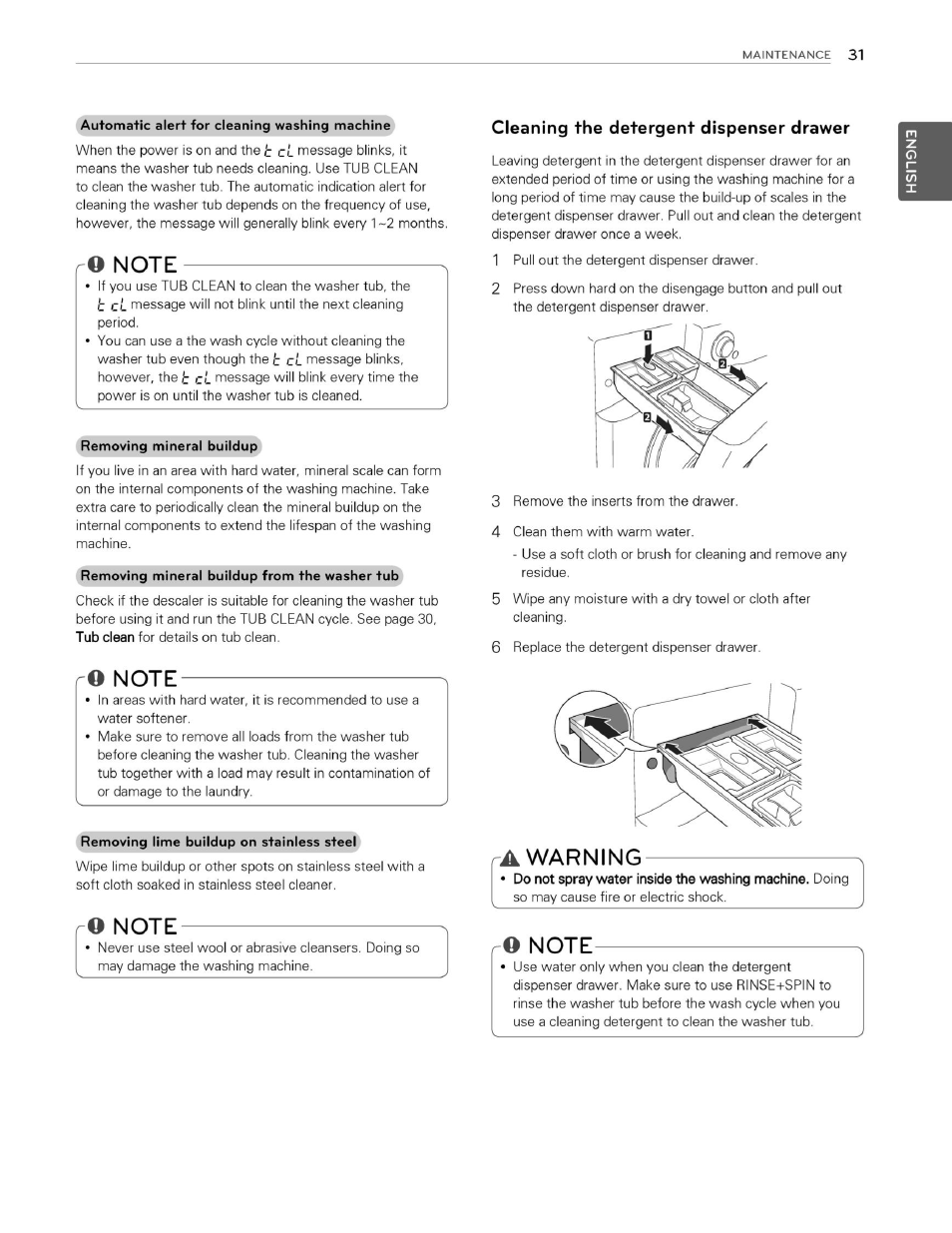 MAINTENANCE 31

ENGLISH

Automatic alert for cleaning washing machine

When the power is on and the tcL message blinks, it means the washer tub needs cleaning. Use TUB CLEAN to clean the washer tub. The automatic indication alert for cleaning the washer tub depends on the frequency of use, however, the message will generally blink every 1~2 months.

NOTE

• If you use TUB CLEAN to clean the washer tub, the tcL message will not blink until the next cleaning period.
• You can use a the wash cycle without cleaning the washer tub even though the tcL message blinks, however, the tcL message will blink every time the power is on until the washer tub is cleaned.

Removing mineral buildup

If you live in an area with hard water, mineral scale can form on the internal components of the washing machine. Take extra care to periodically clean the mineral buildup on the internal components to extend the lifespan of the washing machine.

Removing mineral buildup from the washer tub

Check if the descaler is suitable for cleaning the washer tub before using it and run the TUB CLEAN cycle. See page 30, Tub clean for details on tub clean.

NOTE

• In areas with hard water, it is recommended to use a water softener.
• Make sure to remove all loads from the washer tub before cleaning the washer tub. Cleaning the washer tub together with a load may result in contamination of or damage to the laundry.

Removing lime buildup on stainless steel

Wipe lime buildup or other spots on stainless steel with a soft cloth soaked in stainless steel cleaner.

NOTE

• Never use steel wool or abrasive cleansers. Doing so may damage the washing machine.

Cleaning the detergent dispenser drawer

Leaving detergent in the detergent dispenser drawer for an extended period of time or using the washing machine for a long period of time may cause the build-up of scales in the detergent dispenser drawer. Pull out and clean the detergent dispenser drawer once a week.

1 Pull out the detergent dispenser drawer.

2 Press down hard on the disengage button and pull out the detergent dispenser drawer.

1
2
2

3 Remove the inserts from the drawer.

4 Clean them with warm water.
- Use a soft cloth or brush for cleaning and remove any residue.

5 Wipe any moisture with a dry towel or cloth after cleaning.

6 Replace the detergent dispenser drawer.

WARNING

• Do not spray water inside the washing machine. Doing so may cause fire or electric shock.

NOTE

• Use water only when you clean the detergent dispenser drawer. Make sure to use RINSE+SPIN to rinse the washer tub before the wash cycle when you use a cleaning detergent to clean the washer tub.