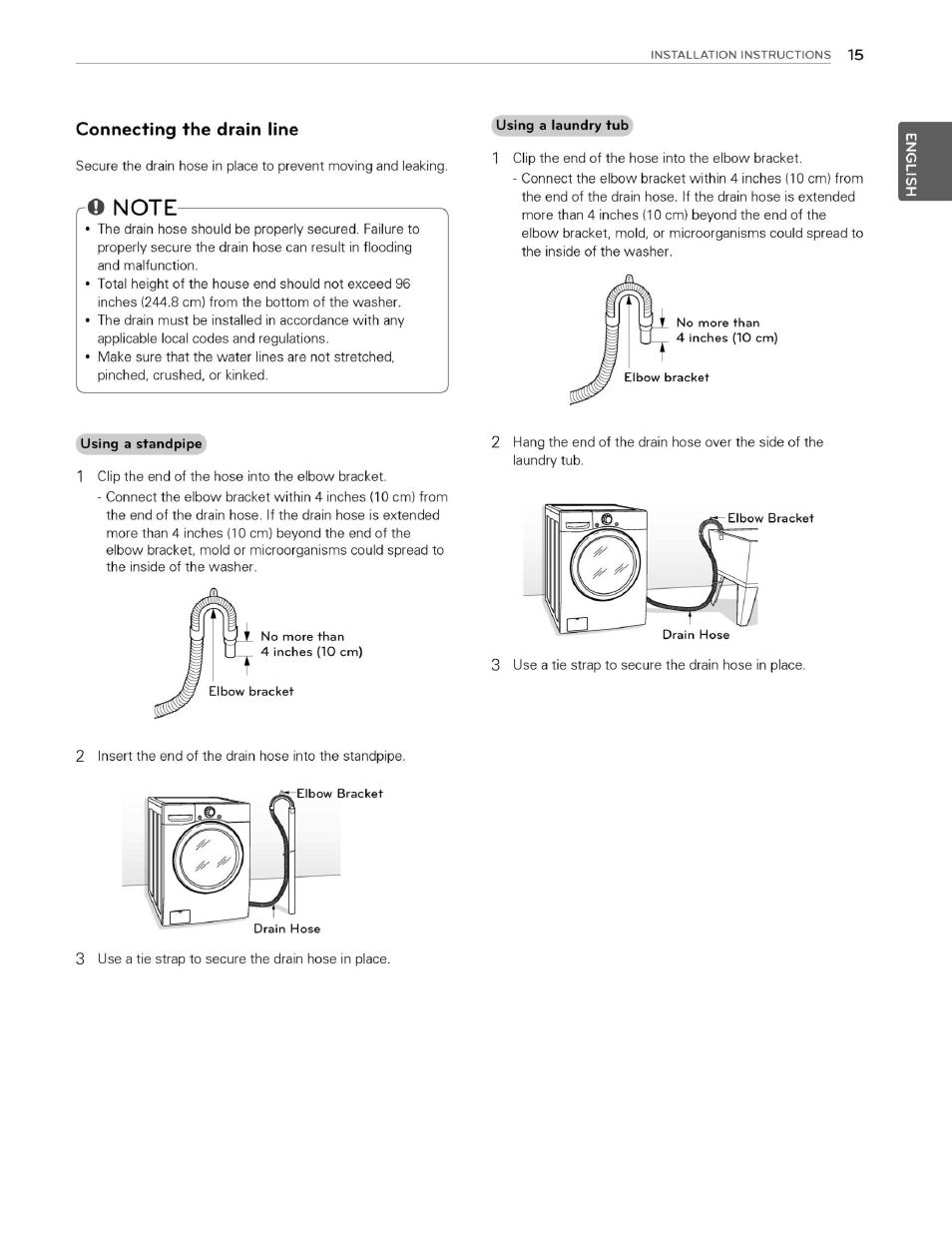 INSTALLATION INSTRUCTIONS 15

ENGLISH

Connecting the drain line

Secure the drain hose in place to prevent moving and leaking.

NOTE

• The drain hose should be properly secured. Failure to properly secure the drain hose can result in flooding and malfunction.
• Total height of the house end should not exceed 96 inches (244.8 cm) from the bottom of the washer.
• The drain must be installed in accordance with any applicable local codes and regulations.
• Make sure that the water lines are not stretched, pinched, crushed, or kinked.

Using a standpipe

1 Clip the end of the hose into the elbow bracket.
- Connect the elbow bracket within 4 inches (10 cm) from the end of the drain hose. If the drain hose is extended more than 4 inches (10 cm) beyond the end of the elbow bracket, mold or microorganisms could spread to the inside of the washer.

No more than 4 inches (10 cm)

Elbow bracket

2 Insert the end of the drain hose into the standpipe.

Elbow Bracket

Drain Hose

3 Use a tie strap to secure the drain hose in place.

Using a laundry tub

1 Clip the end of the hose into the elbow bracket.
- Connect the elbow bracket within 4 inches (10 cm) from the end of the drain hose. If the drain hose is extended more than 4 inches (10 cm) beyond the end of the elbow bracket, mold, or microorganisms could spread to the inside of the washer.

No more than 4 inches (10 cm)

Elbow bracket

2 Hang the end of the drain hose over the side of the laundry tub.

Elbow Bracket

Drain Hose

3 Use a tie strap to secure the drain hose in place.