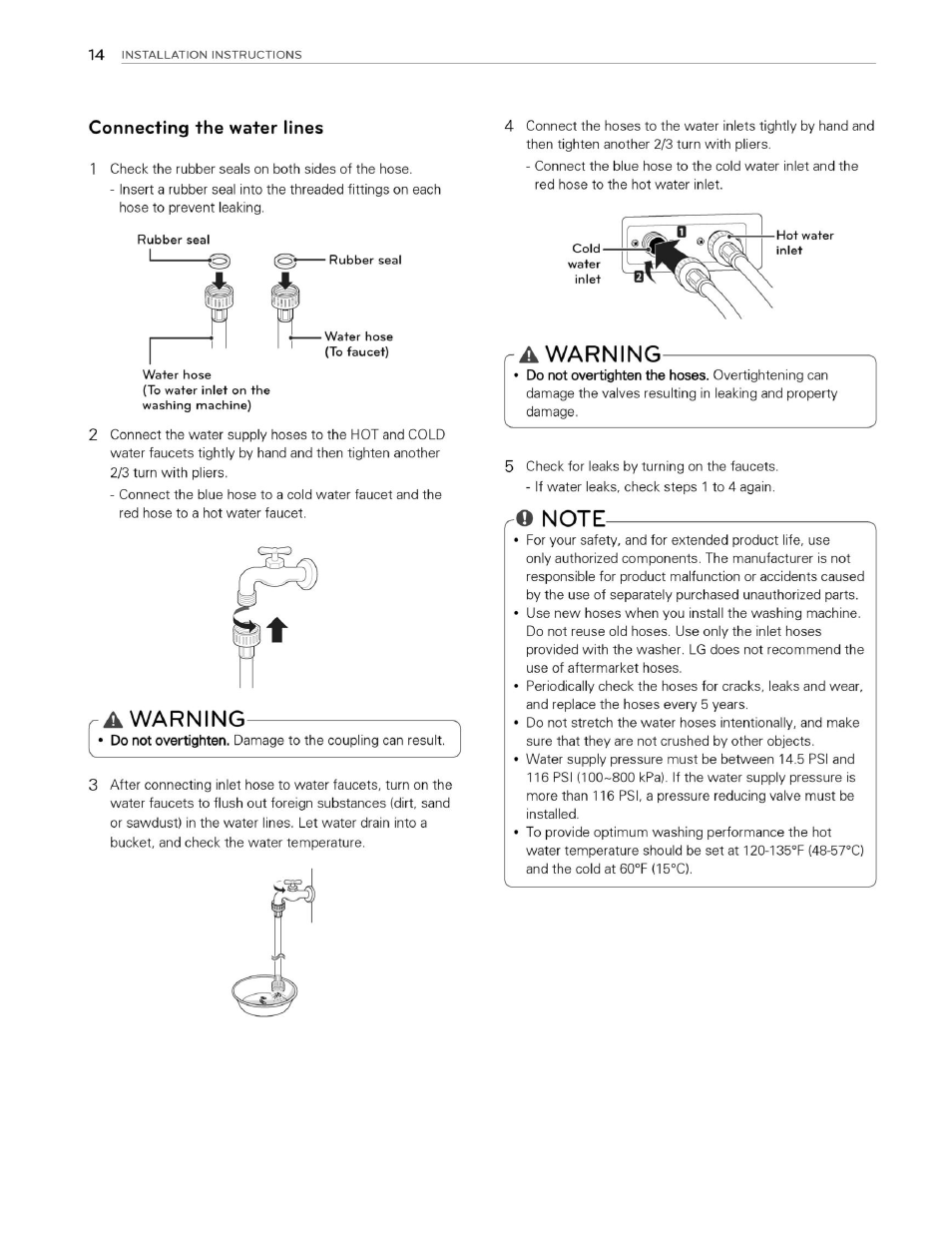 14 INSTALLATION INSTRUCTIONS

Connecting the water lines

1 Check the rubber seals on both sides of the hose.
- Insert a rubber seal into the threaded fittings on each hose to prevent leaking.

Rubber seal

Rubber seal

Water hose (To faucet)

Water hose (To water inlet on the washing machine)

2 Connect the water supply hoses to the HOT and COLD water faucets tightly by hand and then tighten another 2/3 turn with pliers.
- Connect the blue hose to a cold water faucet and the red hose to a hot water faucet.

WARNING
• Do not overtighten. Damage to the coupling can result.

3 After connecting inlet hose to water faucets, turn on the water faucets to flush out foreign substances (dirt, sand or sawdust) in the water lines. Let water drain into a bucket, and check the water temperature.

4 Connect the hoses to the water inlets tightly by hand and then tighten another 2/3 turn with pliers.
- Connect the blue hose to the cold water inlet and the red hose to the hot water inlet.

Cold water inlet

1

2

Hot water inlet

WARNING
• Do not overtighten the hoses. Overtightening can damage the valves resulting in leaking and property damage.

5 Check for leaks by turning on the faucets.
- If water leaks, check steps 1 to 4 again.

NOTE
• For your safety, and for extended product life, use only authorized components. The manufacturer is not responsible for product malfunction or accidents caused by the use of separately purchased unauthorized parts.
• Use new hoses when you install the washing machine. Do not reuse old hoses. Use only the inlet hoses provided with the washer. LG does not recommend the use of aftermarket hoses.
• Periodically check the hoses for cracks, leaks and wear, and replace the hoses every 5 years.
• Do not stretch the water hoses intentionally, and make sure that they are not crushed by other objects.
• Water supply pressure must be between 14.5 PSI and 116 PSI (100~800 kPa). If the water supply pressure is more than 116 PSI, a pressure reducing valve must be installed.
• To provide optimum washing performance the hot water temperature should be set at 120-135°F (48-57°C) and the cold at 60°F (15°C).