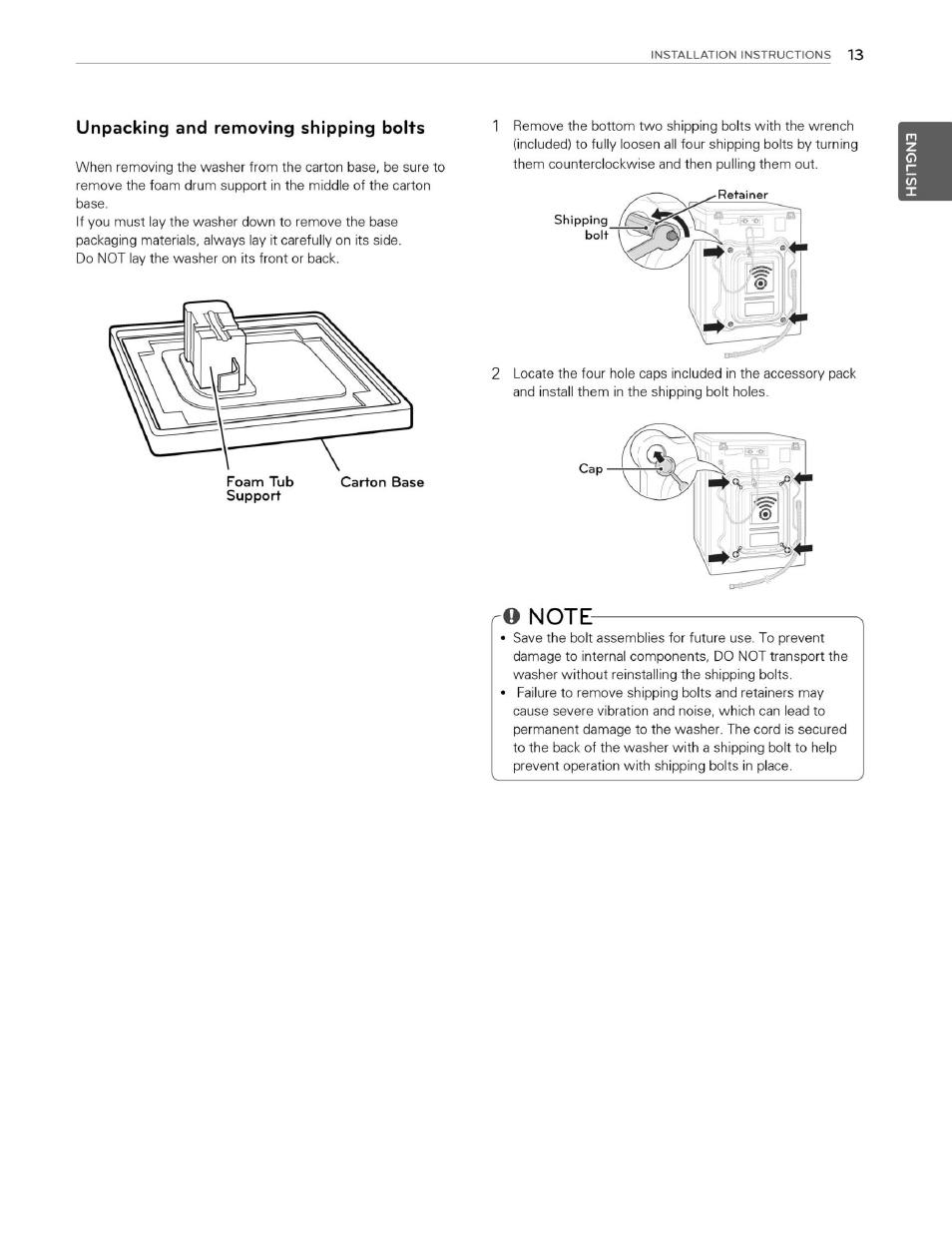 INSTALLATION INSTRUCTIONS 13

ENGLISH

Unpacking and removing shipping bolts

When removing the washer from the carton base, be sure to remove the foam drum support in the middle of the carton base.
If you must lay the washer down to remove the base packaging materials, always lay it carefully on its side.
Do NOT lay the washer on its front or back.

Foam Tub Support

Carton Base

1 Remove the bottom two shipping bolts with the wrench (included) to fully loosen all four shipping bolts by turning them counterclockwise and then pulling them out.

Retainer

Shipping bolt

2 Locate the four hole caps included in the accessory pack and install them in the shipping bolt holes.

Cap

NOTE

• Save the bolt assemblies for future use. To prevent damage to internal components, DO NOT transport the washer without reinstalling the shipping bolts.
• Failure to remove shipping bolts and retainers may cause severe vibration and noise, which can lead to permanent damage to the washer. The cord is secured to the back of the washer with a shipping bolt to help prevent operation with shipping bolts in place.