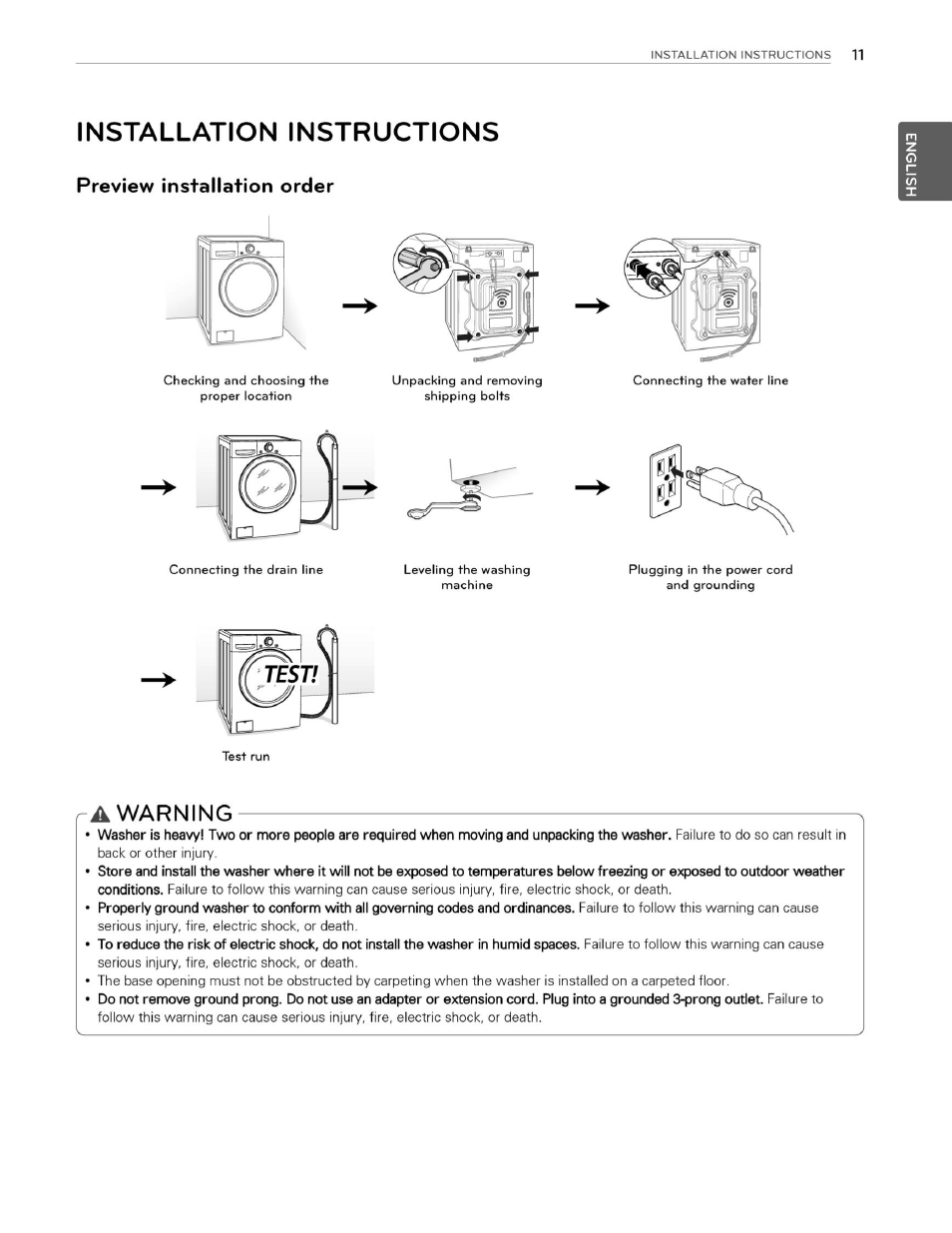 INSTALLATION INSTRUCTIONS 11

ENGLISH

INSTALLATION INSTRUCTIONS

Preview installation order

Checking and choosing the proper location

Unpacking and removing shipping bolts

Connecting the water line

Connecting the drain line

Leveling the washing machine

Plugging in the power cord and grounding

TEST!

Test run

WARNING

• Washer is heavy! Two or more people are required when moving and unpacking the washer. Failure to do so can result in back or other injury.
• Store and install the washer where it will not be exposed to temperatures below freezing or exposed to outdoor weather conditions. Failure to follow this warning can cause serious injury, fire, electric shock, or death.
• Properly ground washer to conform with all governing codes and ordinances. Failure to follow this warning can cause serious injury, fire, electric shock, or death.
• To reduce the risk of electric shock, do not install the washer in humid spaces. Failure to follow this warning can cause serious injury, fire, electric shock, or death.
• The base opening must not be obstructed by carpeting when the washer is installed on a carpeted floor.
• Do not remove ground prong. Do not use an adapter or extension cord. Plug into a grounded 3-prong outlet. Failure to follow this warning can cause serious injury, fire, electric shock, or death.