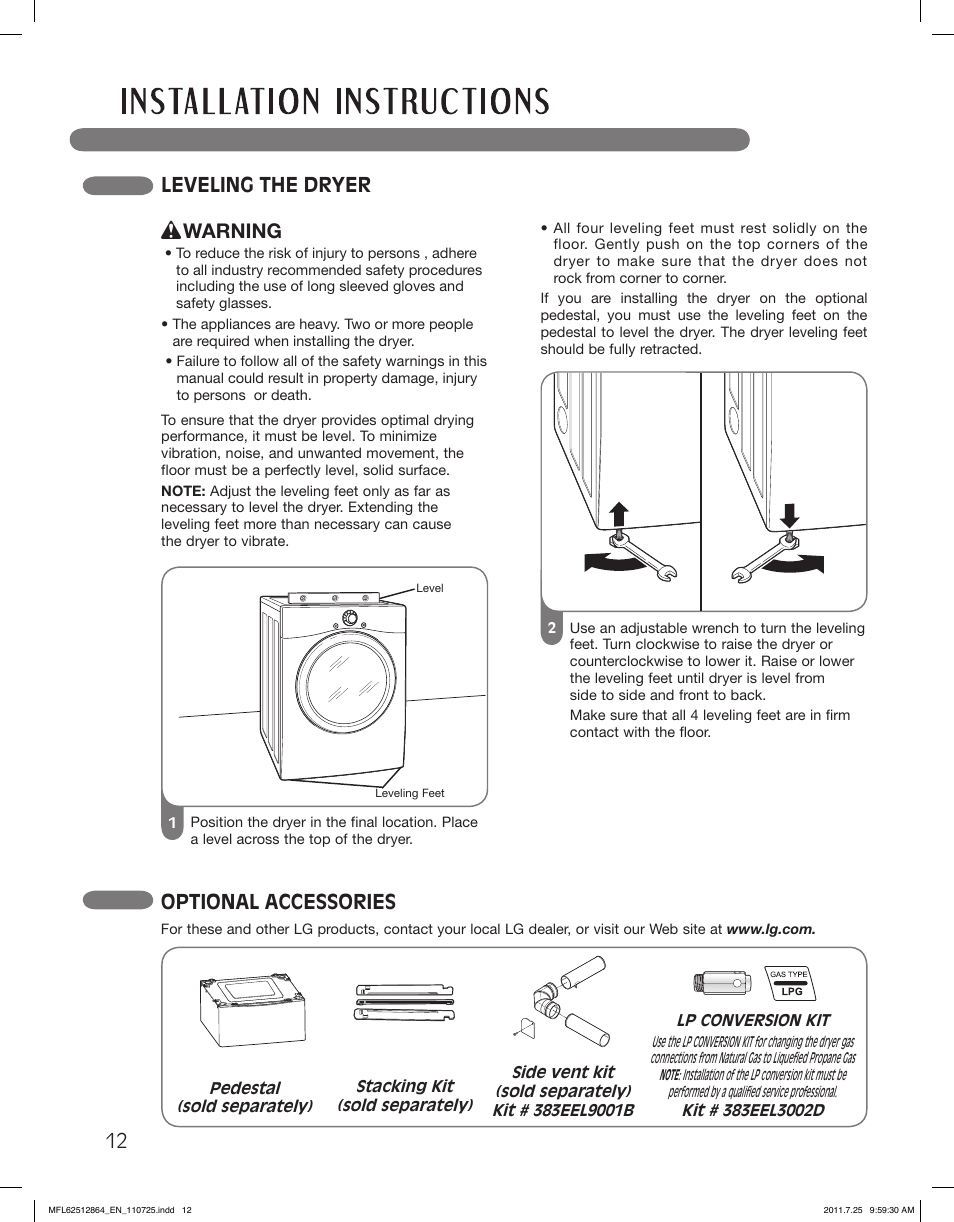 INSTALLATION INSTRUCTIONS

LEVELING THE DRYER

WARNING

• To reduce the risk of injury to persons , adhere to all industry recommended safety procedures including the use of long sleeved gloves and safety glasses.

• The appliances are heavy. Two or more people are required when installing the dryer.

• Failure to follow all of the safety warnings in this manual could result in property damage, injury to persons or death.

To ensure that the dryer provides optimal drying performance, it must be level. To minimize vibration, noise, and unwanted movement, the floor must be a perfectly level, solid surface.

NOTE: Adjust the leveling feet only as far as necessary to level the dryer. Extending the leveling feet more than necessary can cause the dryer to vibrate.

Level

Leveling Feet

1 Position the dryer in the final location. Place a level across the top of the dryer.

• All four leveling feet must rest solidly on the floor. Gently push on the top corners of the dryer to make sure that the dryer does not rock from corner to corner.

If you are installing the dryer on the optional pedestal, you must use the leveling feet on the pedestal to level the dryer. The dryer leveling feet should be fully retracted.

2 Use an adjustable wrench to turn the leveling feet. Turn clockwise to raise the dryer or counterclockwise to lower it. Raise or lower the leveling feet until dryer is level from side to side and front to back.

Make sure that all 4 leveling feet are in firm contact with the floor.

OPTIONAL ACCESSORIES

For these and other LG products, contact your local LG dealer, or visit our Web site at www.lg.com.

Pedestal (sold separately)

Stacking Kit (sold separately)

Side vent kit (sold separately) Kit # 383EEL9001B

GAS TYPE LPG

LP CONVERSION KIT

Use the LP CONVERSION KIT for changing the dryer gas connections from Natural Gas to Liquefied Propane Gas NOTE: Installation of the LP conversion kit must be performed by a qualified service professional.

Kit # 383EEL3002D

12

MFL62512864_EN_110725.indd 12

2011.7.25 9:59:30 AM