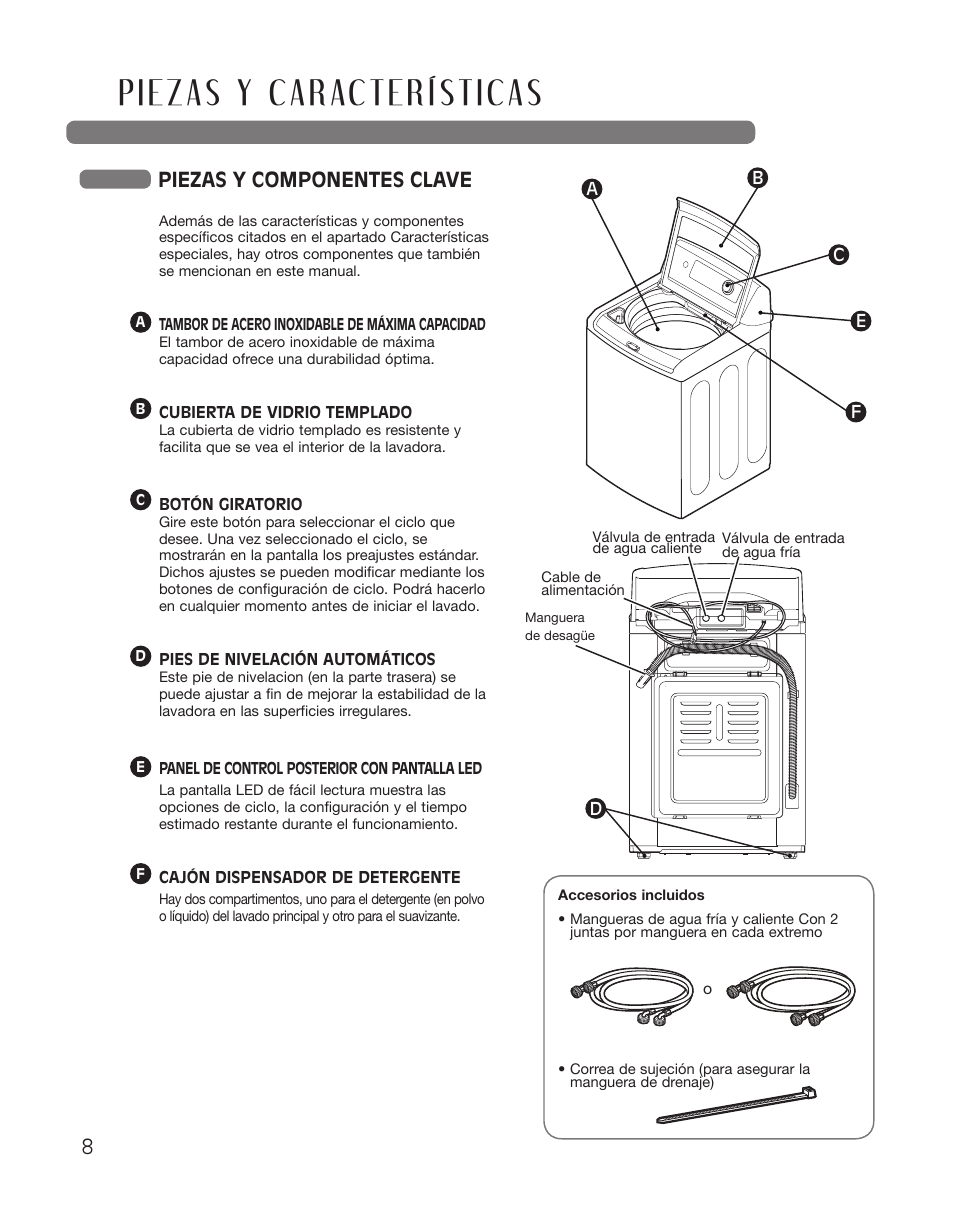 PIEZAS Y CARACTERÍSTICAS

PIEZAS Y COMPONENTES CLAVE

Además de las características y componentes específicos citados en el apartado Características especiales, hay otros componentes que también se mencionan en este manual.

A TAMBOR DE ACERO INOXIDABLE DE MÁXIMA CAPACIDAD
El tambor de acero inoxidable de máxima capacidad ofrece una durabilidad óptima.

B CUBIERTA DE VIDRIO TEMPLADO
La cubierta de vidrio templado es resistente y facilita que se vea el interior de la lavadora.

C BOTÓN GIRATORIO
Gire este botón para seleccionar el ciclo que desee. Una vez seleccionado el ciclo, se mostrarán en la pantalla los preajustes estándar. Dichos ajustes se pueden modificar mediante los botones de configuración de ciclo. Podrá hacerlo en cualquier momento antes de iniciar el lavado.

D PIES DE NIVELACIÓN AUTOMÁTICOS
Este pie de nivelacion (en la parte trasera) se puede ajustar a fin de mejorar la estabilidad de la lavadora en las superficies irregulares.

E PANEL DE CONTROL POSTERIOR CON PANTALLA LED
La pantalla LED de fácil lectura muestra las opciones de ciclo, la configuración y el tiempo estimado restante durante el funcionamiento.

F CAJÓN DISPENSADOR DE DETERGENTE
Hay dos compartimentos, uno para el detergente (en polvo o líquido) del lavado principal y otro para el suavizante.

A
B
C
E
F

Válvula de entrada de agua caliente
Válvula de entrada de agua fría
Cable de alimentación
Manguera de desagüe
D

Accesorios incluidos
• Mangueras de agua fría y caliente Con 2 juntas por manguera en cada extremo
o
• Correa de sujeción (para asegurar la manguera de drenaje)

8