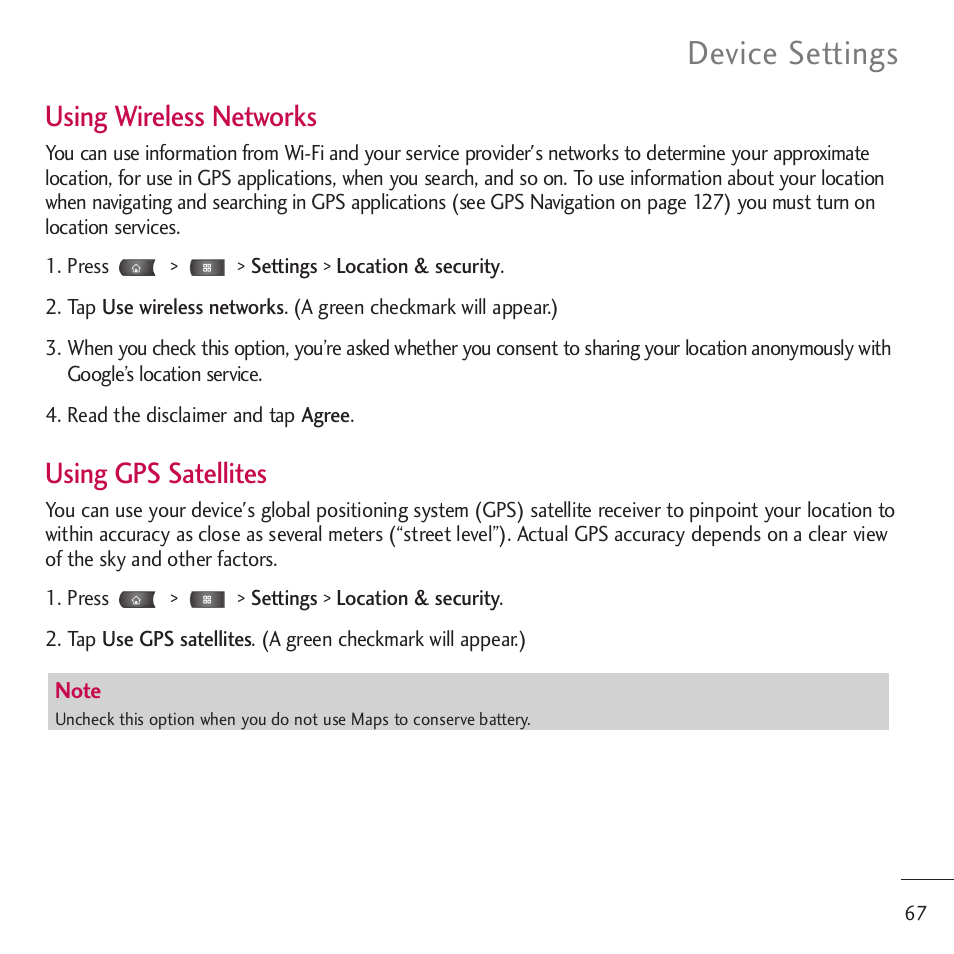 Device Settings

Using Wireless Networks

You can use information from Wi-Fi and your service provider's networks to determine your approximate location, for use in GPS applications, when you search, and so on. To use information about your location when navigating and searching in GPS applications (see GPS Navigation on page 127) you must turn on location services.

1. Press > > Settings > Location & security.

2. Tap Use wireless networks. (A green checkmark will appear.)

3. When you check this option, you're asked whether you consent to sharing your location anonymously with Google's location service.

4. Read the disclaimer and tap Agree.

Using GPS Satellites

You can use your device's global positioning system (GPS) satellite receiver to pinpoint your location to within accuracy as close as several meters ("street level"). Actual GPS accuracy depends on a clear view of the sky and other factors.

1. Press > > Settings > Location & security.

2. Tap Use GPS satellites. (A green checkmark will appear.)

Note
Uncheck this option when you do not use Maps to conserve battery.

67