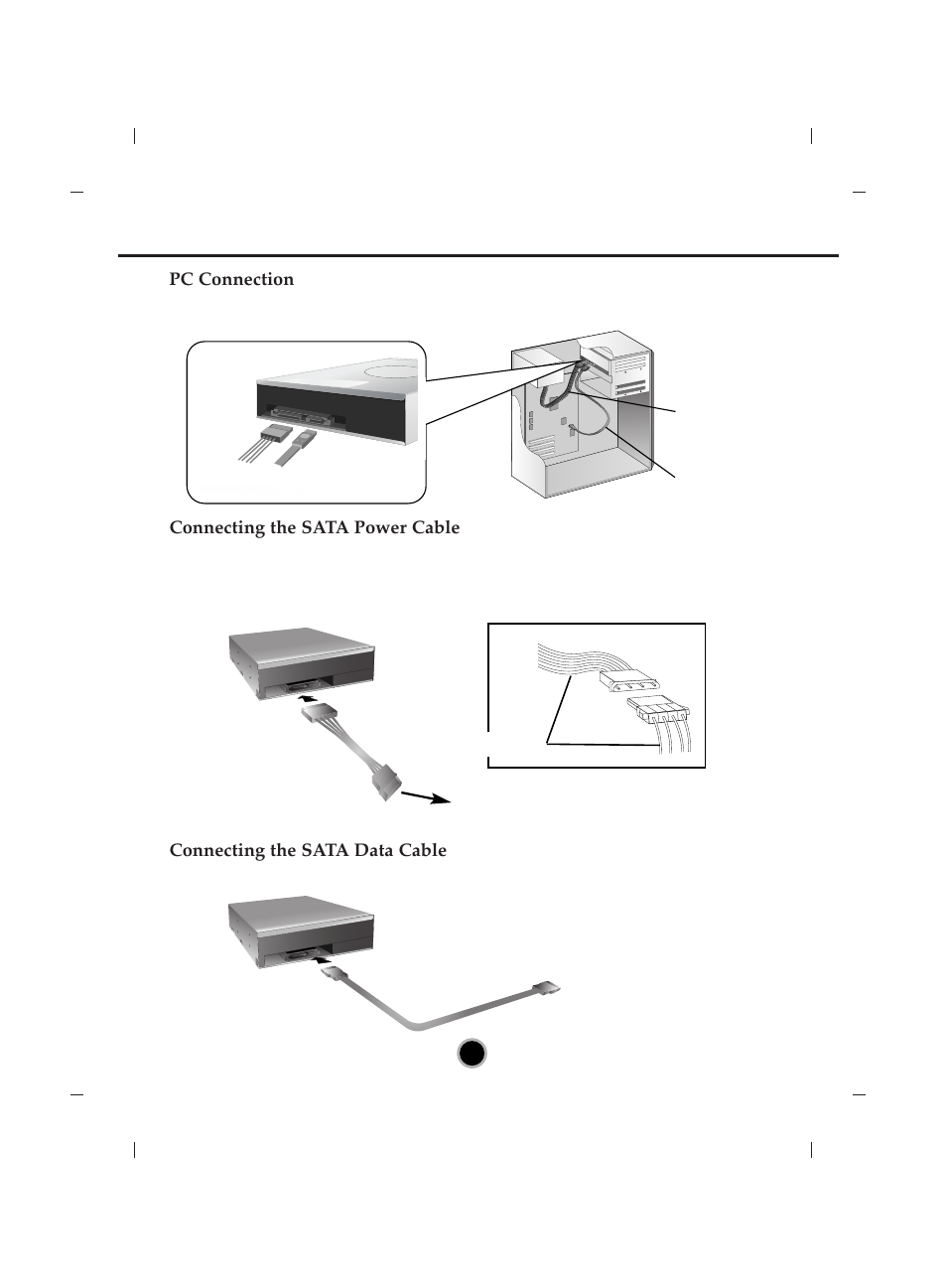 PC Connection

Connecting the SATA Power Cable

Connecting the SATA Data Cable