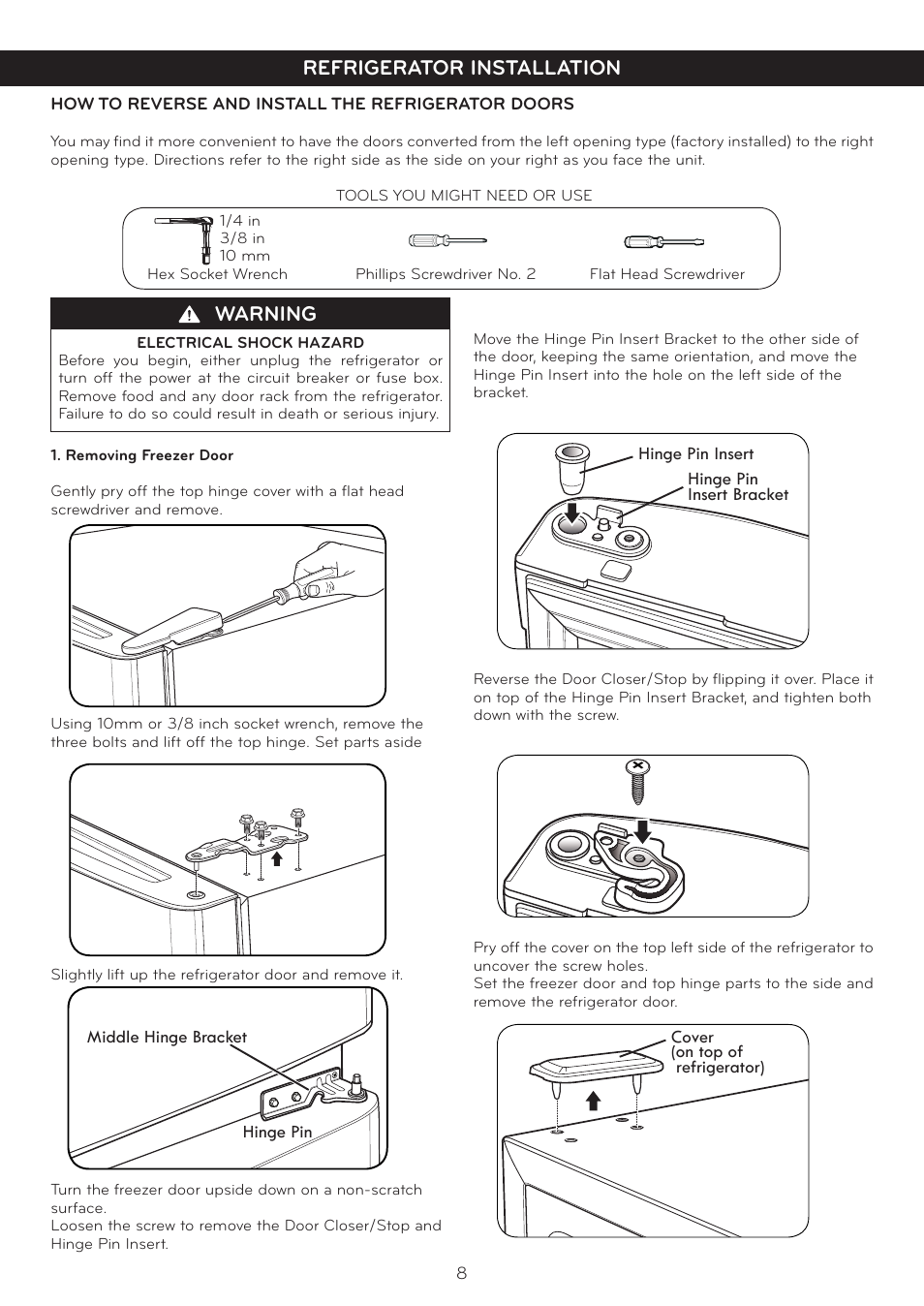 REFRIGERATOR INSTALLATION

HOW TO REVERSE AND INSTALL THE REFRIGERATOR DOORS

You may find it more convenient to have the doors converted from the left opening type (factory installed) to the right opening type. Directions refer to the right side as the side on your right as you face the unit.

TOOLS YOU MIGHT NEED OR USE

1/4 in
3/8 in
10 mm
Hex Socket Wrench

Phillips Screwdriver No. 2

Flat Head Screwdriver

WARNING

ELECTRICAL SHOCK HAZARD
Before you begin, either unplug the refrigerator or turn off the power at the circuit breaker or fuse box. Remove food and any door rack from the refrigerator. Failure to do so could result in death or serious injury.

1. Removing Freezer Door

Gently pry off the top hinge cover with a flat head screwdriver and remove.

Using 10mm or 3/8 inch socket wrench, remove the three bolts and lift off the top hinge. Set parts aside

Slightly lift up the refrigerator door and remove it.

Middle Hinge Bracket

Hinge Pin

Turn the freezer door upside down on a non-scratch surface.
Loosen the screw to remove the Door Closer/Stop and Hinge Pin Insert.

Move the Hinge Pin Insert Bracket to the other side of the door, keeping the same orientation, and move the Hinge Pin Insert into the hole on the left side of the bracket.

Hinge Pin Insert

Hinge Pin
Insert Bracket

Reverse the Door Closer/Stop by flipping it over. Place it on top of the Hinge Pin Insert Bracket, and tighten both down with the screw.

Pry off the cover on the top left side of the refrigerator to uncover the screw holes.
Set the freezer door and top hinge parts to the side and remove the refrigerator door.

Cover
(on top of
refrigerator)

8