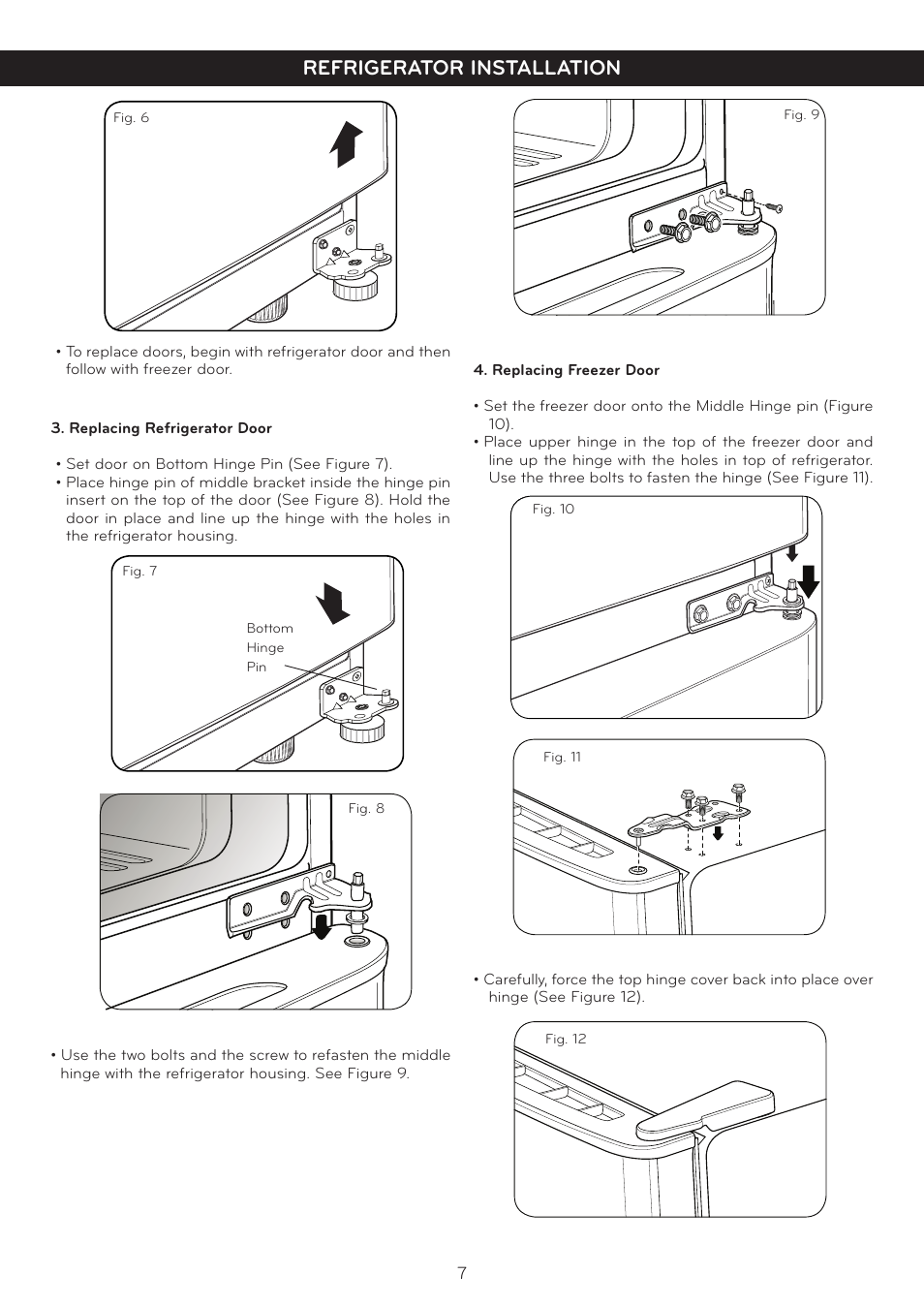 REFRIGERATOR INSTALLATION

Fig. 6

• To replace doors, begin with refrigerator door and then follow with freezer door.

3. Replacing Refrigerator Door

• Set door on Bottom Hinge Pin (See Figure 7).
• Place hinge pin of middle bracket inside the hinge pin insert on the top of the door (See Figure 8). Hold the door in place and line up the hinge with the holes in the refrigerator housing.

Fig. 7

Bottom Hinge Pin

Fig. 8

• Use the two bolts and the screw to refasten the middle hinge with the refrigerator housing. See Figure 9.

Fig. 9

4. Replacing Freezer Door

• Set the freezer door onto the Middle Hinge pin (Figure 10).
• Place upper hinge in the top of the freezer door and line up the hinge with the holes in top of refrigerator. Use the three bolts to fasten the hinge (See Figure 11).

Fig. 10

Fig. 11

• Carefully, force the top hinge cover back into place over hinge (See Figure 12).

Fig. 12

7