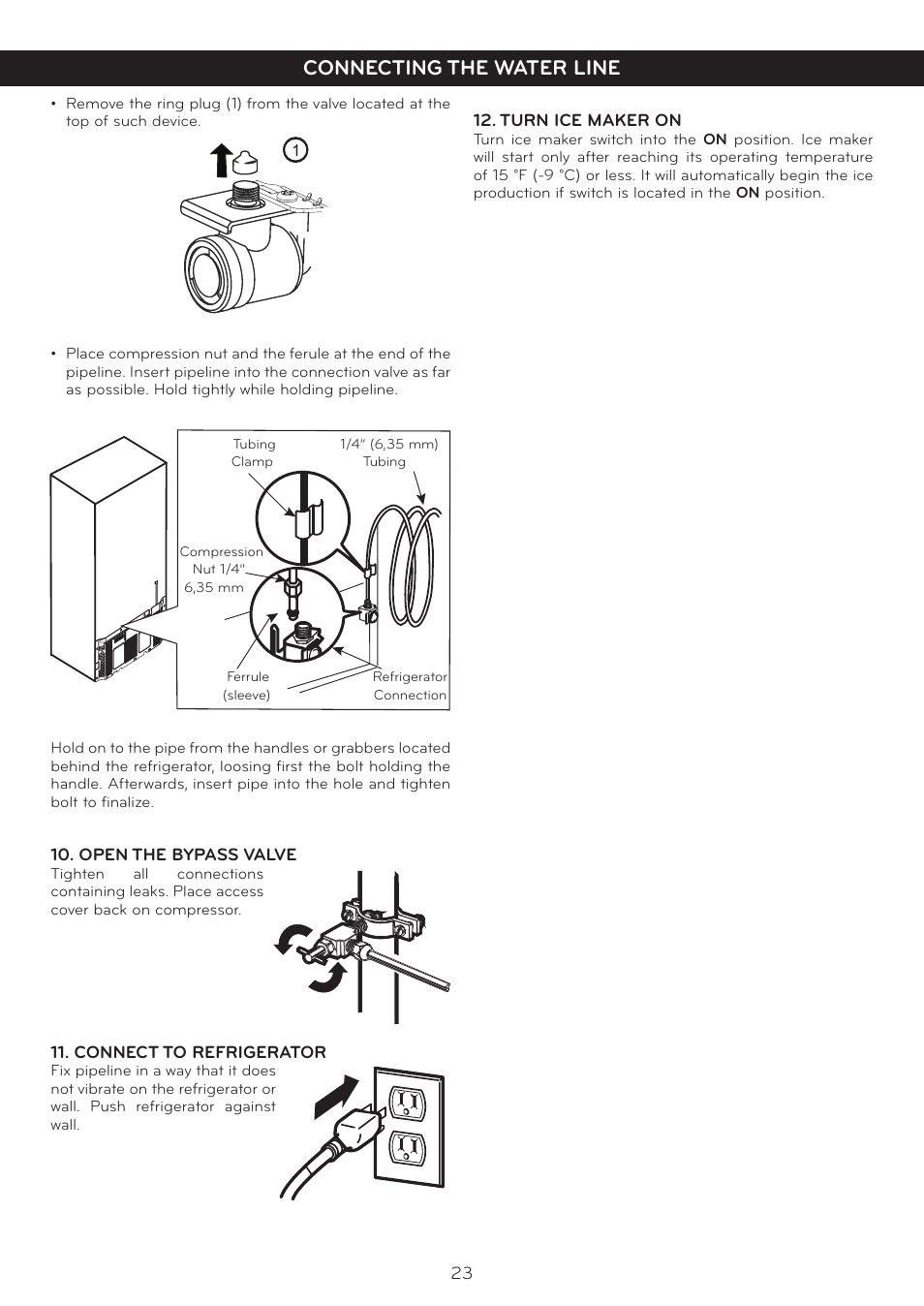 CONNECTING THE WATER LINE

• Remove the ring plug (1) from the valve located at the top of such device.

1

• Place compression nut and the ferule at the end of the pipeline. Insert pipeline into the connection valve as far as possible. Hold tightly while holding pipeline.

Tubing Clamp

1/4" (6,35 mm) Tubing

Compression Nut 1/4" 6,35 mm

Ferrule (sleeve)

Refrigerator Connection

Hold on to the pipe from the handles or grabbers located behind the refrigerator, loosing first the bolt holding the handle. Afterwards, insert pipe into the hole and tighten bolt to finalize.

10. OPEN THE BYPASS VALVE
Tighten all connections containing leaks. Place access cover back on compressor.

11. CONNECT TO REFRIGERATOR
Fix pipeline in a way that it does not vibrate on the refrigerator or wall. Push refrigerator against wall.

12. TURN ICE MAKER ON
Turn ice maker switch into the ON position. Ice maker will start only after reaching its operating temperature of 15 °F (-9 °C) or less. It will automatically begin the ice production if switch is located in the ON position.

23