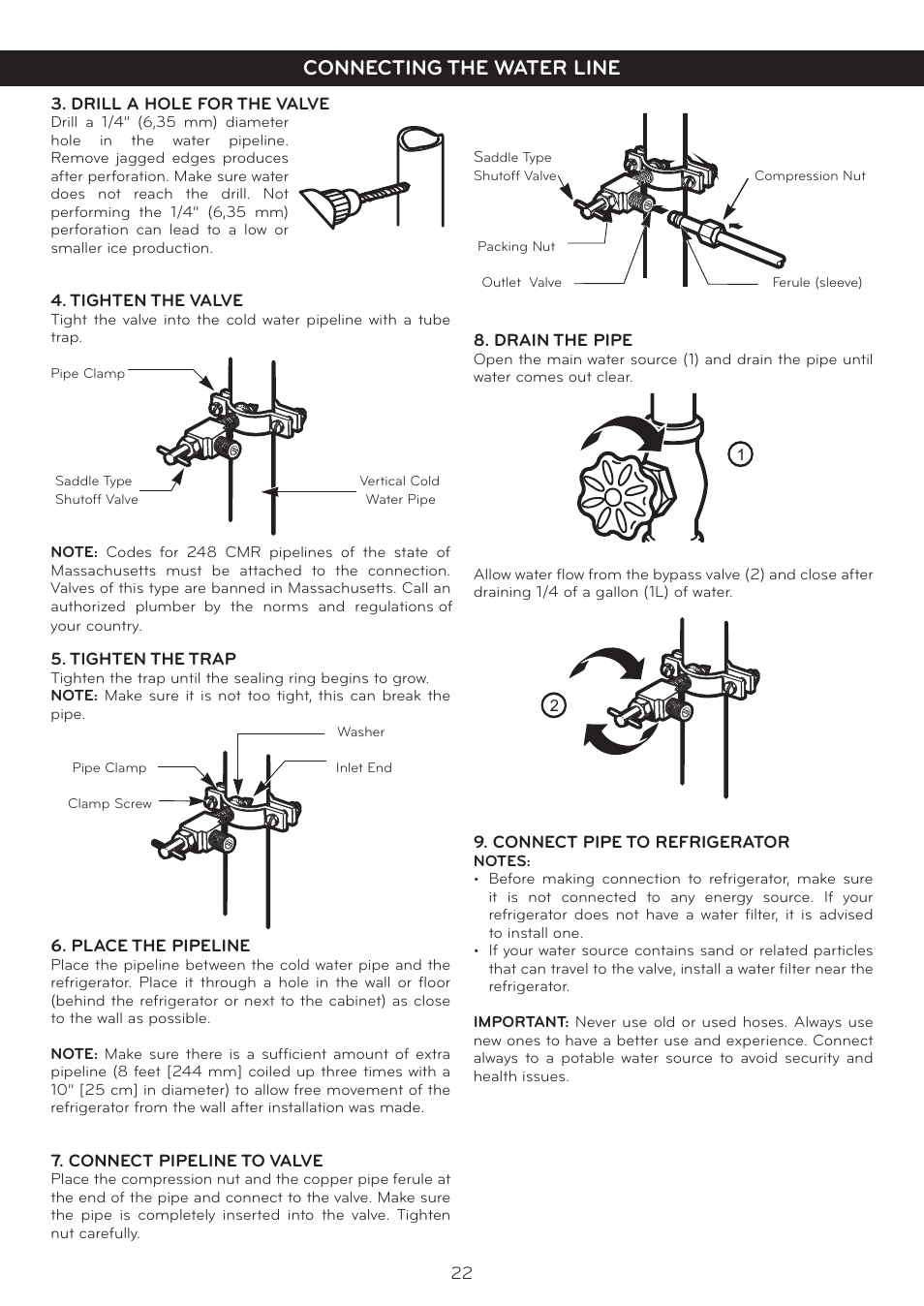 CONNECTING THE WATER LINE

3. DRILL A HOLE FOR THE VALVE
Drill a 1/4" (6,35 mm) diameter hole in the water pipeline. Remove jagged edges produces after perforation. Make sure water does not reach the drill. Not performing the 1/4" (6,35 mm) perforation can lead to a low or smaller ice production.

4. TIGHTEN THE VALVE
Tight the valve into the cold water pipeline with a tube trap.

Pipe Clamp
Saddle Type Shutoff Valve
Vertical Cold Water Pipe

NOTE: Codes for 248 CMR pipelines of the state of Massachusetts must be attached to the connection. Valves of this type are banned in Massachusetts. Call an authorized plumber by the norms and regulations of your country.

5. TIGHTEN THE TRAP
Tighten the trap until the sealing ring begins to grow.
NOTE: Make sure it is not too tight, this can break the pipe.

Washer
Pipe Clamp
Inlet End
Clamp Screw

6. PLACE THE PIPELINE
Place the pipeline between the cold water pipe and the refrigerator. Place it through a hole in the wall or floor (behind the refrigerator or next to the cabinet) as close to the wall as possible.

NOTE: Make sure there is a sufficient amount of extra pipeline (8 feet [244 mm] coiled up three times with a 10" [25 cm] in diameter) to allow free movement of the refrigerator from the wall after installation was made.

7. CONNECT PIPELINE TO VALVE
Place the compression nut and the copper pipe ferule at the end of the pipe and connect to the valve. Make sure the pipe is completely inserted into the valve. Tighten nut carefully.

Saddle Type Shutoff Valve
Compression Nut
Packing Nut
Outlet Valve
Ferule (sleeve)

8. DRAIN THE PIPE
Open the main water source (1) and drain the pipe until water comes out clear.

1

Allow water flow from the bypass valve (2) and close after draining 1/4 of a gallon (1L) of water.

2

9. CONNECT PIPE TO REFRIGERATOR
NOTES:
• Before making connection to refrigerator, make sure it is not connected to any energy source. If your refrigerator does not have a water filter, it is advised to install one.
• If your water source contains sand or related particles that can travel to the valve, install a water filter near the refrigerator.

IMPORTANT: Never use old or used hoses. Always use new ones to have a better use and experience. Connect always to a potable water source to avoid security and health issues.

22