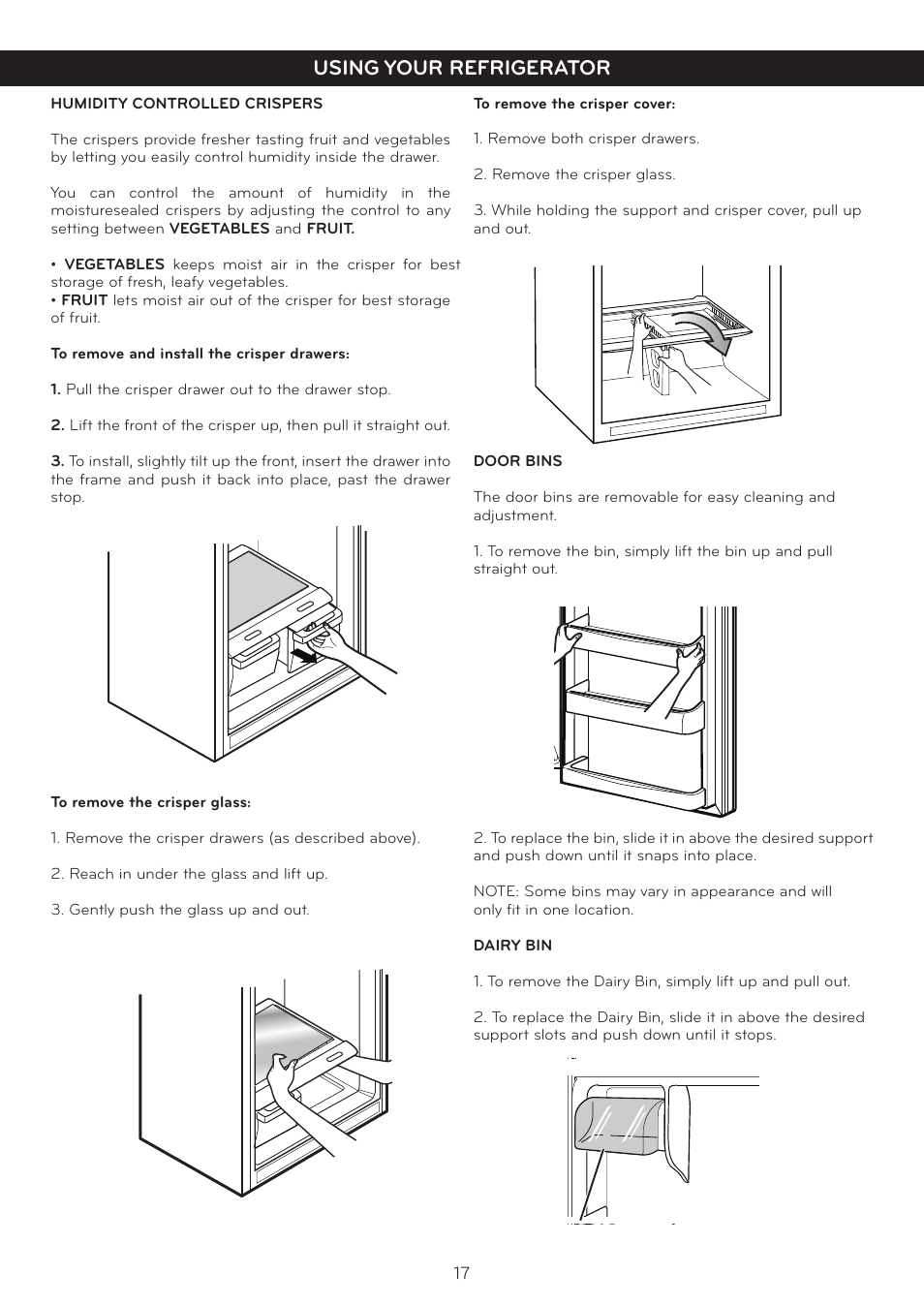 USING YOUR REFRIGERATOR

HUMIDITY CONTROLLED CRISPERS

The crispers provide fresher tasting fruit and vegetables by letting you easily control humidity inside the drawer.

You can control the amount of humidity in the moisturesealed crispers by adjusting the control to any setting between VEGETABLES and FRUIT.

• VEGETABLES keeps moist air in the crisper for best storage of fresh, leafy vegetables.
• FRUIT lets moist air out of the crisper for best storage of fruit.

To remove and install the crisper drawers:

1. Pull the crisper drawer out to the drawer stop.

2. Lift the front of the crisper up, then pull it straight out.

3. To install, slightly tilt up the front, insert the drawer into the frame and push it back into place, past the drawer stop.

To remove the crisper glass:

1. Remove the crisper drawers (as described above).

2. Reach in under the glass and lift up.

3. Gently push the glass up and out.

To remove the crisper cover:

1. Remove both crisper drawers.

2. Remove the crisper glass.

3. While holding the support and crisper cover, pull up and out.

DOOR BINS

The door bins are removable for easy cleaning and adjustment.

1. To remove the bin, simply lift the bin up and pull straight out.

2. To replace the bin, slide it in above the desired support and push down until it snaps into place.

NOTE: Some bins may vary in appearance and will only fit in one location.

DAIRY BIN

1. To remove the Dairy Bin, simply lift up and pull out.

2. To replace the Dairy Bin, slide it in above the desired support slots and push down until it stops.

17