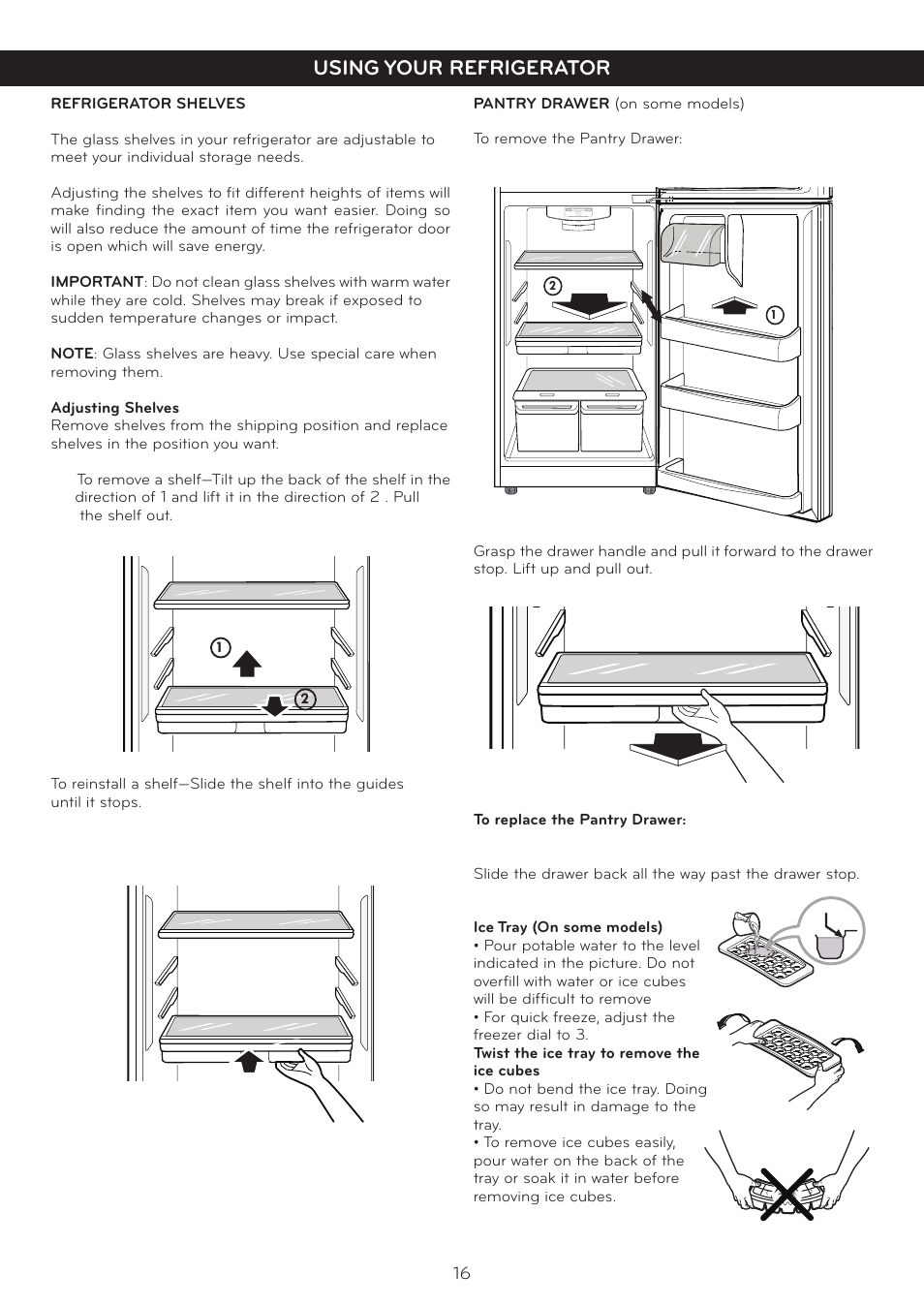 USING YOUR REFRIGERATOR

REFRIGERATOR SHELVES

The glass shelves in your refrigerator are adjustable to meet your individual storage needs.

Adjusting the shelves to fit different heights of items will make finding the exact item you want easier. Doing so will also reduce the amount of time the refrigerator door is open which will save energy.

IMPORTANT: Do not clean glass shelves with warm water while they are cold. Shelves may break if exposed to sudden temperature changes or impact.

NOTE: Glass shelves are heavy. Use special care when removing them.

Adjusting Shelves
Remove shelves from the shipping position and replace shelves in the position you want.

To remove a shelf—Tilt up the back of the shelf in the direction of 1 and lift it in the direction of 2 . Pull the shelf out.

1
2

To reinstall a shelf—Slide the shelf into the guides until it stops.

PANTRY DRAWER (on some models)

To remove the Pantry Drawer:

2
1

Grasp the drawer handle and pull it forward to the drawer stop. Lift up and pull out.

To replace the Pantry Drawer:

Slide the drawer back all the way past the drawer stop.

Ice Tray (On some models)
• Pour potable water to the level indicated in the picture. Do not overfill with water or ice cubes will be difficult to remove
• For quick freeze, adjust the freezer dial to 3.
Twist the ice tray to remove the ice cubes
• Do not bend the ice tray. Doing so may result in damage to the tray.
• To remove ice cubes easily, pour water on the back of the tray or soak it in water before removing ice cubes.

16