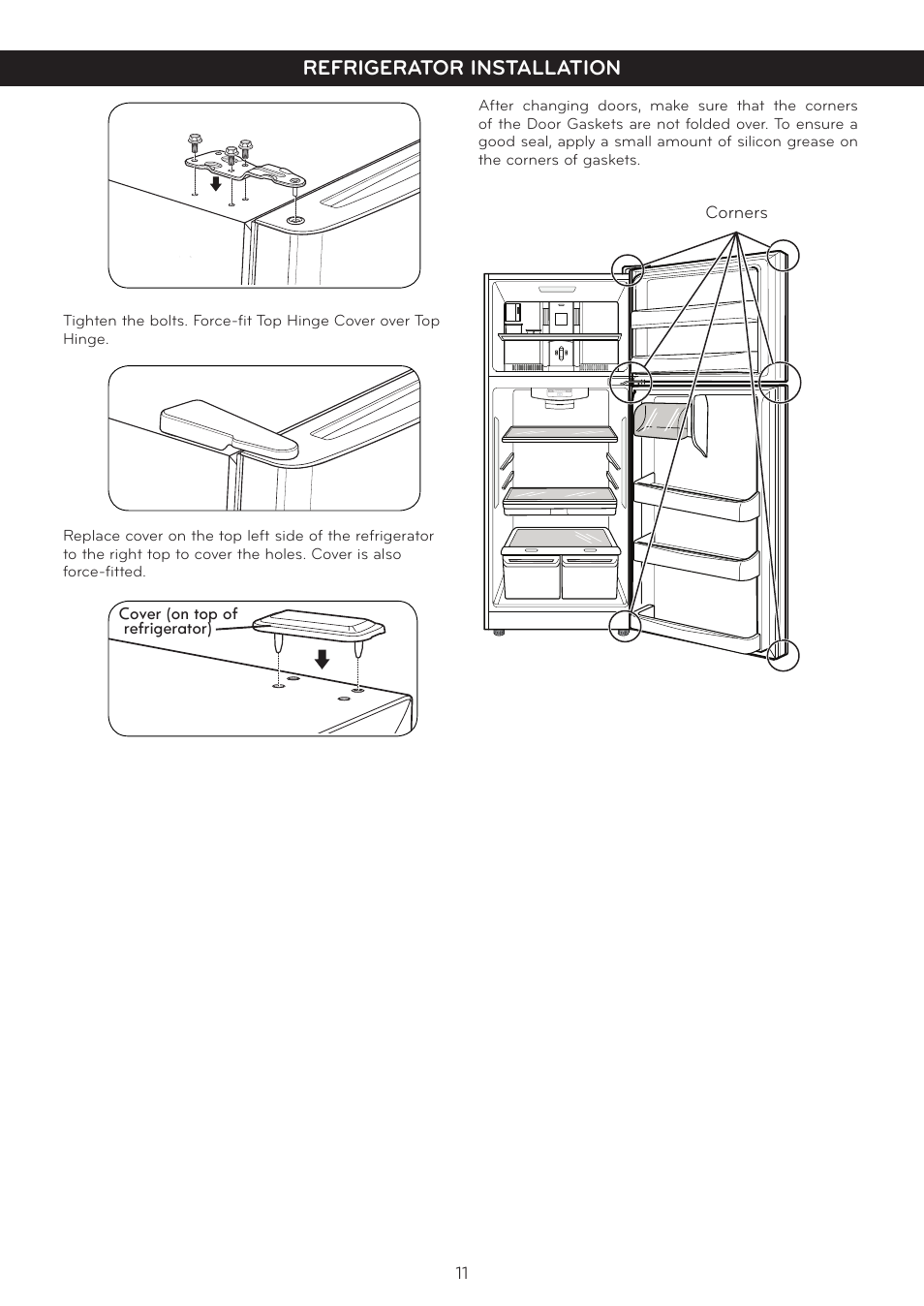 REFRIGERATOR INSTALLATION

Tighten the bolts. Force-fit Top Hinge Cover over Top Hinge.

Replace cover on the top left side of the refrigerator to the right top to cover the holes. Cover is also force-fitted.

Cover (on top of refrigerator)

After changing doors, make sure that the corners of the Door Gaskets are not folded over. To ensure a good seal, apply a small amount of silicon grease on the corners of gaskets.

Corners

11