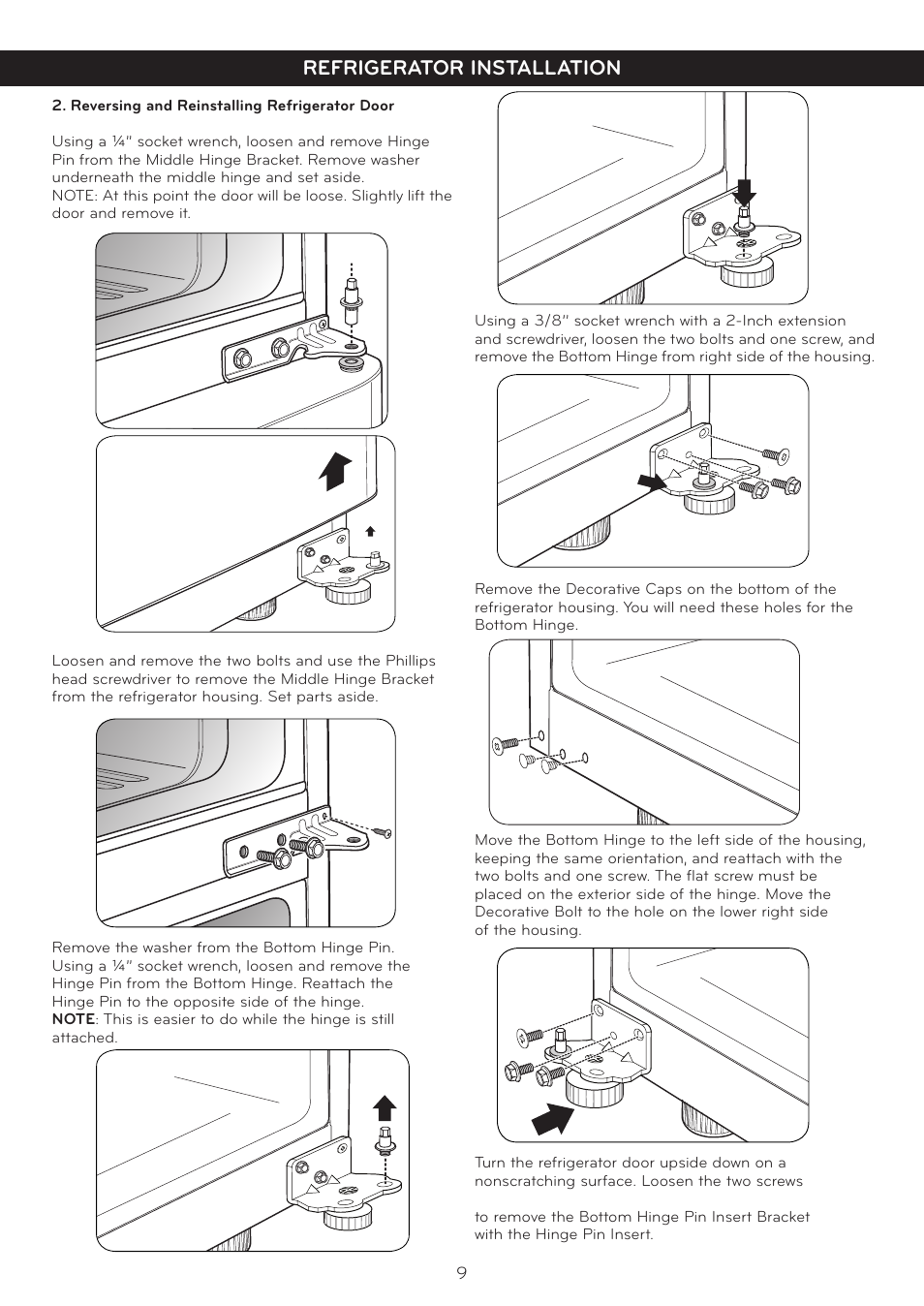 REFRIGERATOR INSTALLATION

2. Reversing and Reinstalling Refrigerator Door

Using a ¼" socket wrench, loosen and remove Hinge Pin from the Middle Hinge Bracket. Remove washer underneath the middle hinge and set aside.
NOTE: At this point the door will be loose. Slightly lift the door and remove it.

Loosen and remove the two bolts and use the Phillips head screwdriver to remove the Middle Hinge Bracket from the refrigerator housing. Set parts aside.

Remove the washer from the Bottom Hinge Pin. Using a ¼" socket wrench, loosen and remove the Hinge Pin from the Bottom Hinge. Reattach the Hinge Pin to the opposite side of the hinge.
NOTE: This is easier to do while the hinge is still attached.

Using a 3/8" socket wrench with a 2-Inch extension and screwdriver, loosen the two bolts and one screw, and remove the Bottom Hinge from right side of the housing.

Remove the Decorative Caps on the bottom of the refrigerator housing. You will need these holes for the Bottom Hinge.

Move the Bottom Hinge to the left side of the housing, keeping the same orientation, and reattach with the two bolts and one screw. The flat screw must be placed on the exterior side of the hinge. Move the Decorative Bolt to the hole on the lower right side of the housing.

Turn the refrigerator door upside down on a nonscratching surface. Loosen the two screws

to remove the Bottom Hinge Pin Insert Bracket with the Hinge Pin Insert.

9