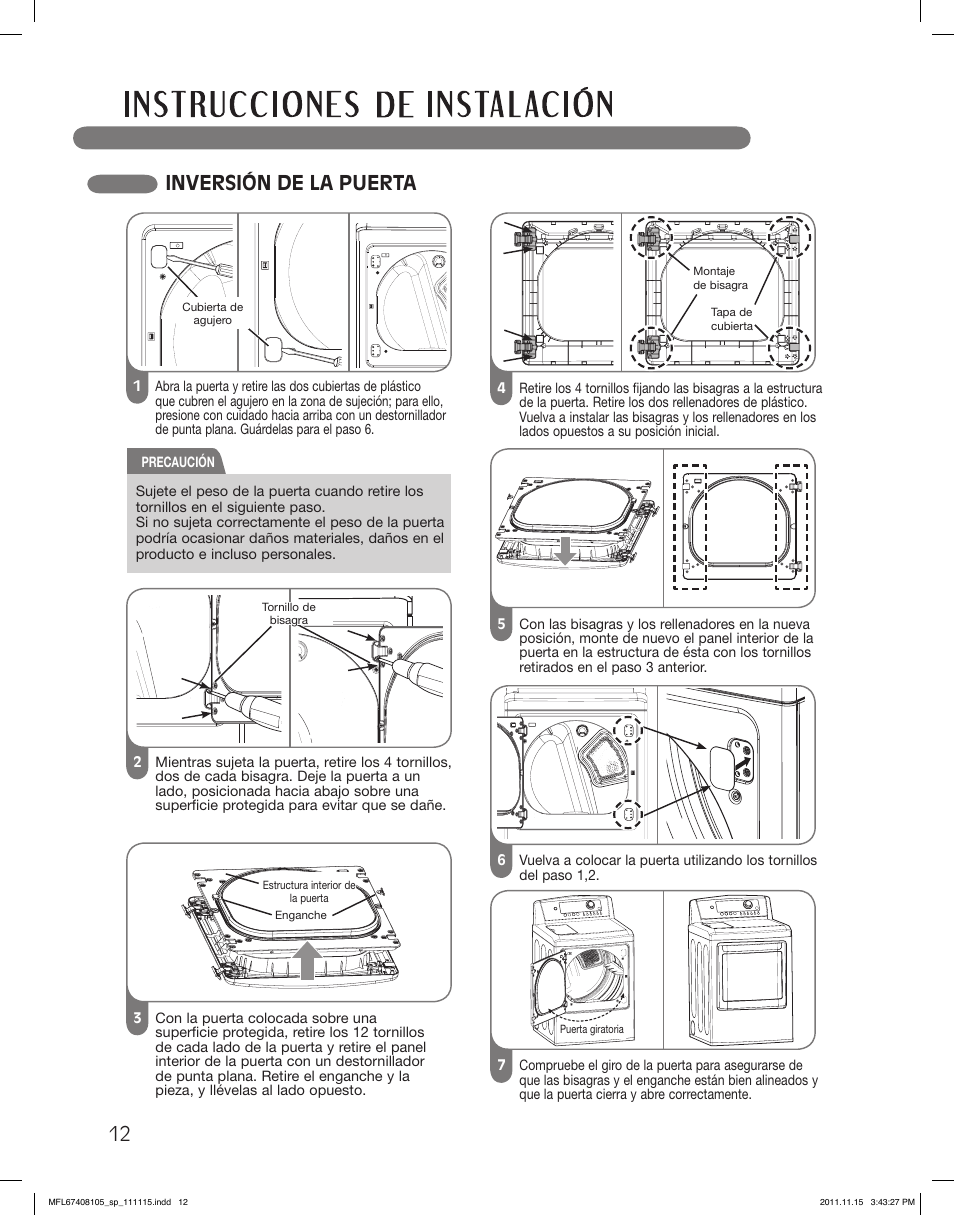 INSTRUCCIONES DE INSTALACIÓN

INVERSIÓN DE LA PUERTA

Cubierta de agujero

1 Abra la puerta y retire las dos cubiertas de plástico que cubren el agujero en la zona de sujeción; para ello, presione con cuidado hacia arriba con un destornillador de punta plana. Guárdelas para el paso 6.

PRECAUCIÓN

Sujete el peso de la puerta cuando retire los tornillos en el siguiente paso.
Si no sujeta correctamente el peso de la puerta podría ocasionar daños materiales, daños en el producto e incluso personales.

Tornillo de bisagra

2 Mientras sujeta la puerta, retire los 4 tornillos, dos de cada bisagra. Deje la puerta a un lado, posicionada hacia abajo sobre una superficie protegida para evitar que se dañe.

Estructura interior de la puerta
Enganche

3 Con la puerta colocada sobre una superficie protegida, retire los 12 tornillos de cada lado de la puerta y retire el panel interior de la puerta con un destornillador de punta plana. Retire el enganche y la pieza, y llévelas al lado opuesto.

Montaje de bisagra
Tapa de cubierta

4 Retire los 4 tornillos fijando las bisagras a la estructura de la puerta. Retire los dos rellenadores de plástico. Vuelva a instalar las bisagras y los rellenadores en los lados opuestos a su posición inicial.

5 Con las bisagras y los rellenadores en la nueva posición, monte de nuevo el panel interior de la puerta en la estructura de ésta con los tornillos retirados en el paso 3 anterior.

6 Vuelva a colocar la puerta utilizando los tornillos del paso 1,2.

Puerta giratoria

7 Compruebe el giro de la puerta para asegurarse de que las bisagras y el enganche están bien alineados y que la puerta cierra y abre correctamente.

12

MFL67408105_sp_111115.indd 12
2011.11.15 3:43:27 PM