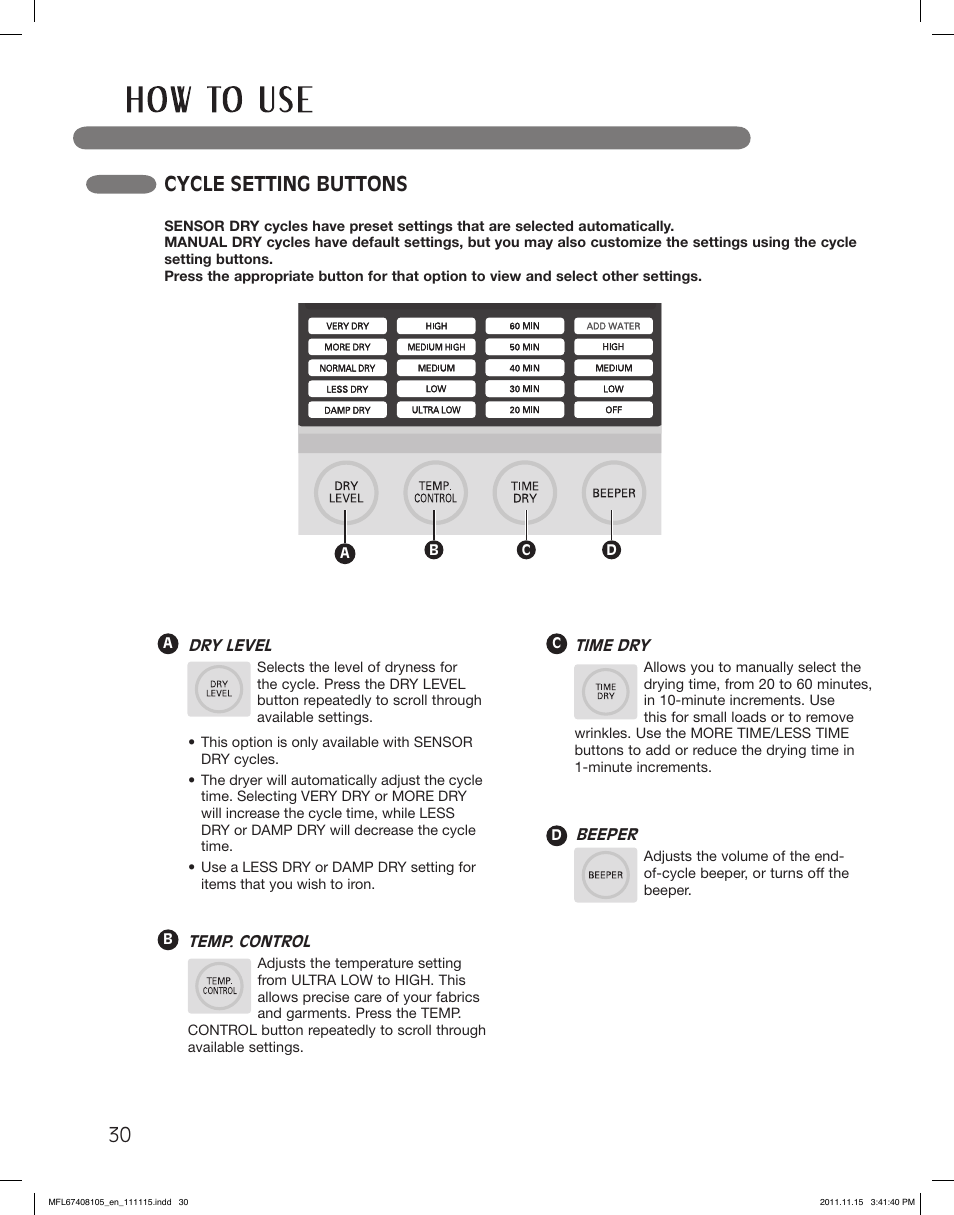 HOW TO USE

CYCLE SETTING BUTTONS

SENSOR DRY cycles have preset settings that are selected automatically.
MANUAL DRY cycles have default settings, but you may also customize the settings using the cycle setting buttons.
Press the appropriate button for that option to view and select other settings.

VERY DRY
MORE DRY
NORMAL DRY
LESS DRY
DAMP DRY

HIGH
MEDIUM HIGH
MEDIUM
LOW
ULTRA LOW

60 MIN
50 MIN
40 MIN
30 MIN
20 MIN

ADD WATER
HIGH
MEDIUM
LOW
OFF

DRY LEVEL
TEMP. CONTROL
TIME DRY
BEEPER

A B C D

A DRY LEVEL

DRY LEVEL

Selects the level of dryness for the cycle. Press the DRY LEVEL button repeatedly to scroll through available settings.

• This option is only available with SENSOR DRY cycles.
• The dryer will automatically adjust the cycle time. Selecting VERY DRY or MORE DRY will increase the cycle time, while LESS DRY or DAMP DRY will decrease the cycle time.
• Use a LESS DRY or DAMP DRY setting for items that you wish to iron.

B TEMP. CONTROL

TEMP. CONTROL

Adjusts the temperature setting from ULTRA LOW to HIGH. This allows precise care of your fabrics and garments. Press the TEMP. CONTROL button repeatedly to scroll through available settings.

C TIME DRY

TIME DRY

Allows you to manually select the drying time, from 20 to 60 minutes, in 10-minute increments. Use this for small loads or to remove wrinkles. Use the MORE TIME/LESS TIME buttons to add or reduce the drying time in 1-minute increments.

D BEEPER

BEEPER

Adjusts the volume of the end-of-cycle beeper, or turns off the beeper.

30

MFL67408105_en_111115.indd 30    2011.11.15 3:41:40 PM