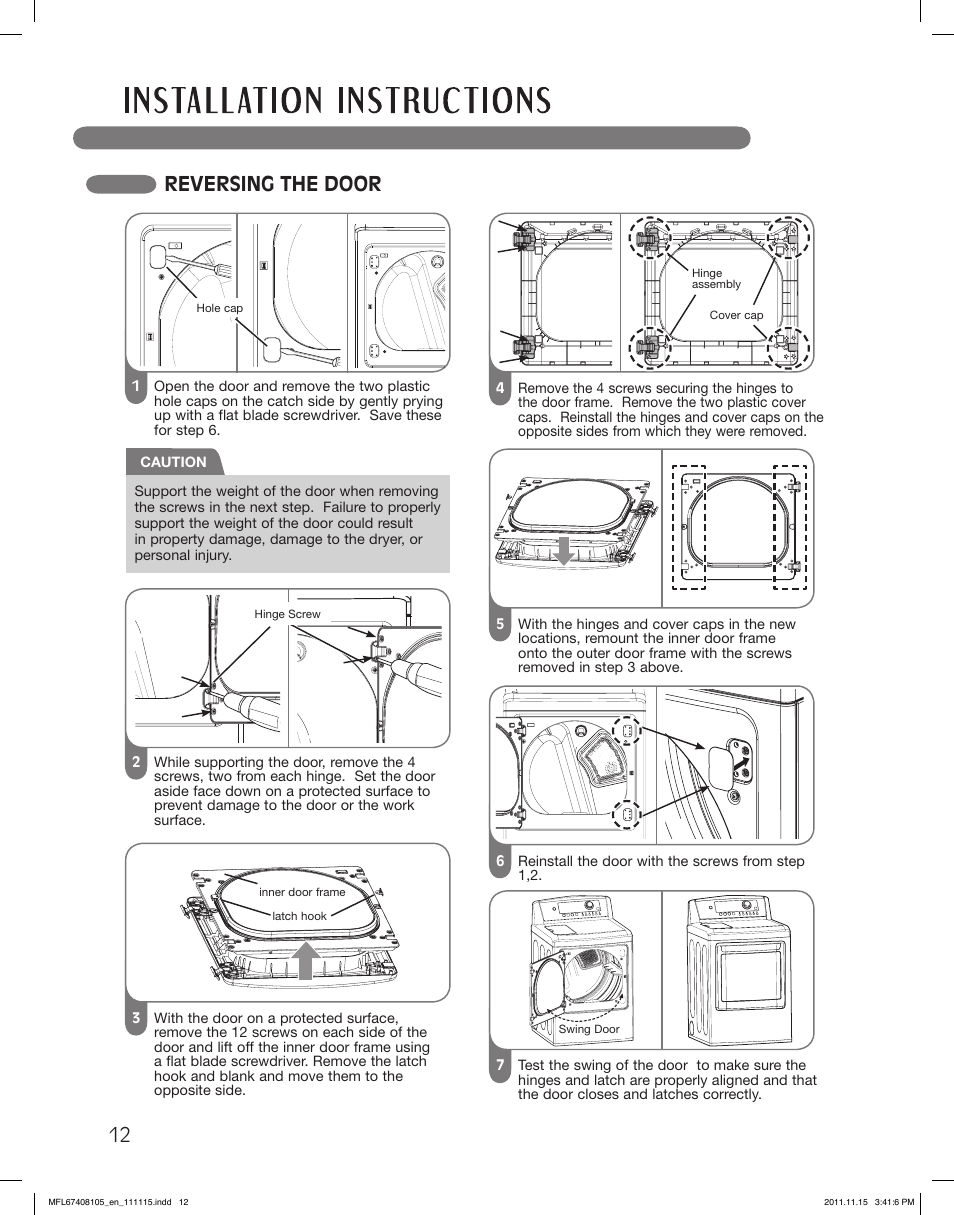 INSTALLATION INSTRUCTIONS

REVERSING THE DOOR

Hole cap

1 Open the door and remove the two plastic hole caps on the catch side by gently prying up with a flat blade screwdriver. Save these for step 6.

CAUTION

Support the weight of the door when removing the screws in the next step. Failure to properly support the weight of the door could result in property damage, damage to the dryer, or personal injury.

Hinge Screw

2 While supporting the door, remove the 4 screws, two from each hinge. Set the door aside face down on a protected surface to prevent damage to the door or the work surface.

inner door frame

latch hook

3 With the door on a protected surface, remove the 12 screws on each side of the door and lift off the inner door frame using a flat blade screwdriver. Remove the latch hook and blank and move them to the opposite side.

Hinge assembly

Cover cap

4 Remove the 4 screws securing the hinges to the door frame. Remove the two plastic cover caps. Reinstall the hinges and cover caps on the opposite sides from which they were removed.

5 With the hinges and cover caps in the new locations, remount the inner door frame onto the outer door frame with the screws removed in step 3 above.

6 Reinstall the door with the screws from step 1,2.

Swing Door

7 Test the swing of the door to make sure the hinges and latch are properly aligned and that the door closes and latches correctly.

12

MFL67408105_en_111115.indd 12

2011.11.15 3:41:6 PM