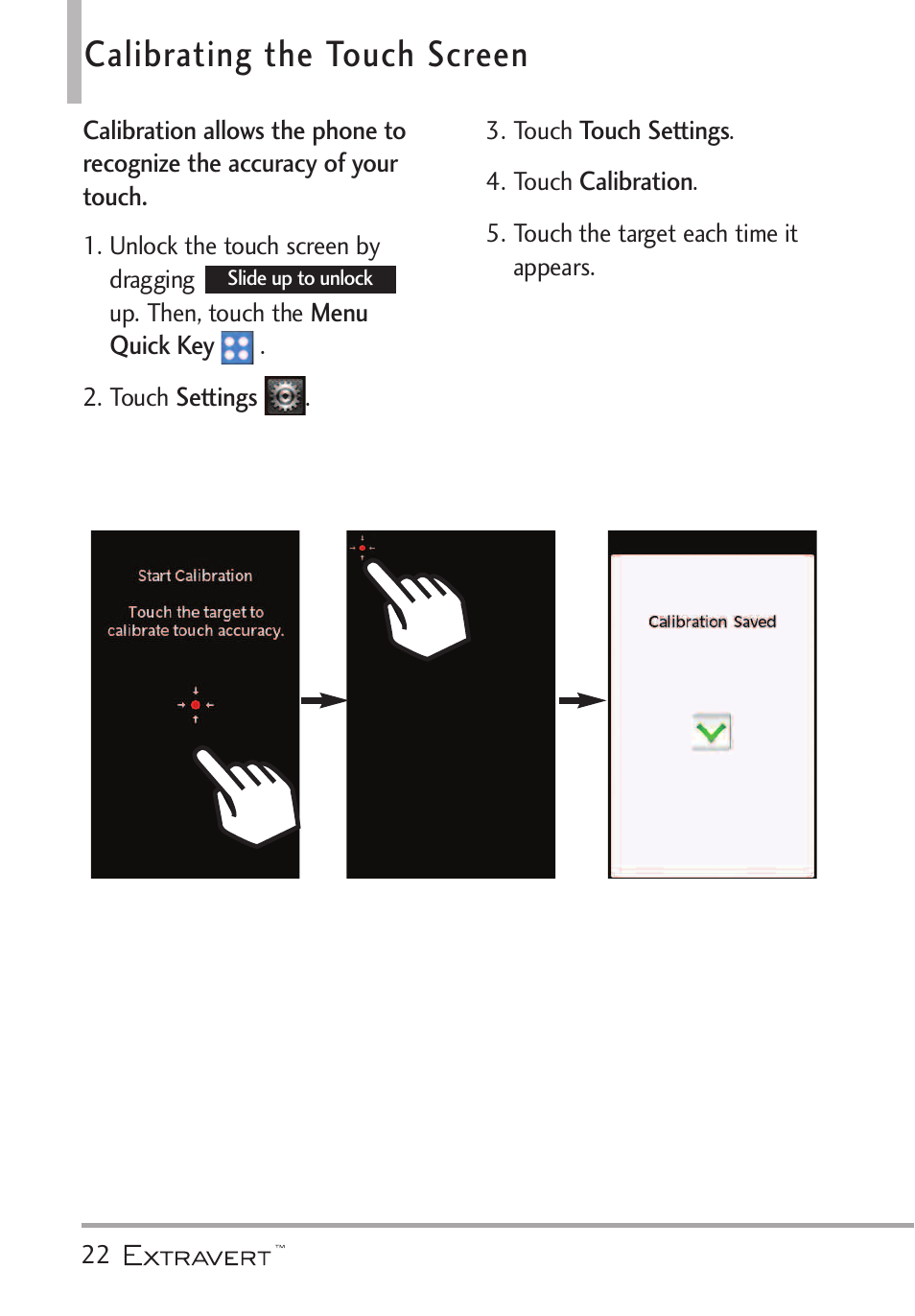 Calibrating the Touch Screen

Calibration allows the phone to recognize the accuracy of your touch.

1. Unlock the touch screen by dragging Slide up to unlock up. Then, touch the Menu Quick Key .

2. Touch Settings .

3. Touch Touch Settings.

4. Touch Calibration.

5. Touch the target each time it appears.

Start Calibration

Touch the target to calibrate touch accuracy.

Calibration Saved

22 EXTRAVERT™