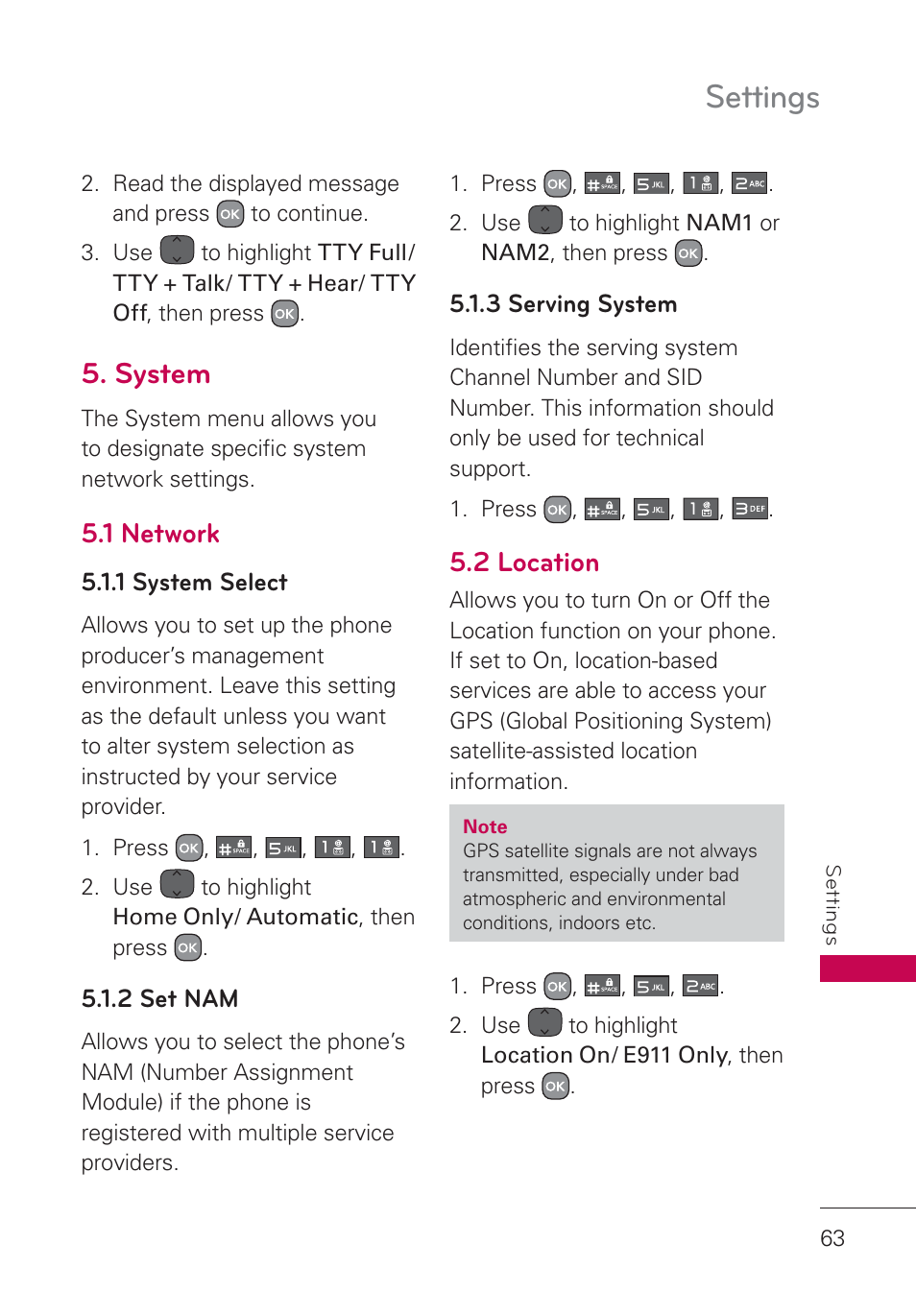 Settings

2. Read the displayed message and press OK to continue.

3. Use to highlight TTY Full/ TTY + Talk/ TTY + Hear/ TTY Off, then press OK.

5. System

The System menu allows you to designate specific system network settings.

5.1 Network

5.1.1 System Select

Allows you to set up the phone producer's management environment. Leave this setting as the default unless you want to alter system selection as instructed by your service provider.

1. Press OK, # SPACE, 5 JKL, 1, 1.

2. Use to highlight Home Only/ Automatic, then press OK.

5.1.2 Set NAM

Allows you to select the phone's NAM (Number Assignment Module) if the phone is registered with multiple service providers.

1. Press OK, # SPACE, 5 JKL, 1, 2 ABC.

2. Use to highlight NAM1 or NAM2, then press OK.

5.1.3 Serving System

Identifies the serving system Channel Number and SID Number. This information should only be used for technical support.

1. Press OK, # SPACE, 5 JKL, 1, 3 DEF.

5.2 Location

Allows you to turn On or Off the Location function on your phone. If set to On, location-based services are able to access your GPS (Global Positioning System) satellite-assisted location information.

Note
GPS satellite signals are not always transmitted, especially under bad atmospheric and environmental conditions, indoors etc.

1. Press OK, # SPACE, 5 JKL, 2 ABC.

2. Use to highlight Location On/ E911 Only, then press OK.

Settings

63