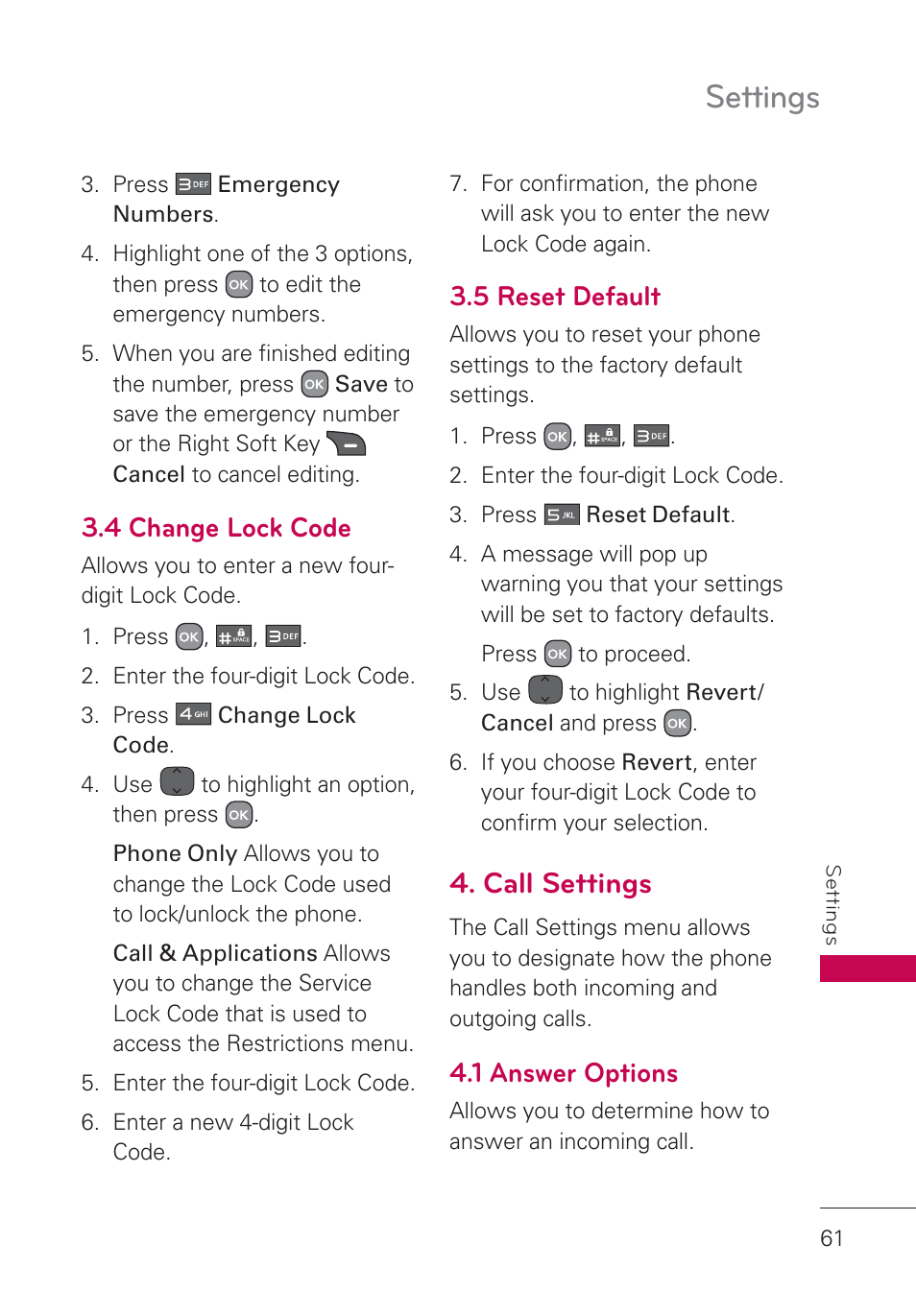 Settings

3. Press 3 DEF Emergency Numbers.

4. Highlight one of the 3 options, then press OK to edit the emergency numbers.

5. When you are finished editing the number, press OK Save to save the emergency number or the Right Soft Key Cancel to cancel editing.

3.4 Change Lock Code

Allows you to enter a new four-digit Lock Code.

1. Press OK, # SPACE, 3 DEF.

2. Enter the four-digit Lock Code.

3. Press 4 GHI Change Lock Code.

4. Use to highlight an option, then press OK.

Phone Only Allows you to change the Lock Code used to lock/unlock the phone.

Call & Applications Allows you to change the Service Lock Code that is used to access the Restrictions menu.

5. Enter the four-digit Lock Code.

6. Enter a new 4-digit Lock Code.

7. For confirmation, the phone will ask you to enter the new Lock Code again.

3.5 Reset Default

Allows you to reset your phone settings to the factory default settings.

1. Press OK, # SPACE, 3 DEF.

2. Enter the four-digit Lock Code.

3. Press 5 JKL Reset Default.

4. A message will pop up warning you that your settings will be set to factory defaults.

Press OK to proceed.

5. Use to highlight Revert/ Cancel and press OK.

6. If you choose Revert, enter your four-digit Lock Code to confirm your selection.

4. Call Settings

The Call Settings menu allows you to designate how the phone handles both incoming and outgoing calls.

4.1 Answer Options

Allows you to determine how to answer an incoming call.

Settings

61