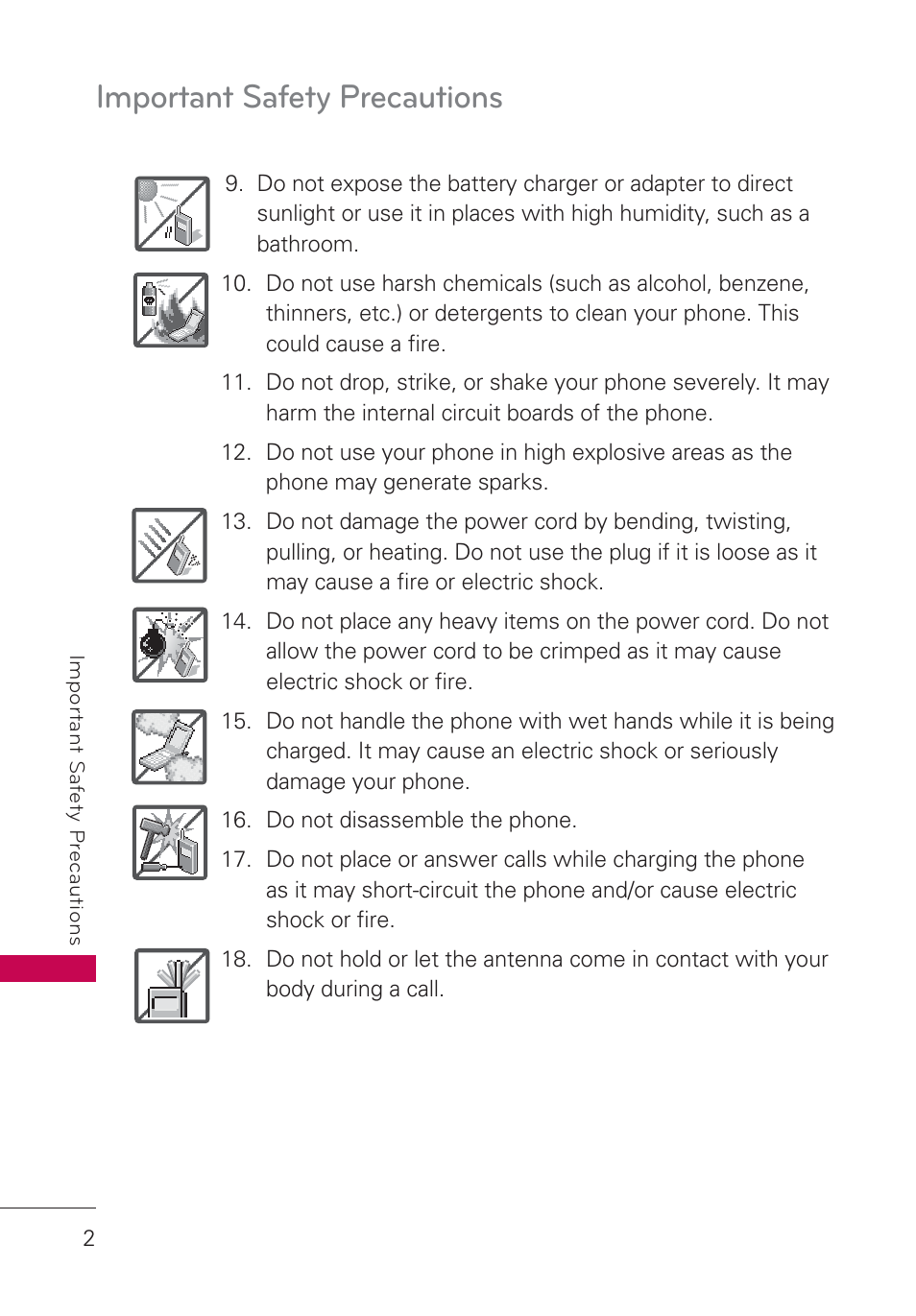 Important Safety Precautions

9. Do not expose the battery charger or adapter to direct sunlight or use it in places with high humidity, such as a bathroom.

10. Do not use harsh chemicals (such as alcohol, benzene, thinners, etc.) or detergents to clean your phone. This could cause a fire.

11. Do not drop, strike, or shake your phone severely. It may harm the internal circuit boards of the phone.

12. Do not use your phone in high explosive areas as the phone may generate sparks.

13. Do not damage the power cord by bending, twisting, pulling, or heating. Do not use the plug if it is loose as it may cause a fire or electric shock.

14. Do not place any heavy items on the power cord. Do not allow the power cord to be crimped as it may cause electric shock or fire.

15. Do not handle the phone with wet hands while it is being charged. It may cause an electric shock or seriously damage your phone.

16. Do not disassemble the phone.

17. Do not place or answer calls while charging the phone as it may short-circuit the phone and/or cause electric shock or fire.

18. Do not hold or let the antenna come in contact with your body during a call.

Important Safety Precautions

2