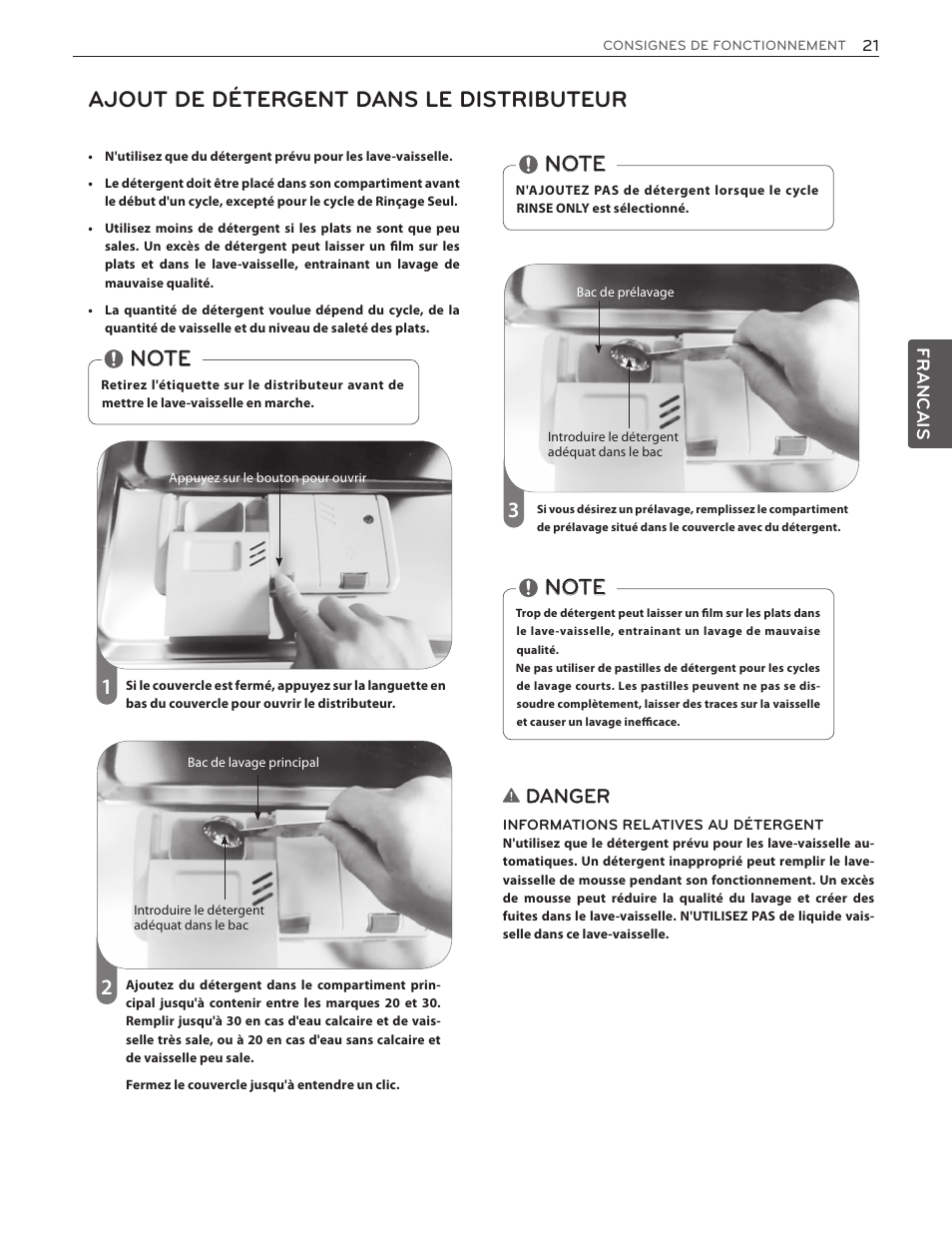 CONSIGNES DE FONCTIONNEMENT 21

AJOUT DE DÉTERGENT DANS LE DISTRIBUTEUR

• N'utilisez que du détergent prévu pour les lave-vaisselle.

• Le détergent doit être placé dans son compartiment avant le début d'un cycle, excepté pour le cycle de Rinçage Seul.

• Utilisez moins de détergent si les plats ne sont que peu sales. Un excès de détergent peut laisser un film sur les plats et dans le lave-vaisselle, entrainant un lavage de mauvaise qualité.

• La quantité de détergent voulue dépend du cycle, de la quantité de vaisselle et du niveau de saleté des plats.

NOTE
Retirez l'étiquette sur le distributeur avant de mettre le lave-vaisselle en marche.

Appuyez sur le bouton pour ouvrir

1 Si le couvercle est fermé, appuyez sur la languette en bas du couvercle pour ouvrir le distributeur.

Bac de lavage principal

Introduire le détergent adéquat dans le bac

2 Ajoutez du détergent dans le compartiment principal jusqu'à contenir entre les marques 20 et 30. Remplir jusqu'à 30 en cas d'eau calcaire et de vaisselle très sale, ou à 20 en cas d'eau sans calcaire et de vaisselle peu sale.

Fermez le couvercle jusqu'à entendre un clic.

NOTE
N'AJOUTEZ PAS de détergent lorsque le cycle RINSE ONLY est sélectionné.

Bac de prélavage

Introduire le détergent adéquat dans le bac

3 Si vous désirez un prélavage, remplissez le compartiment de prélavage situé dans le couvercle avec du détergent.

NOTE
Trop de détergent peut laisser un film sur les plats dans le lave-vaisselle, entrainant un lavage de mauvaise qualité.
Ne pas utiliser de pastilles de détergent pour les cycles de lavage courts. Les pastilles peuvent ne pas se dissoudre complètement, laisser des traces sur la vaisselle et causer un lavage inefficace.

DANGER
INFORMATIONS RELATIVES AU DÉTERGENT
N'utilisez que le détergent prévu pour les lave-vaisselle automatiques. Un détergent inapproprié peut remplir le lave-vaisselle de mousse pendant son fonctionnement. Un excès de mousse peut réduire la qualité du lavage et créer des fuites dans le lave-vaisselle. N'UTILISEZ PAS de liquide vaisselle dans ce lave-vaisselle.

FRANCAIS