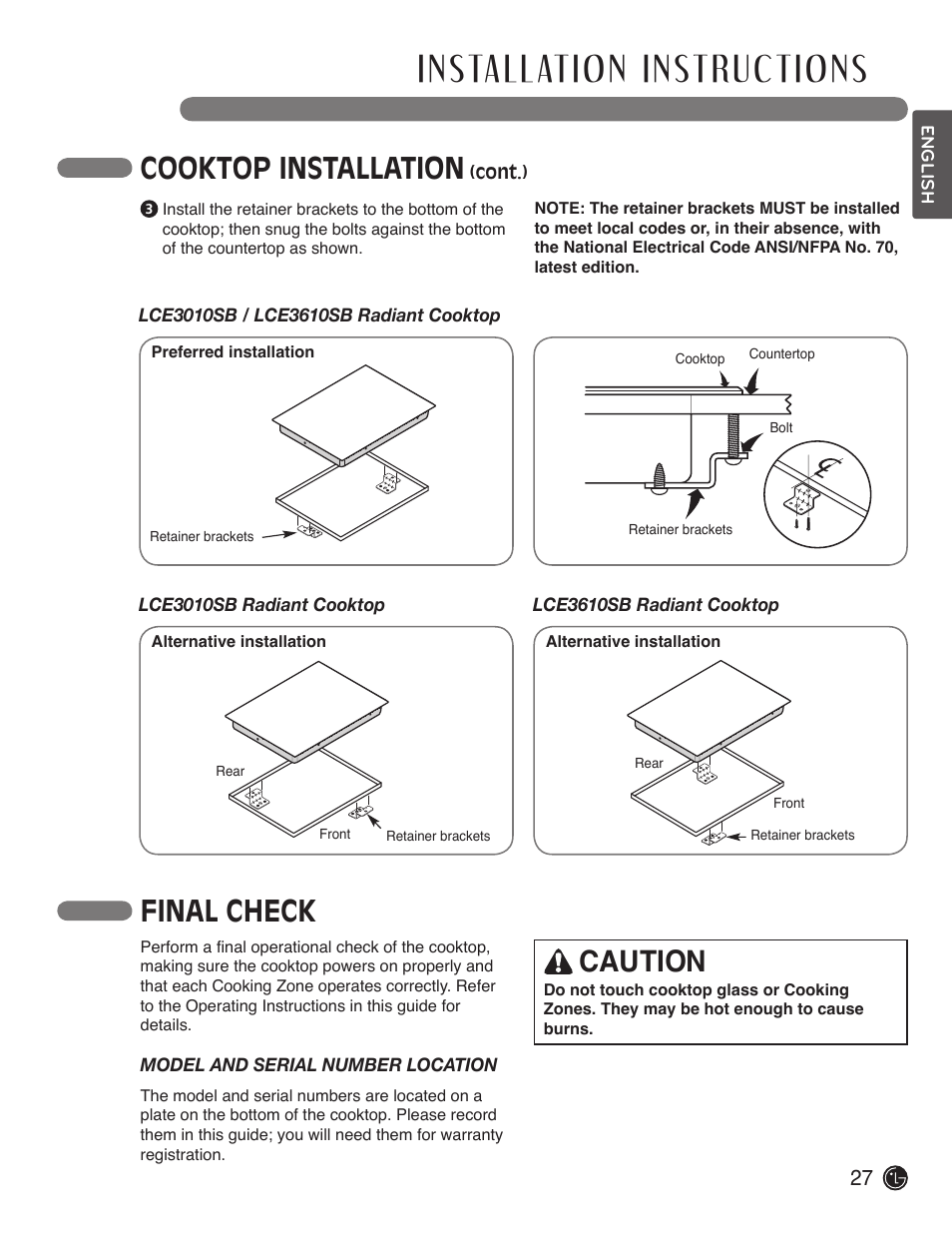 INSTALLATION INSTRUCTIONS

ENGLISH

COOKTOP INSTALLATION (cont.)

3 Install the retainer brackets to the bottom of the cooktop; then snug the bolts against the bottom of the countertop as shown.

NOTE: The retainer brackets MUST be installed to meet local codes or, in their absence, with the National Electrical Code ANSI/NFPA No. 70, latest edition.

LCE3010SB / LCE3610SB Radiant Cooktop

Preferred installation

Retainer brackets

Cooktop

Countertop

Bolt

Retainer brackets

LCE3010SB Radiant Cooktop

Alternative installation

Rear

Front

Retainer brackets

LCE3610SB Radiant Cooktop

Alternative installation

Rear

Front

Retainer brackets

FINAL CHECK

Perform a final operational check of the cooktop, making sure the cooktop powers on properly and that each Cooking Zone operates correctly. Refer to the Operating Instructions in this guide for details.

MODEL AND SERIAL NUMBER LOCATION

The model and serial numbers are located on a plate on the bottom of the cooktop. Please record them in this guide; you will need them for warranty registration.

CAUTION

Do not touch cooktop glass or Cooking Zones. They may be hot enough to cause burns.

27