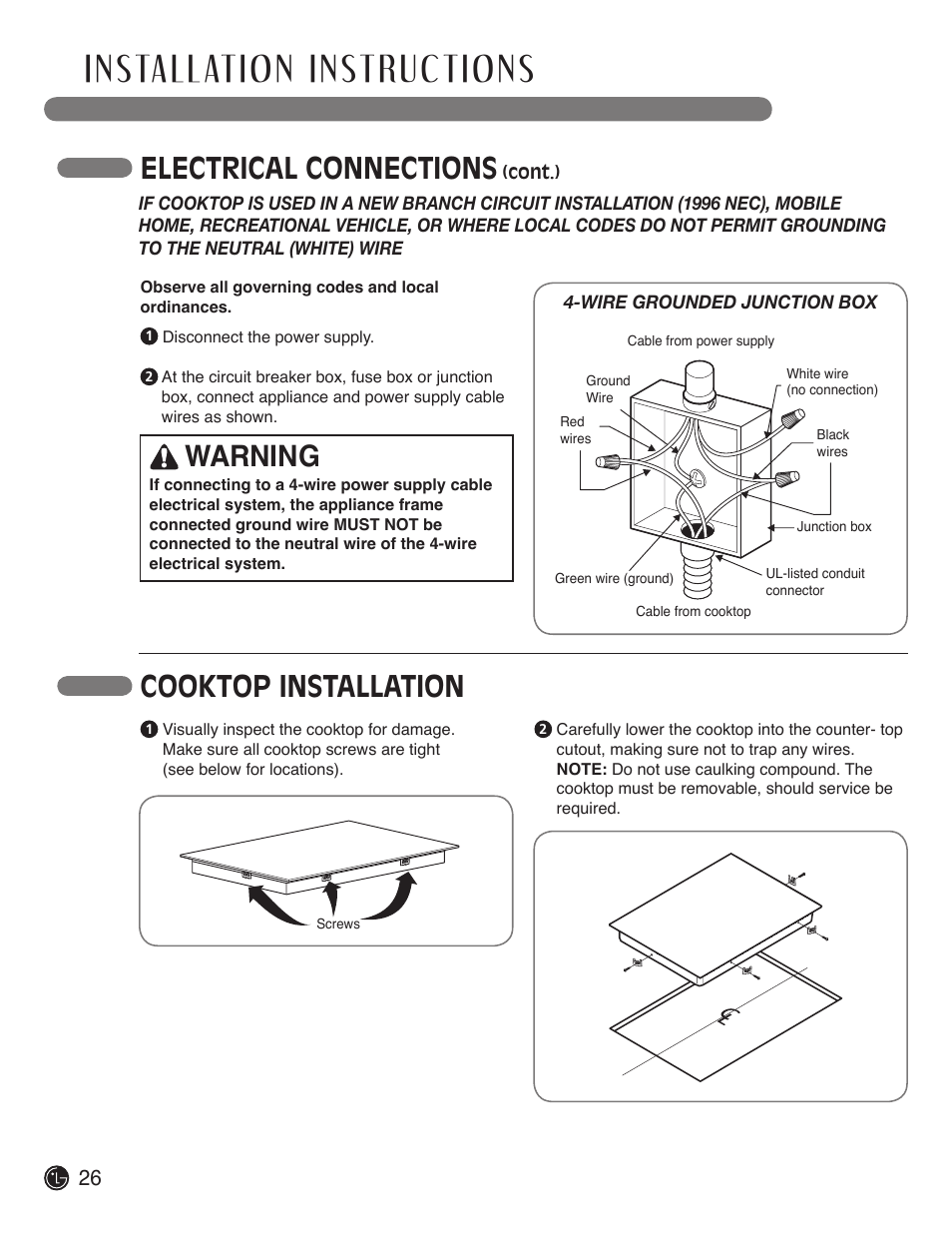 INSTALLATION INSTRUCTIONS

ELECTRICAL CONNECTIONS (cont.)

IF COOKTOP IS USED IN A NEW BRANCH CIRCUIT INSTALLATION (1996 NEC), MOBILE HOME, RECREATIONAL VEHICLE, OR WHERE LOCAL CODES DO NOT PERMIT GROUNDING TO THE NEUTRAL (WHITE) WIRE

Observe all governing codes and local ordinances.

1 Disconnect the power supply.

2 At the circuit breaker box, fuse box or junction box, connect appliance and power supply cable wires as shown.

WARNING
If connecting to a 4-wire power supply cable electrical system, the appliance frame connected ground wire MUST NOT be connected to the neutral wire of the 4-wire electrical system.

4-WIRE GROUNDED JUNCTION BOX

Cable from power supply
Ground Wire
White wire (no connection)
Red wires
Black wires
Junction box
Green wire (ground)
UL-listed conduit connector
Cable from cooktop

COOKTOP INSTALLATION

1 Visually inspect the cooktop for damage. Make sure all cooktop screws are tight (see below for locations).

Screws

2 Carefully lower the cooktop into the counter- top cutout, making sure not to trap any wires.
NOTE: Do not use caulking compound. The cooktop must be removable, should service be required.

26