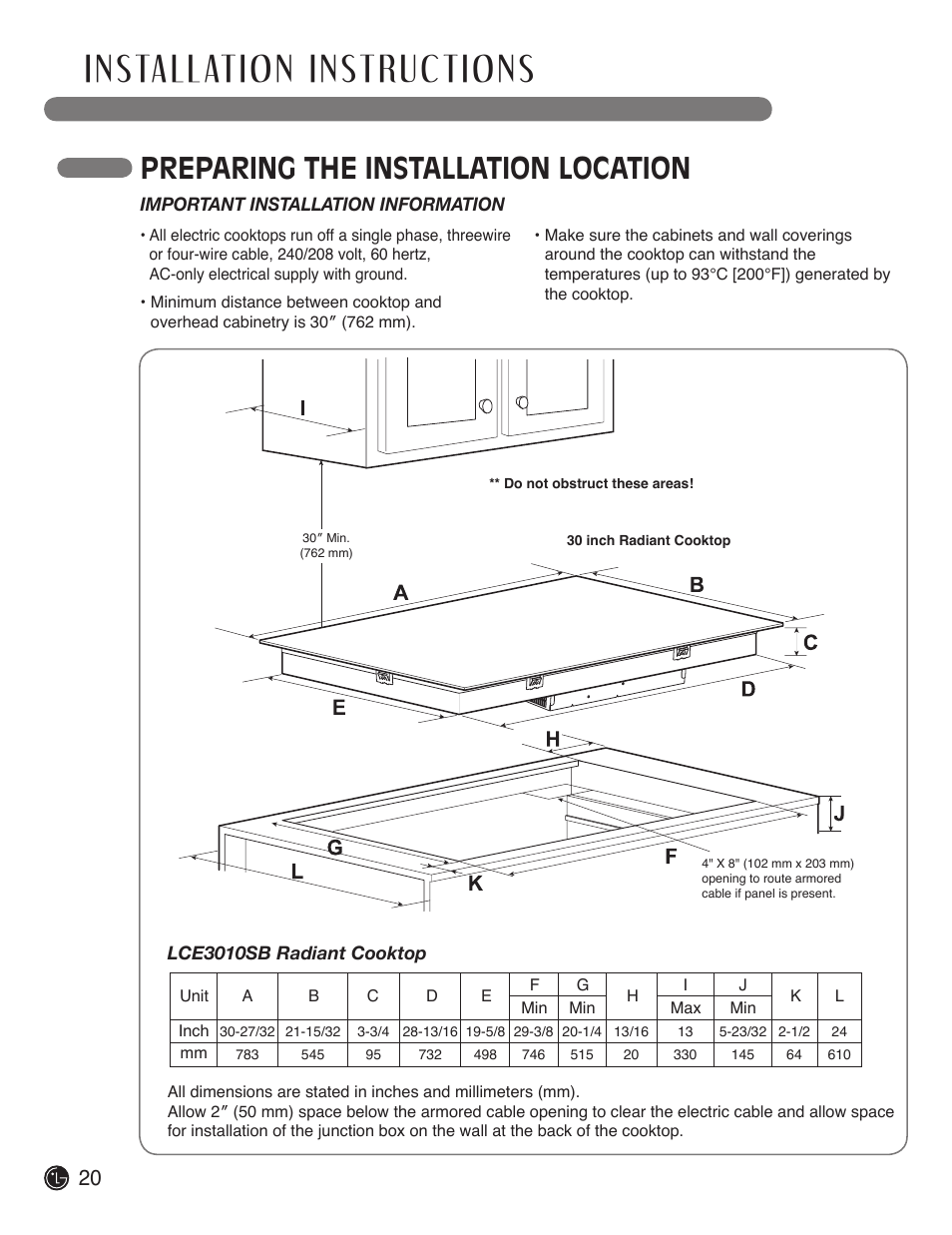 INSTALLATION INSTRUCTIONS

PREPARING THE INSTALLATION LOCATION

IMPORTANT INSTALLATION INFORMATION

• All electric cooktops run off a single phase, threewire or four-wire cable, 240/208 volt, 60 hertz, AC-only electrical supply with ground.

• Minimum distance between cooktop and overhead cabinetry is 30″ (762 mm).

• Make sure the cabinets and wall coverings around the cooktop can withstand the temperatures (up to 93°C [200°F]) generated by the cooktop.

I

** Do not obstruct these areas!

30″ Min. (762 mm)

30 inch Radiant Cooktop

A

B

C

D

E

H

J

G

F

L

K

4" X 8" (102 mm x 203 mm) opening to route armored cable if panel is present.

LCE3010SB Radiant Cooktop

| Unit | A | B | C | D | E | F Min | G Min | H | I Max | J Min | K | L |
|---|---|---|---|---|---|---|---|---|---|---|---|---|
| Inch | 30-27/32 | 21-15/32 | 3-3/4 | 28-13/16 | 19-5/8 | 29-3/8 | 20-1/4 | 13/16 | 13 | 5-23/32 | 2-1/2 | 24 |
| mm | 783 | 545 | 95 | 732 | 498 | 746 | 515 | 20 | 330 | 145 | 64 | 610 |

All dimensions are stated in inches and millimeters (mm).
Allow 2″ (50 mm) space below the armored cable opening to clear the electric cable and allow space for installation of the junction box on the wall at the back of the cooktop.

20