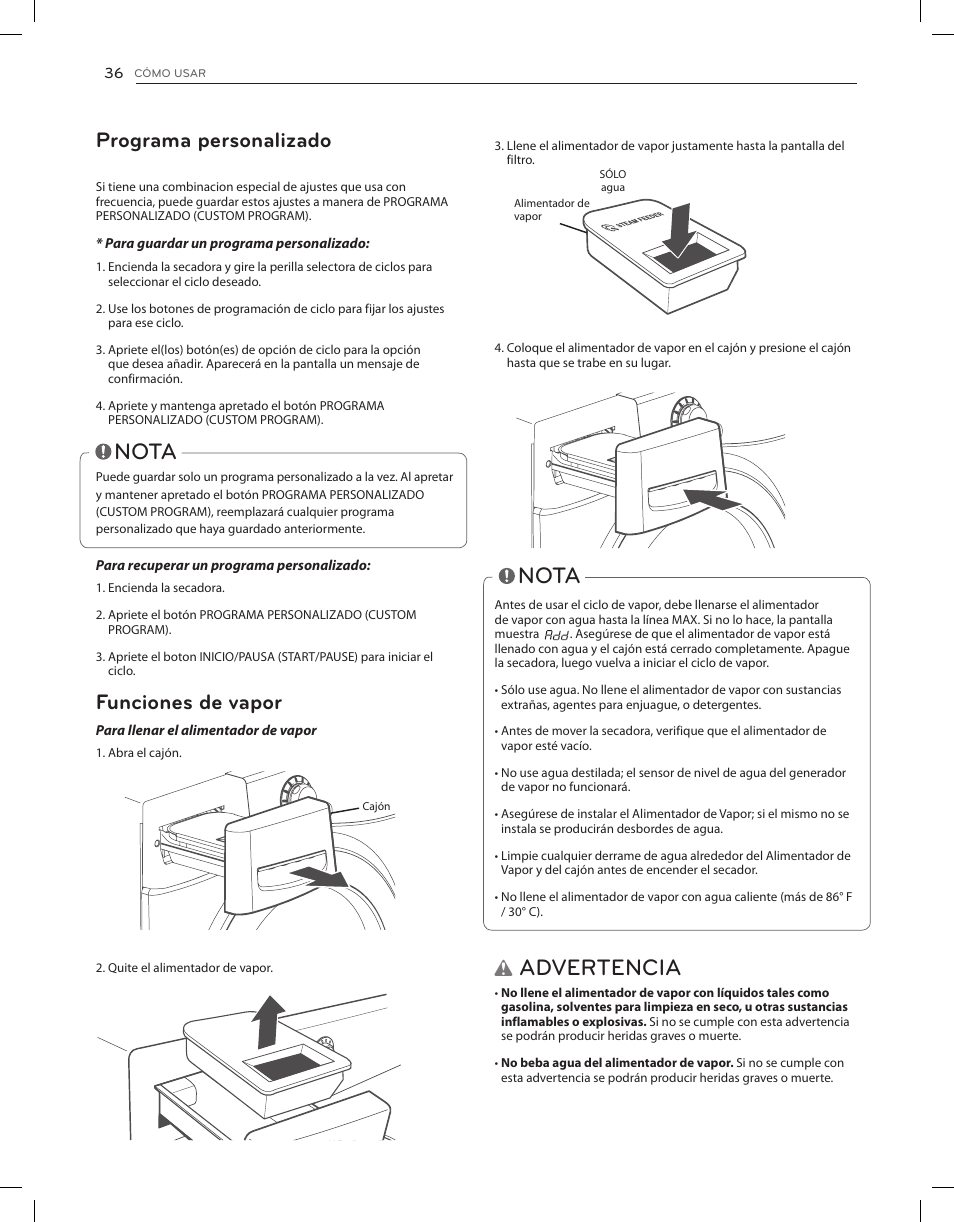 36 CÓMO USAR

Programa personalizado

Si tiene una combinacion especial de ajustes que usa con frecuencia, puede guardar estos ajustes a manera de PROGRAMA PERSONALIZADO (CUSTOM PROGRAM).

* Para guardar un programa personalizado:

1. Encienda la secadora y gire la perilla selectora de ciclos para seleccionar el ciclo deseado.

2. Use los botones de programación de ciclo para fijar los ajustes para ese ciclo.

3. Apriete el(los) botón(es) de opción de ciclo para la opción que desea añadir. Aparecerá en la pantalla un mensaje de confirmación.

4. Apriete y mantenga apretado el botón PROGRAMA PERSONALIZADO (CUSTOM PROGRAM).

NOTA

Puede guardar solo un programa personalizado a la vez. Al apretar y mantener apretado el botón PROGRAMA PERSONALIZADO (CUSTOM PROGRAM), reemplazará cualquier programa personalizado que haya guardado anteriormente.

Para recuperar un programa personalizado:

1. Encienda la secadora.

2. Apriete el botón PROGRAMA PERSONALIZADO (CUSTOM PROGRAM).

3. Apriete el boton INICIO/PAUSA (START/PAUSE) para iniciar el ciclo.

Funciones de vapor

Para llenar el alimentador de vapor

1. Abra el cajón.

Cajón

2. Quite el alimentador de vapor.

3. Llene el alimentador de vapor justamente hasta la pantalla del filtro.

SÓLO agua

Alimentador de vapor

STEAM FEEDER

4. Coloque el alimentador de vapor en el cajón y presione el cajón hasta que se trabe en su lugar.

NOTA

Antes de usar el ciclo de vapor, debe llenarse el alimentador de vapor con agua hasta la línea MAX. Si no lo hace, la pantalla muestra Add. Asegúrese de que el alimentador de vapor está llenado con agua y el cajón está cerrado completamente. Apague la secadora, luego vuelva a iniciar el ciclo de vapor.

• Sólo use agua. No llene el alimentador de vapor con sustancias extrañas, agentes para enjuague, o detergentes.

• Antes de mover la secadora, verifique que el alimentador de vapor esté vacío.

• No use agua destilada; el sensor de nivel de agua del generador de vapor no funcionará.

• Asegúrese de instalar el Alimentador de Vapor; si el mismo no se instala se producirán desbordes de agua.

• Limpie cualquier derrame de agua alrededor del Alimentador de Vapor y del cajón antes de encender el secador.

• No llene el alimentador de vapor con agua caliente (más de 86° F / 30° C).

ADVERTENCIA

• No llene el alimentador de vapor con líquidos tales como gasolina, solventes para limpieza en seco, u otras sustancias inflamables o explosivas. Si no se cumple con esta advertencia se podrán producir heridas graves o muerte.

• No beba agua del alimentador de vapor. Si no se cumple con esta advertencia se podrán producir heridas graves o muerte.