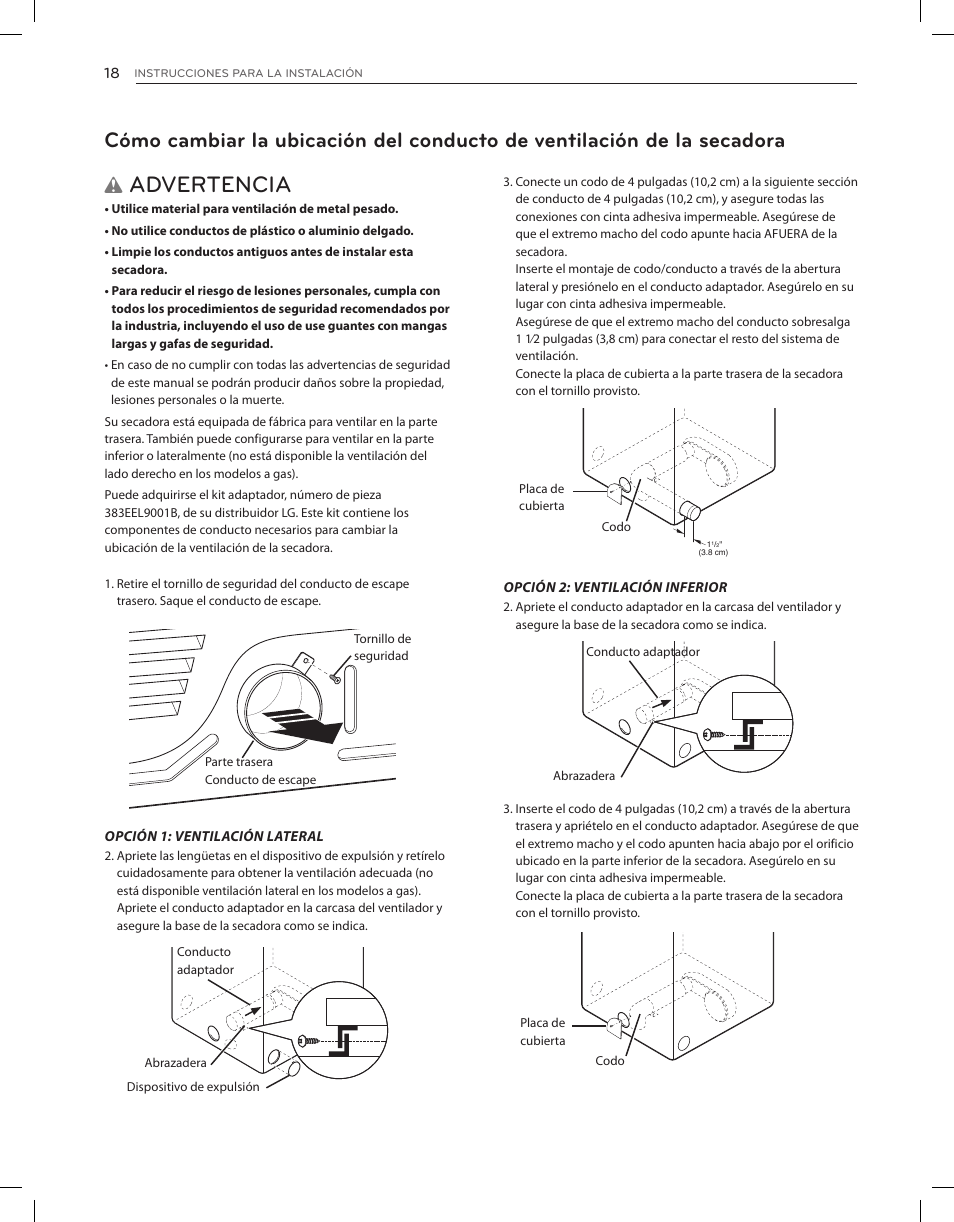 18 INSTRUCCIONES PARA LA INSTALACIÓN

Cómo cambiar la ubicación del conducto de ventilación de la secadora

ADVERTENCIA

• Utilice material para ventilación de metal pesado.

• No utilice conductos de plástico o aluminio delgado.

• Limpie los conductos antiguos antes de instalar esta secadora.

• Para reducir el riesgo de lesiones personales, cumpla con todos los procedimientos de seguridad recomendados por la industria, incluyendo el uso de use guantes con mangas largas y gafas de seguridad.

• En caso de no cumplir con todas las advertencias de seguridad de este manual se podrán producir daños sobre la propiedad, lesiones personales o la muerte.

Su secadora está equipada de fábrica para ventilar en la parte trasera. También puede configurarse para ventilar en la parte inferior o lateralmente (no está disponible la ventilación del lado derecho en los modelos a gas).

Puede adquirirse el kit adaptador, número de pieza 383EEL9001B, de su distribuidor LG. Este kit contiene los componentes de conducto necesarios para cambiar la ubicación de la ventilación de la secadora.

1. Retire el tornillo de seguridad del conducto de escape trasero. Saque el conducto de escape.

Tornillo de seguridad

Parte trasera
Conducto de escape

OPCIÓN 1: VENTILACIÓN LATERAL

2. Apriete las lengüetas en el dispositivo de expulsión y retírelo cuidadosamente para obtener la ventilación adecuada (no está disponible ventilación lateral en los modelos a gas).
Apriete el conducto adaptador en la carcasa del ventilador y asegure la base de la secadora como se indica.

Conducto adaptador

Abrazadera

Dispositivo de expulsión

3. Conecte un codo de 4 pulgadas (10,2 cm) a la siguiente sección de conducto de 4 pulgadas (10,2 cm), y asegure todas las conexiones con cinta adhesiva impermeable. Asegúrese de que el extremo macho del codo apunte hacia AFUERA de la secadora.
Inserte el montaje de codo/conducto a través de la abertura lateral y presiónelo en el conducto adaptador. Asegúrelo en su lugar con cinta adhesiva impermeable.
Asegúrese de que el extremo macho del conducto sobresalga 1 1⁄2 pulgadas (3,8 cm) para conectar el resto del sistema de ventilación.
Conecte la placa de cubierta a la parte trasera de la secadora con el tornillo provisto.

Placa de cubierta

Codo

1½"
(3.8 cm)

OPCIÓN 2: VENTILACIÓN INFERIOR

2. Apriete el conducto adaptador en la carcasa del ventilador y asegure la base de la secadora como se indica.

Conducto adaptador

Abrazadera

3. Inserte el codo de 4 pulgadas (10,2 cm) a través de la abertura trasera y apriételo en el conducto adaptador. Asegúrese de que el extremo macho y el codo apunten hacia abajo por el orificio ubicado en la parte inferior de la secadora. Asegúrelo en su lugar con cinta adhesiva impermeable.
Conecte la placa de cubierta a la parte trasera de la secadora con el tornillo provisto.

Placa de cubierta

Codo