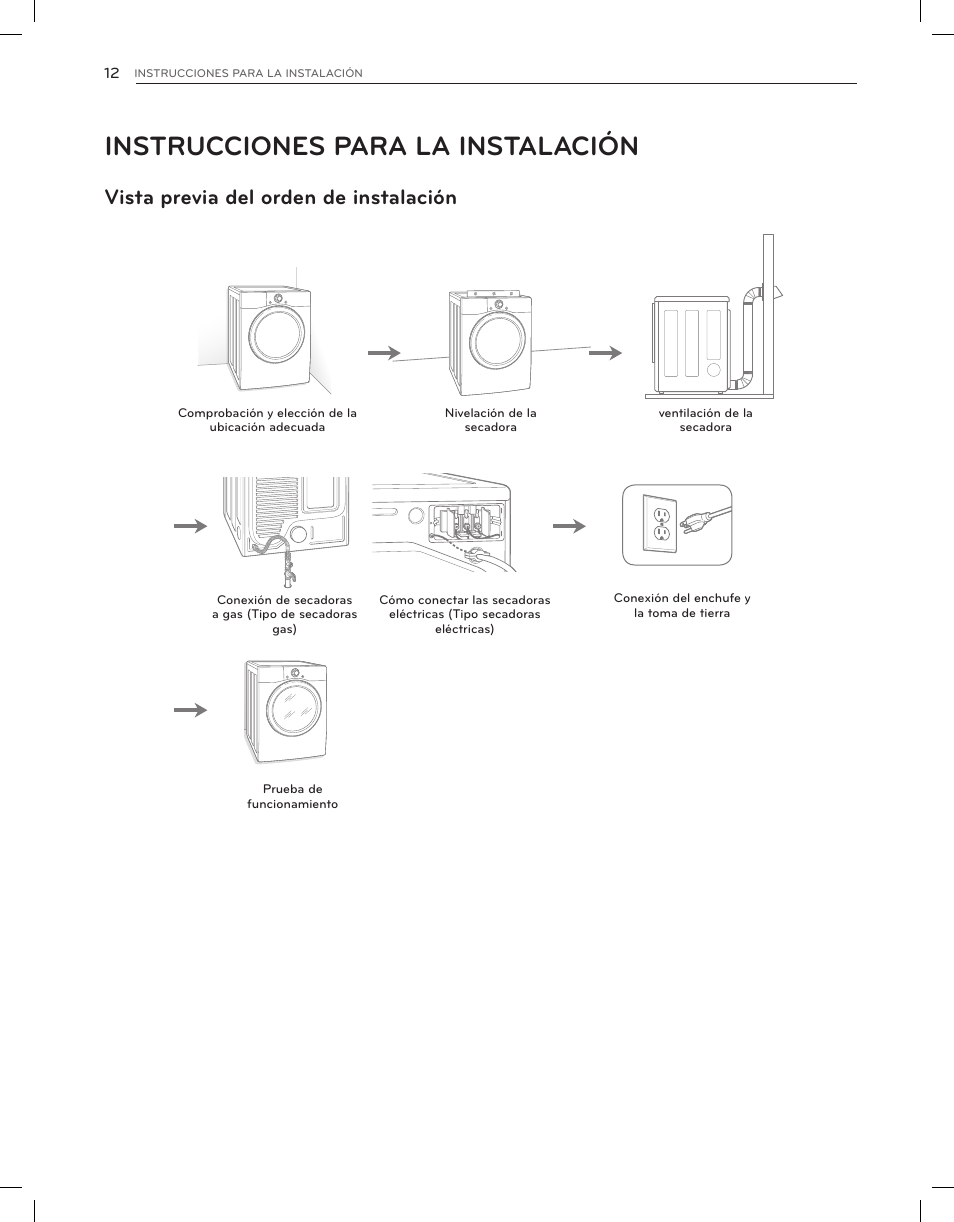 12 INSTRUCCIONES PARA LA INSTALACIÓN

INSTRUCCIONES PARA LA INSTALACIÓN

Vista previa del orden de instalación

Comprobación y elección de la ubicación adecuada

Nivelación de la secadora

ventilación de la secadora

Conexión de secadoras a gas (Tipo de secadoras gas)

Cómo conectar las secadoras eléctricas (Tipo secadoras eléctricas)

Conexión del enchufe y la toma de tierra

Prueba de funcionamiento