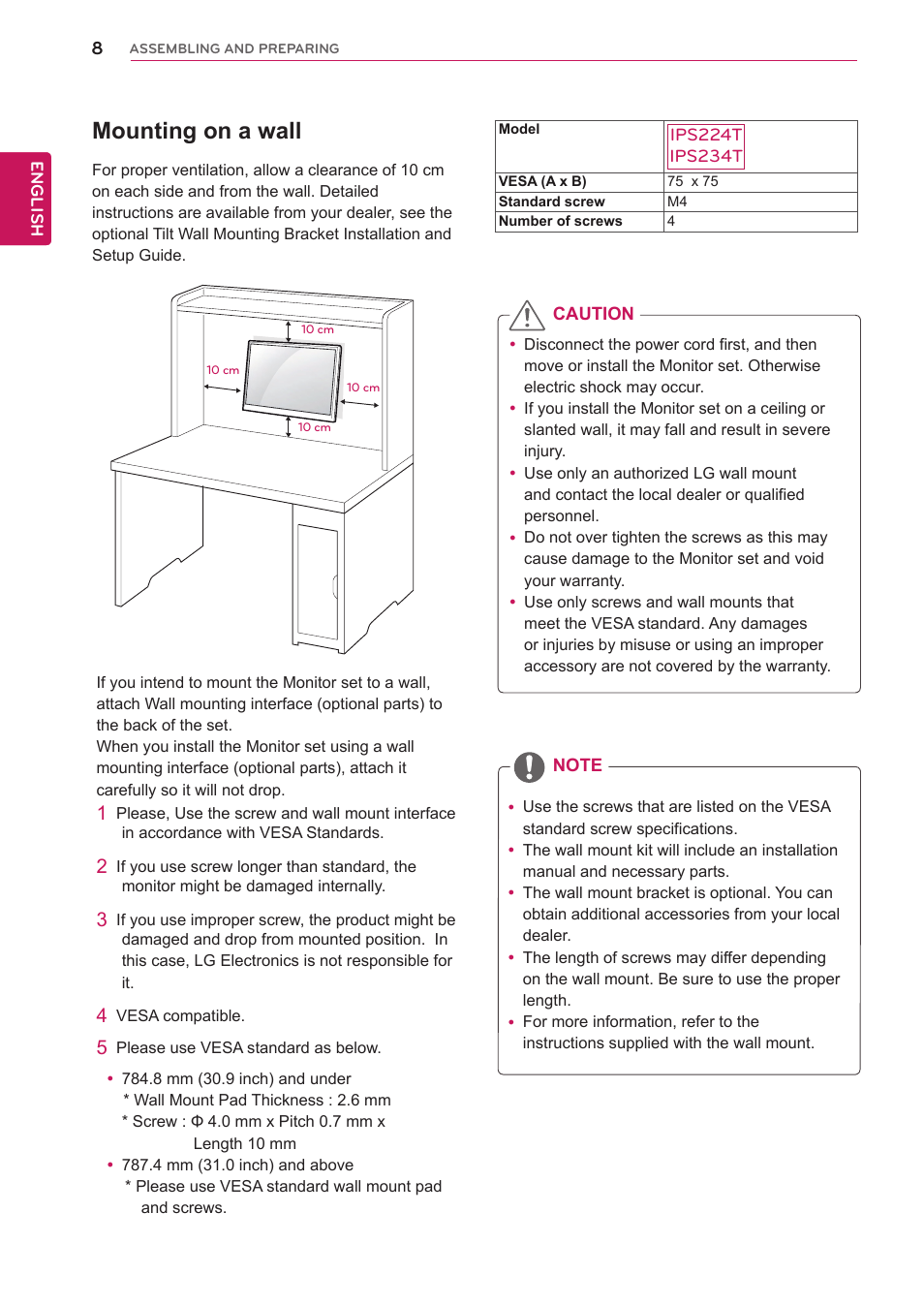 8 ASSEMBLING AND PREPARING

ENGLISH

Mounting on a wall

For proper ventilation, allow a clearance of 10 cm on each side and from the wall. Detailed instructions are available from your dealer, see the optional Tilt Wall Mounting Bracket Installation and Setup Guide.

10 cm
10 cm
10 cm
10 cm

If you intend to mount the Monitor set to a wall, attach Wall mounting interface (optional parts) to the back of the set.
When you install the Monitor set using a wall mounting interface (optional parts), attach it carefully so it will not drop.

1 Please, Use the screw and wall mount interface in accordance with VESA Standards.

2 If you use screw longer than standard, the monitor might be damaged internally.

3 If you use improper screw, the product might be damaged and drop from mounted position. In this case, LG Electronics is not responsible for it.

4 VESA compatible.

5 Please use VESA standard as below.

• 784.8 mm (30.9 inch) and under
* Wall Mount Pad Thickness : 2.6 mm
* Screw : Φ 4.0 mm x Pitch 0.7 mm x Length 10 mm
• 787.4 mm (31.0 inch) and above
* Please use VESA standard wall mount pad and screws.

| Model | IPS224T IPS234T |
|---|---|
| VESA (A x B) | 75 x 75 |
| Standard screw | M4 |
| Number of screws | 4 |

CAUTION

• Disconnect the power cord first, and then move or install the Monitor set. Otherwise electric shock may occur.
• If you install the Monitor set on a ceiling or slanted wall, it may fall and result in severe injury.
• Use only an authorized LG wall mount and contact the local dealer or qualified personnel.
• Do not over tighten the screws as this may cause damage to the Monitor set and void your warranty.
• Use only screws and wall mounts that meet the VESA standard. Any damages or injuries by misuse or using an improper accessory are not covered by the warranty.

NOTE

• Use the screws that are listed on the VESA standard screw specifications.
• The wall mount kit will include an installation manual and necessary parts.
• The wall mount bracket is optional. You can obtain additional accessories from your local dealer.
• The length of screws may differ depending on the wall mount. Be sure to use the proper length.
• For more information, refer to the instructions supplied with the wall mount.